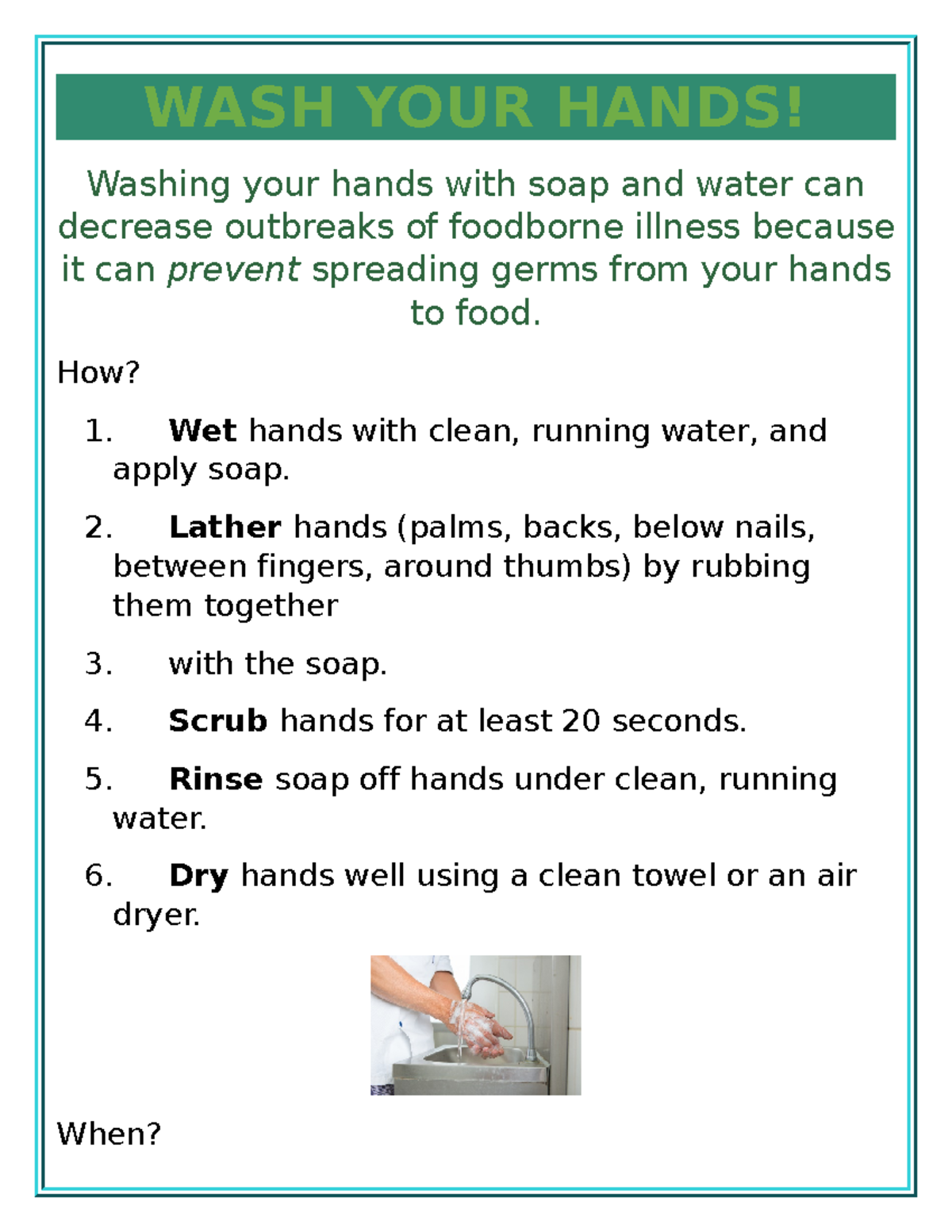 WASH YOUR HANDS!

Washing your hands with soap and water can decrease outbreaks of foodborne illness because it can prevent spreading germs from your hands to food.

How?

1. Wet hands with clean, running water, and apply soap.

2. Lather hands (palms, backs, below nails, between fingers, around thumbs) by rubbing them together

3. with the soap.

4. Scrub hands for at least 20 seconds.

5. Rinse soap off hands under clean, running water.

6. Dry hands well using a clean towel or an air dryer.

When?