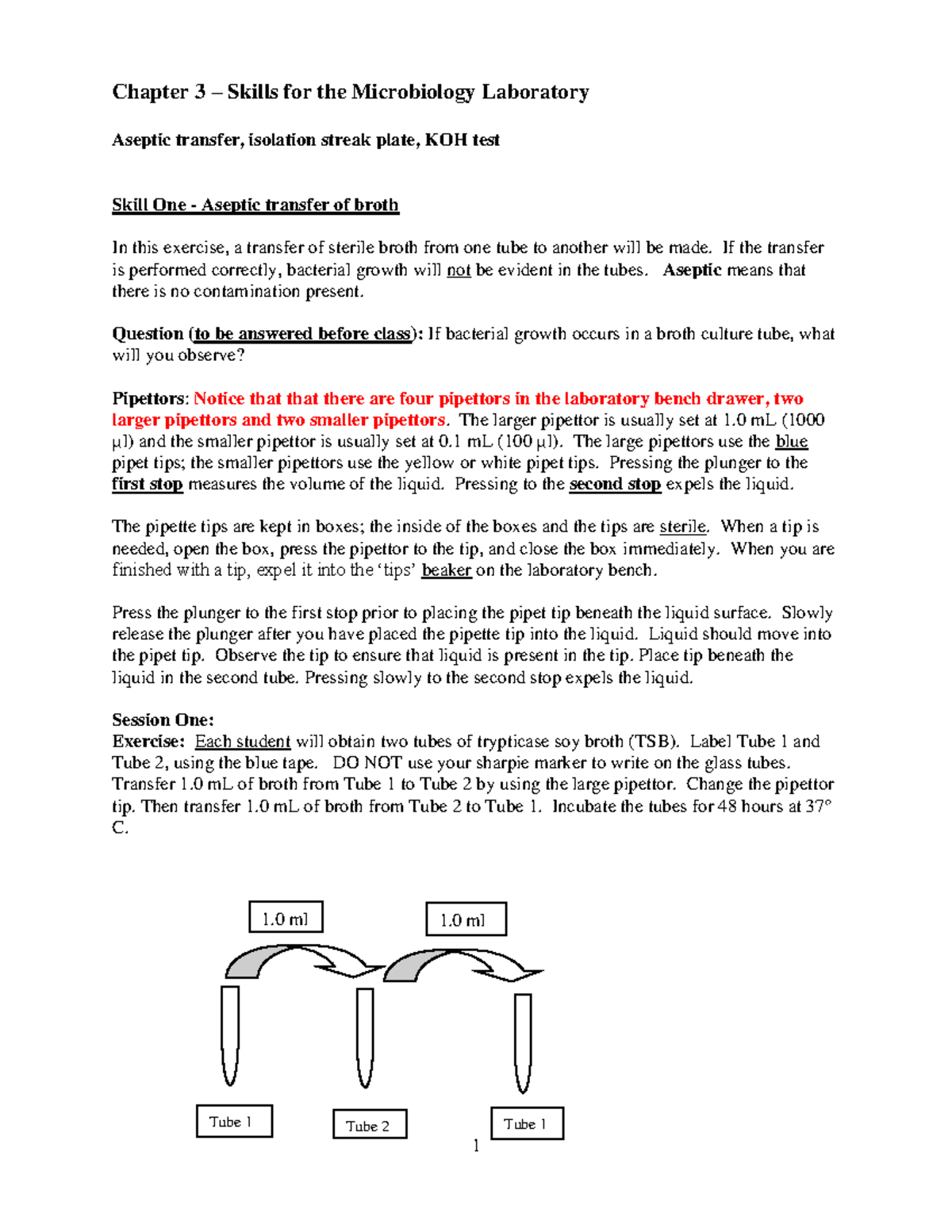 Chapter 3 – Skills for the Microbiology Laboratory

Aseptic transfer, isolation streak plate, KOH test

Skill One - Aseptic transfer of broth

In this exercise, a transfer of sterile broth from one tube to another will be made. If the transfer is performed correctly, bacterial growth will not be evident in the tubes. Aseptic means that there is no contamination present.

Question (to be answered before class): If bacterial growth occurs in a broth culture tube, what will you observe?

Pipettors: Notice that that there are four pipettors in the laboratory bench drawer, two larger pipettors and two smaller pipettors. The larger pipettor is usually set at 1.0 mL (1000 µl) and the smaller pipettor is usually set at 0.1 mL (100 µl). The large pipettors use the blue pipet tips; the smaller pipettors use the yellow or white pipet tips. Pressing the plunger to the first stop measures the volume of the liquid. Pressing to the second stop expels the liquid.

The pipette tips are kept in boxes; the inside of the boxes and the tips are sterile. When a tip is needed, open the box, press the pipettor to the tip, and close the box immediately. When you are finished with a tip, expel it into the 'tips' beaker on the laboratory bench.

Press the plunger to the first stop prior to placing the pipet tip beneath the liquid surface. Slowly release the plunger after you have placed the pipette tip into the liquid. Liquid should move into the pipet tip. Observe the tip to ensure that liquid is present in the tip. Place tip beneath the liquid in the second tube. Pressing slowly to the second stop expels the liquid.

Session One:
Exercise: Each student will obtain two tubes of trypticase soy broth (TSB). Label Tube 1 and Tube 2, using the blue tape. DO NOT use your sharpie marker to write on the glass tubes. Transfer 1.0 mL of broth from Tube 1 to Tube 2 by using the large pipettor. Change the pipettor tip. Then transfer 1.0 mL of broth from Tube 2 to Tube 1. Incubate the tubes for 48 hours at 37° C.

1.0 ml
1.0 ml

Tube 1
Tube 2
Tube 1

1