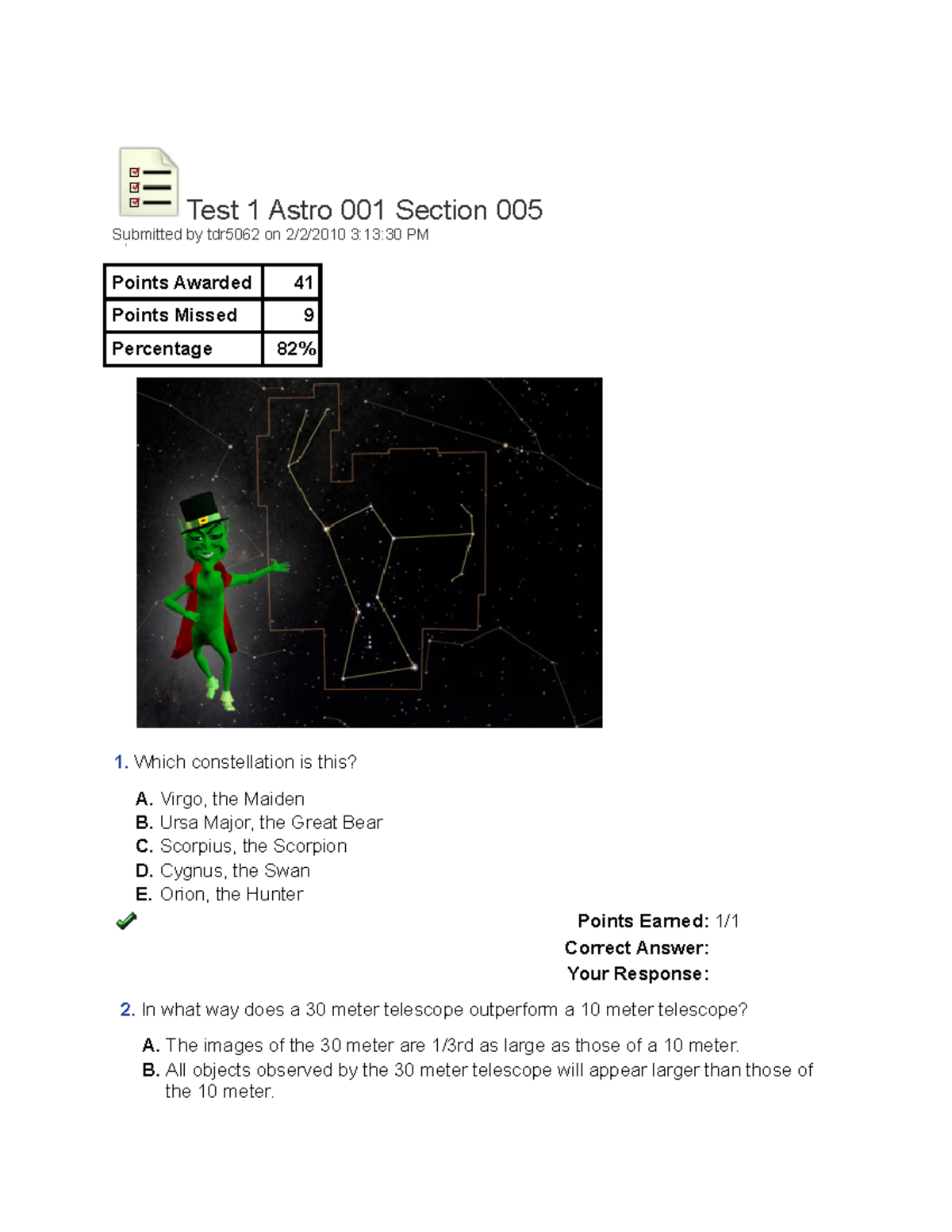 Test 1 Astro 001 Section 005
Submitted by tdr5062 on 2/2/2010 3:13:30 PM

| Points Awarded | 41 |
|---|---|
| Points Missed | 9 |
| Percentage | 82% |

1. Which constellation is this?

A. Virgo, the Maiden
B. Ursa Major, the Great Bear
C. Scorpius, the Scorpion
D. Cygnus, the Swan
E. Orion, the Hunter

Points Earned: 1/1
Correct Answer:
Your Response:

2. In what way does a 30 meter telescope outperform a 10 meter telescope?

A. The images of the 30 meter are 1/3rd as large as those of a 10 meter.
B. All objects observed by the 30 meter telescope will appear larger than those of the 10 meter.