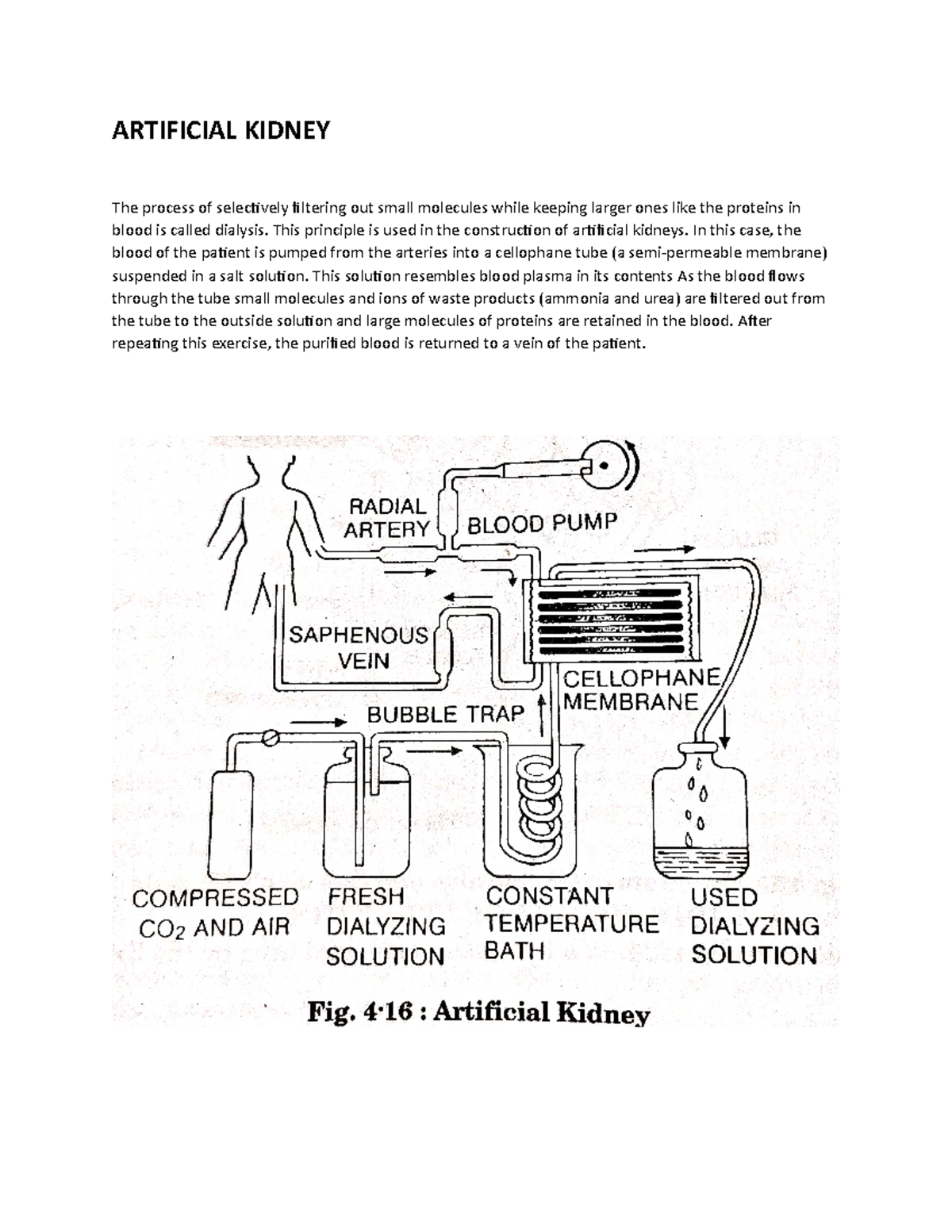 ARTIFICIAL KIDNEY

The process of selectively filtering out small molecules while keeping larger ones like the proteins in blood is called dialysis. This principle is used in the construction of artificial kidneys. In this case, the blood of the patient is pumped from the arteries into a cellophane tube (a semi-permeable membrane) suspended in a salt solution. This solution resembles blood plasma in its contents As the blood flows through the tube small molecules and ions of waste products (ammonia and urea) are filtered out from the tube to the outside solution and large molecules of proteins are retained in the blood. After repeating this exercise, the purified blood is returned to a vein of the patient.

RADIAL ARTERY

BLOOD PUMP

SAPHENOUS VEIN

CELLOPHANE MEMBRANE

BUBBLE TRAP

COMPRESSED $CO_2$ AND AIR

FRESH DIALYZING SOLUTION

CONSTANT TEMPERATURE BATH

USED DIALYZING SOLUTION

Fig. 4·16 : Artificial Kidney