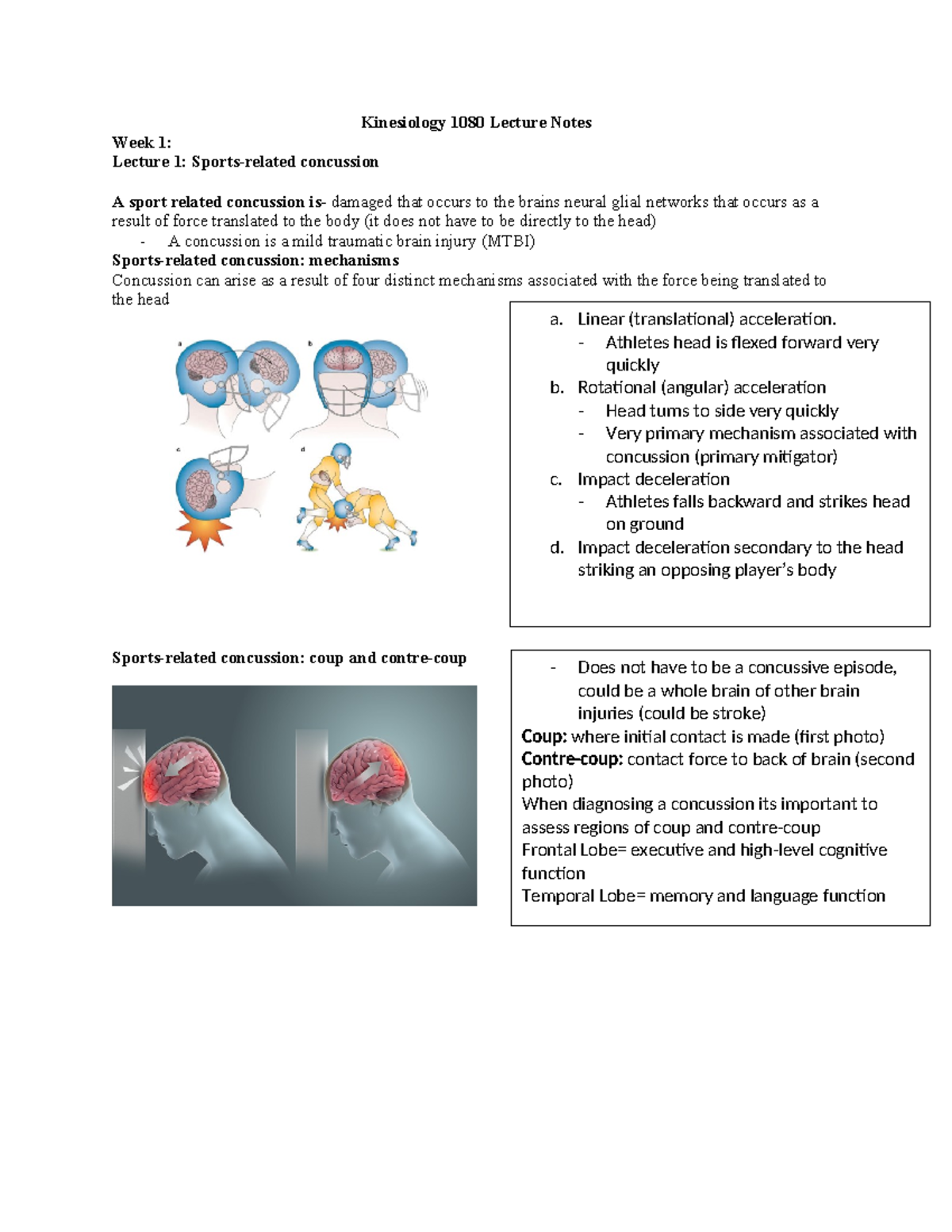 Kinesiology 1080 Lecture Notes

Week 1:
Lecture 1: Sports-related concussion

A sport related concussion is- damaged that occurs to the brains neural glial networks that occurs as a result of force translated to the body (it does not have to be directly to the head)
- A concussion is a mild traumatic brain injury (MTBI)

Sports-related concussion: mechanisms
Concussion can arise as a result of four distinct mechanisms associated with the force being translated to the head

a
b
c
d

a. Linear (translational) acceleration.
- Athletes head is flexed forward very quickly
b. Rotational (angular) acceleration
- Head turns to side very quickly
- Very primary mechanism associated with concussion (primary mitigator)
c. Impact deceleration
- Athletes falls backward and strikes head on ground
d. Impact deceleration secondary to the head striking an opposing player's body

Sports-related concussion: coup and contre-coup

- Does not have to be a concussive episode, could be a whole brain of other brain injuries (could be stroke)
Coup: where initial contact is made (first photo)
Contre-coup: contact force to back of brain (second photo)
When diagnosing a concussion its important to assess regions of coup and contre-coup
Frontal Lobe= executive and high-level cognitive function
Temporal Lobe= memory and language function