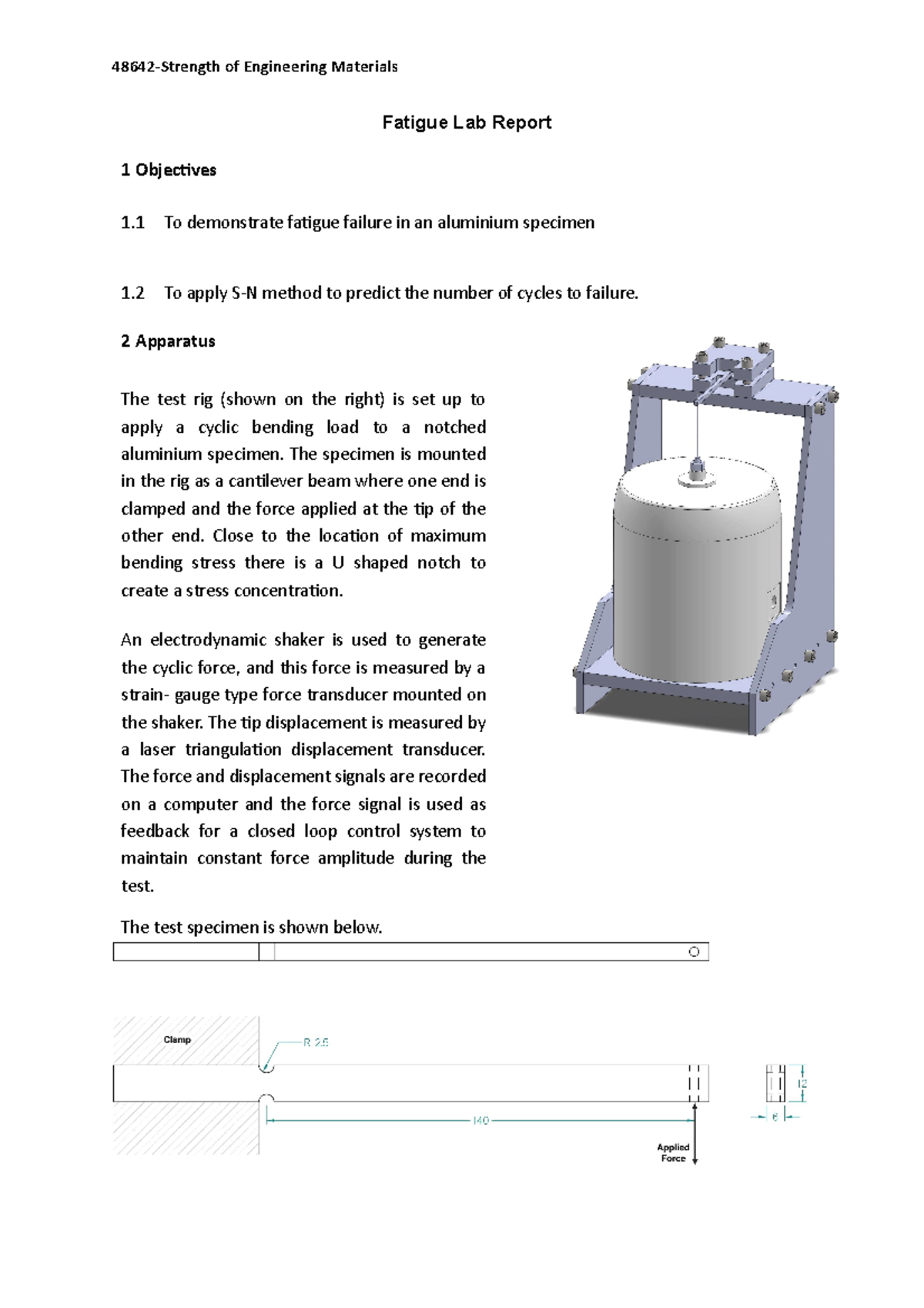 48642-Strength of Engineering Materials

Fatigue Lab Report

1 Objectives

1.1 To demonstrate fatigue failure in an aluminium specimen

1.2 To apply S-N method to predict the number of cycles to failure.

2 Apparatus

The test rig (shown on the right) is set up to apply a cyclic bending load to a notched aluminium specimen. The specimen is mounted in the rig as a cantilever beam where one end is clamped and the force applied at the tip of the other end. Close to the location of maximum bending stress there is a U shaped notch to create a stress concentration.

An electrodynamic shaker is used to generate the cyclic force, and this force is measured by a strain- gauge type force transducer mounted on the shaker. The tip displacement is measured by a laser triangulation displacement transducer. The force and displacement signals are recorded on a computer and the force signal is used as feedback for a closed loop control system to maintain constant force amplitude during the test.

The test specimen is shown below.

Clamp

R 2.5

140

Applied Force

12

6