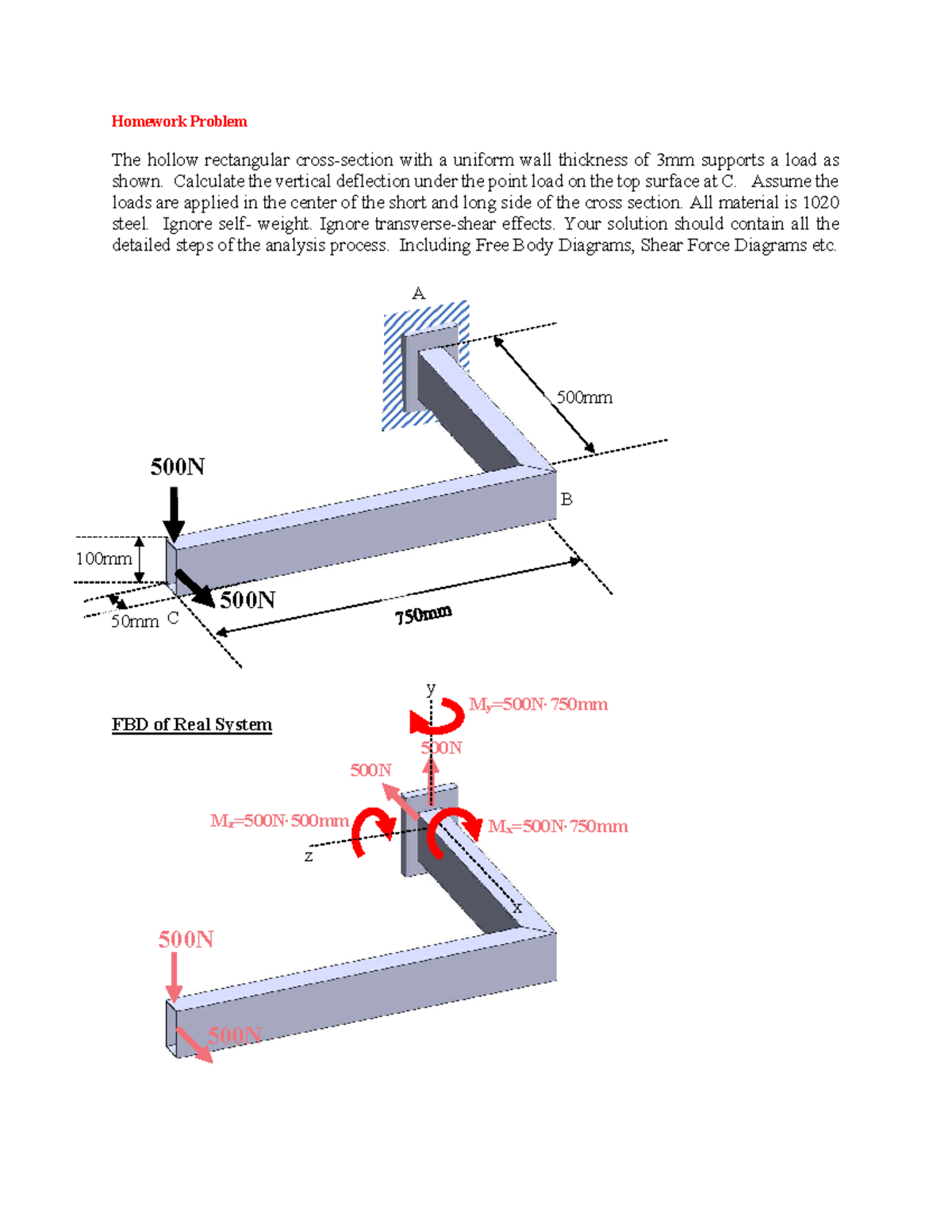 Homework Problem

The hollow rectangular cross-section with a uniform wall thickness of 3mm supports a load as shown. Calculate the vertical deflection under the point load on the top surface at C. Assume the loads are applied in the center of the short and long side of the cross section. All material is 1020 steel. Ignore self- weight. Ignore transverse-shear effects. Your solution should contain all the detailed steps of the analysis process. Including Free Body Diagrams, Shear Force Diagrams etc.

A

500mm

500N

B

100mm

500N

50mm C

750mm

FBD of Real System

y

$M_y$=500N·750mm

500N

500N

$M_z$=500N·500mm

$M_x$=500N·750mm

z

x

500N

500N