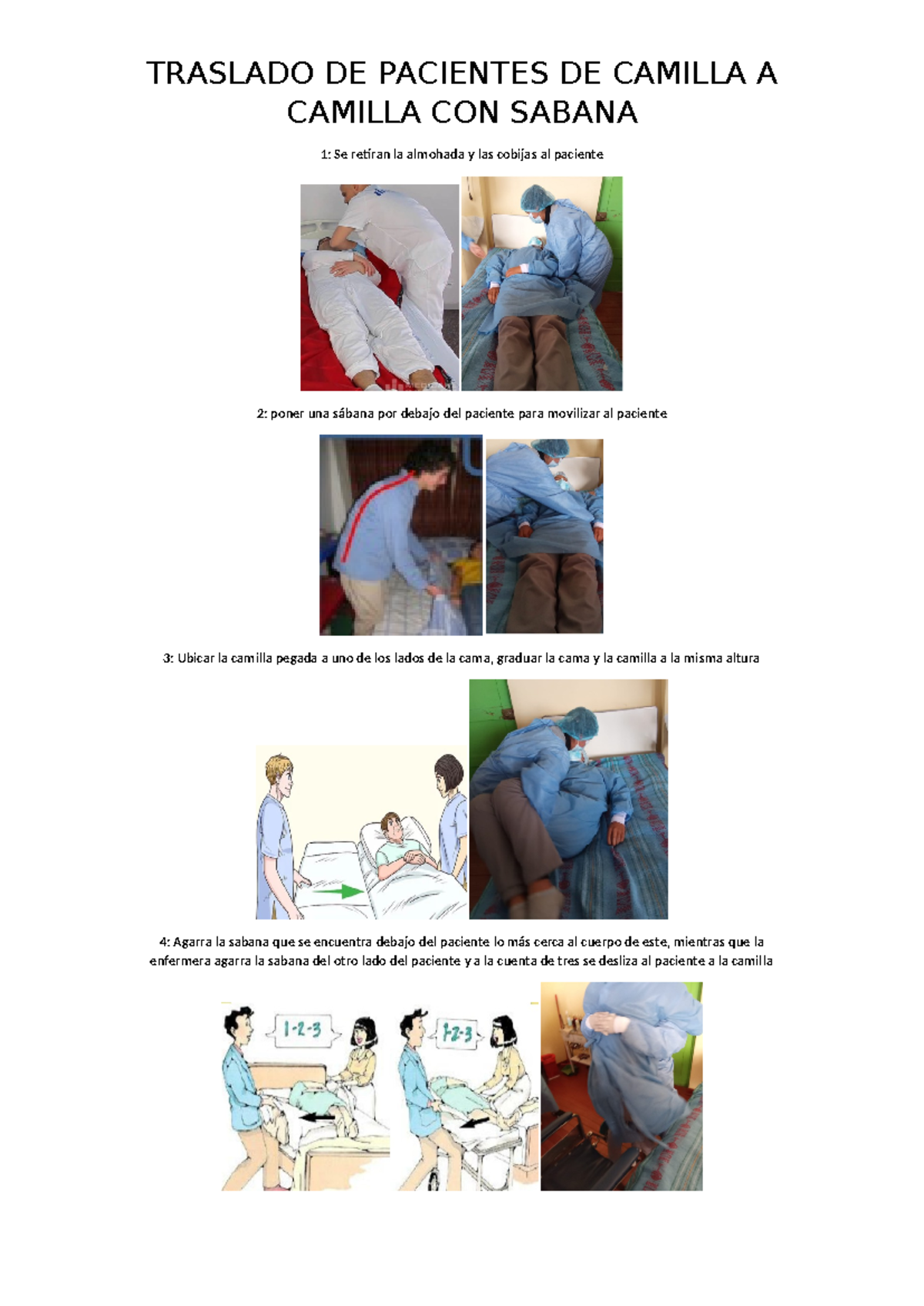 TRASLADO DE PACIENTES DE CAMILLA A CAMILLA CON SABANA

1: Se retiran la almohada y las cobijas al paciente

2: poner una sábana por debajo del paciente para movilizar al paciente

3: Ubicar la camilla pegada a uno de los lados de la cama, graduar la cama y la camilla a la misma altura

4: Agarra la sabana que se encuentra debajo del paciente lo más cerca al cuerpo de este, mientras que la enfermera agarra la sabana del otro lado del paciente y a la cuenta de tres se desliza al paciente a la camilla

1-2-3

1-2-3