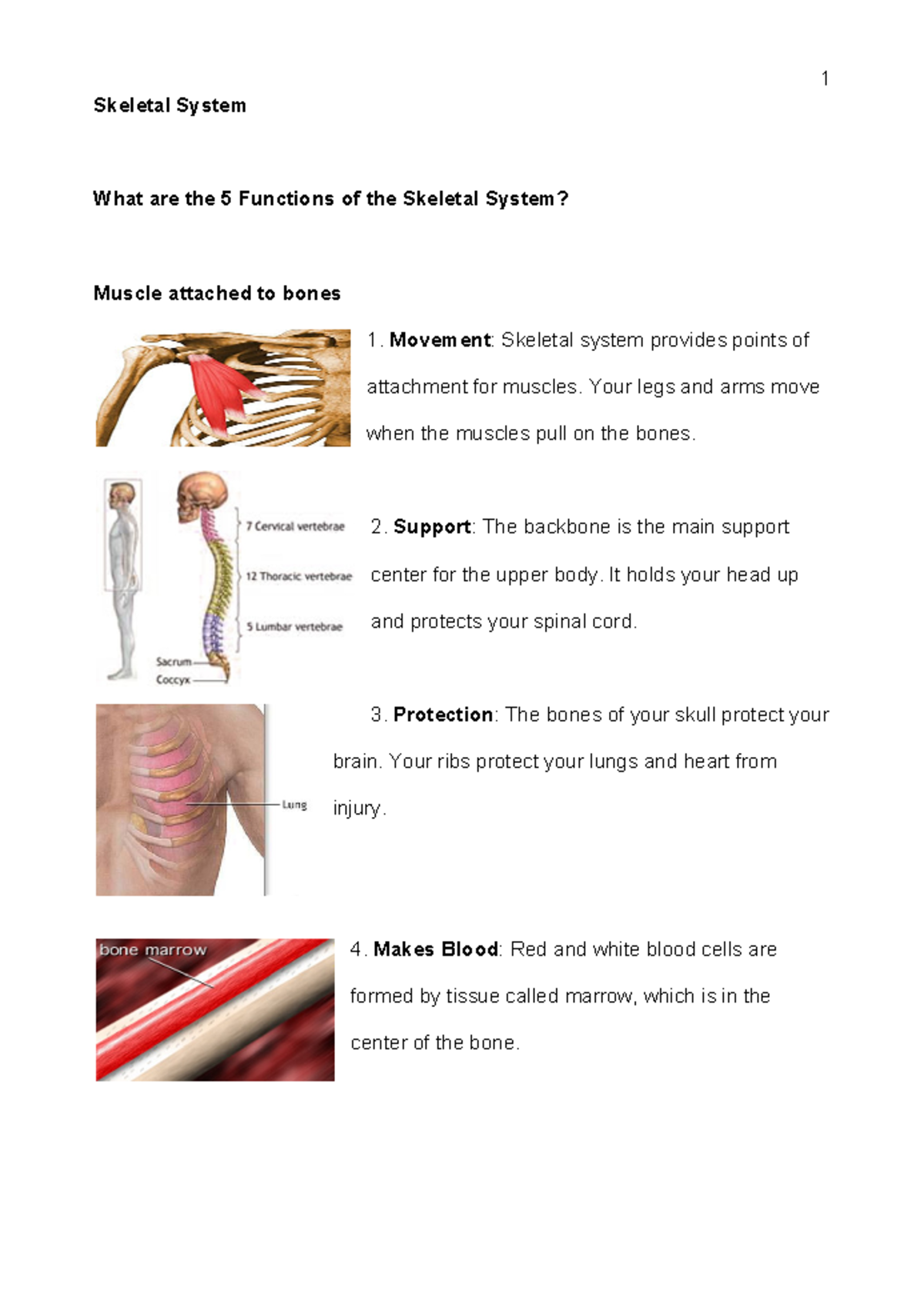 1

Skeletal System

What are the 5 Functions of the Skeletal System?

Muscle attached to bones

1. Movement: Skeletal system provides points of attachment for muscles. Your legs and arms move when the muscles pull on the bones.

7 Cervical vertebrae
12 Thoracic vertebrae
5 Lumbar vertebrae
Sacrum
Coccyx

2. Support: The backbone is the main support center for the upper body. It holds your head up and protects your spinal cord.

Lung

3. Protection: The bones of your skull protect your brain. Your ribs protect your lungs and heart from injury.

bone marrow

4. Makes Blood: Red and white blood cells are formed by tissue called marrow, which is in the center of the bone.