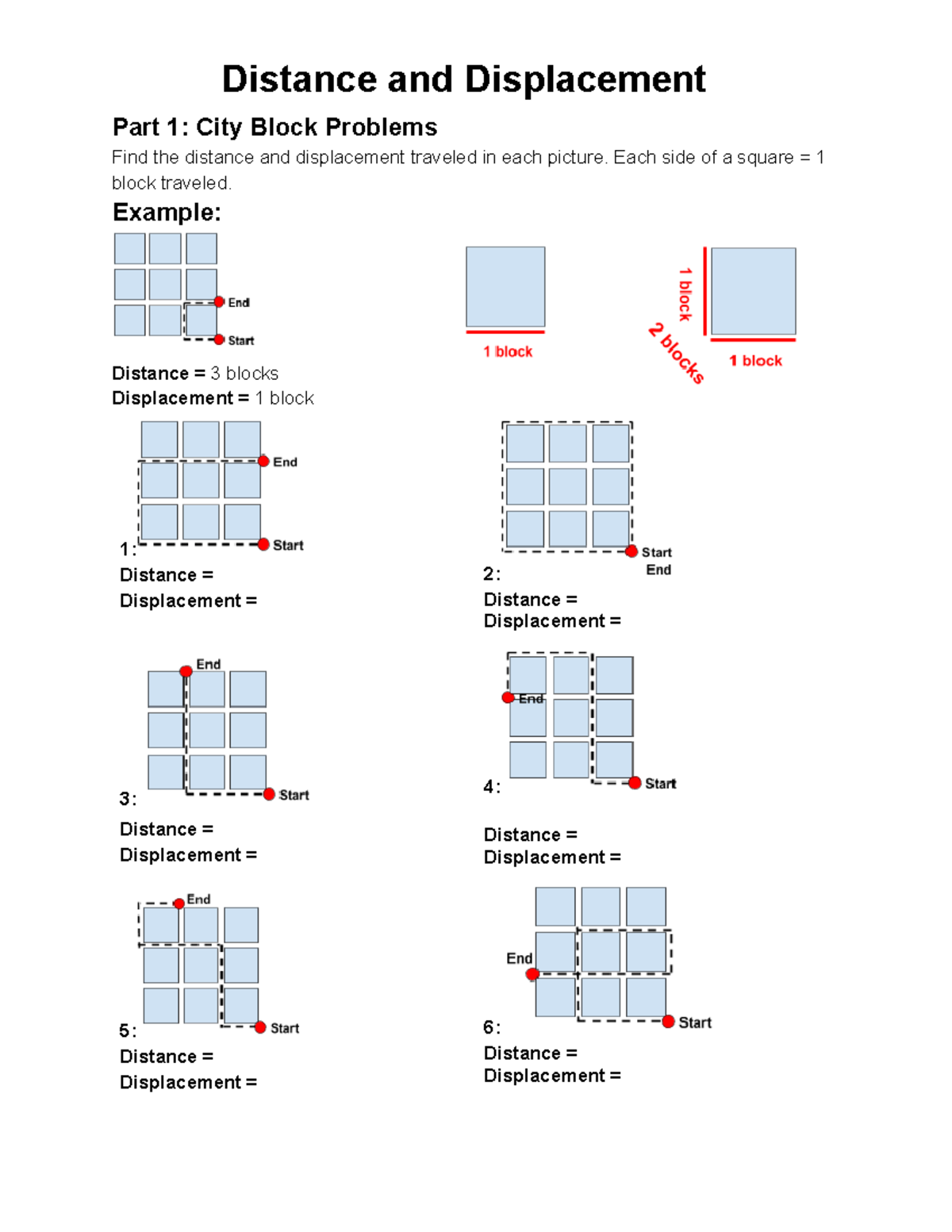 Distance and Displacement

Part 1: City Block Problems

Find the distance and displacement traveled in each picture. Each side of a square = 1 block traveled.

Example:

End
Start

1 block

1 block
2 blocks
1 block

Distance = 3 blocks
Displacement = 1 block

End
Start
1:
Distance =
Displacement =

Start
End
2:
Distance =
Displacement =

End
Start
3:
Distance =
Displacement =

End
Start
4:
Distance =
Displacement =

End
Start
5:
Distance =
Displacement =

End
Start
6:
Distance =
Displacement =