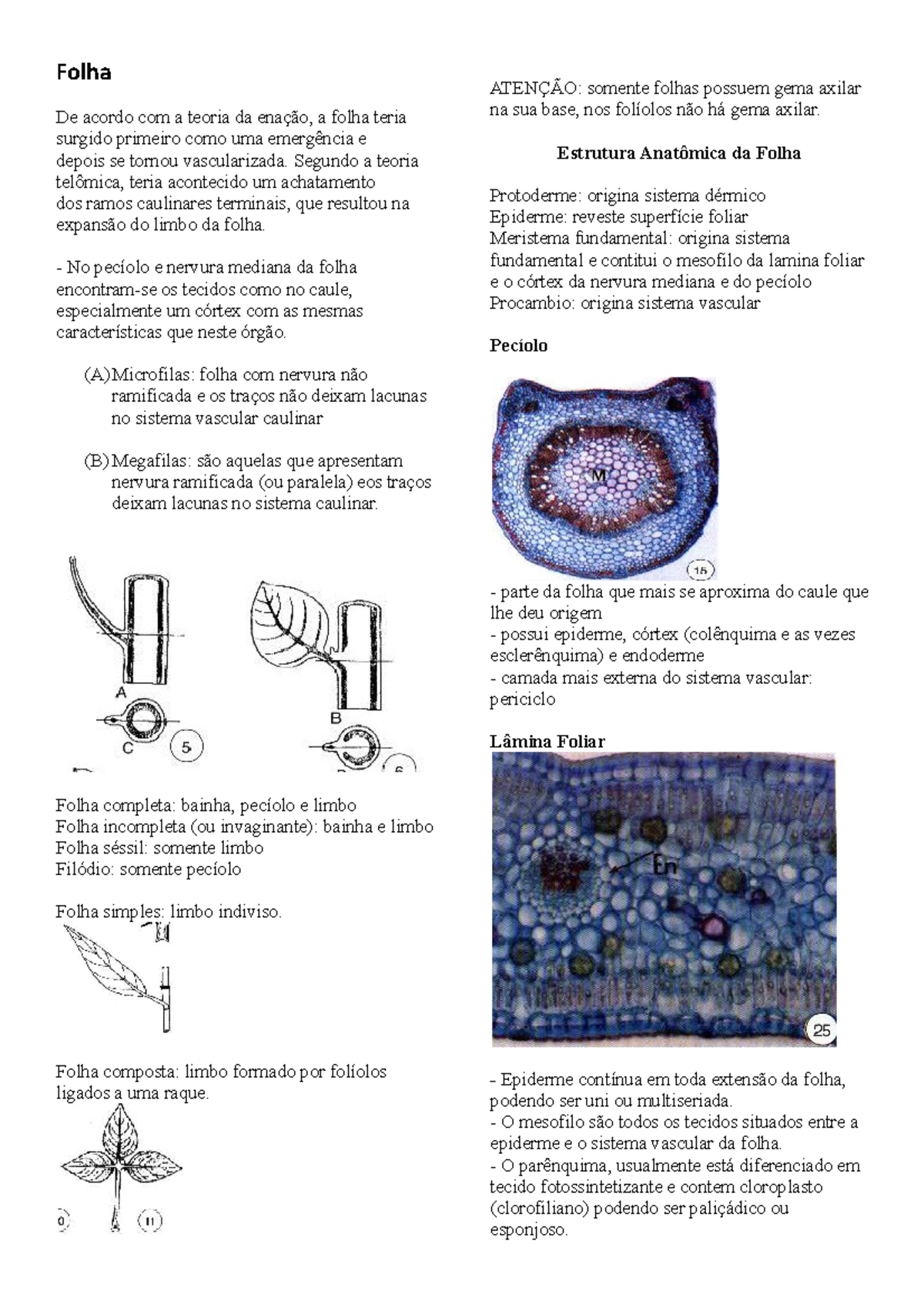 Folha

De acordo com a teoria da enação, a folha teria surgido primeiro como uma emergência e depois se tornou vascularizada. Segundo a teoria telômica, teria acontecido um achatamento dos ramos caulinares terminais, que resultou na expansão do limbo da folha.

- No pecíolo e nervura mediana da folha encontram-se os tecidos como no caule, especialmente um córtex com as mesmas características que neste órgão.

(A) Microfilas: folha com nervura não ramificada e os traços não deixam lacunas no sistema vascular caulinar

(B) Megafilas: são aquelas que apresentam nervura ramificada (ou paralela) eos traços deixam lacunas no sistema caulinar.

A
C
5
B
6

Folha completa: bainha, pecíolo e limbo
Folha incompleta (ou invaginante): bainha e limbo
Folha séssil: somente limbo
Filódio: somente pecíolo

Folha simples: limbo indiviso.

Folha composta: limbo formado por folíolos ligados a uma raque.

0
11

ATENÇÃO: somente folhas possuem gema axilar na sua base, nos folíolos não há gema axilar.

Estrutura Anatômica da Folha

Protoderme: origina sistema dérmico
Epiderme: reveste superfície foliar
Meristema fundamental: origina sistema fundamental e contitui o mesofilo da lamina foliar e o córtex da nervura mediana e do pecíolo
Procambio: origina sistema vascular

Pecíolo

M
15

- parte da folha que mais se aproxima do caule que lhe deu origem
- possui epiderme, córtex (colênquima e as vezes esclerênquima) e endoderme
- camada mais externa do sistema vascular: periciclo

Lâmina Foliar

En
25

- Epiderme contínua em toda extensão da folha, podendo ser uni ou multiseriada.
- O mesofilo são todos os tecidos situados entre a epiderme e o sistema vascular da folha.
- O parênquima, usualmente está diferenciado em tecido fotossintetizante e contem cloroplasto (clorofiliano) podendo ser paliçádico ou esponjoso.