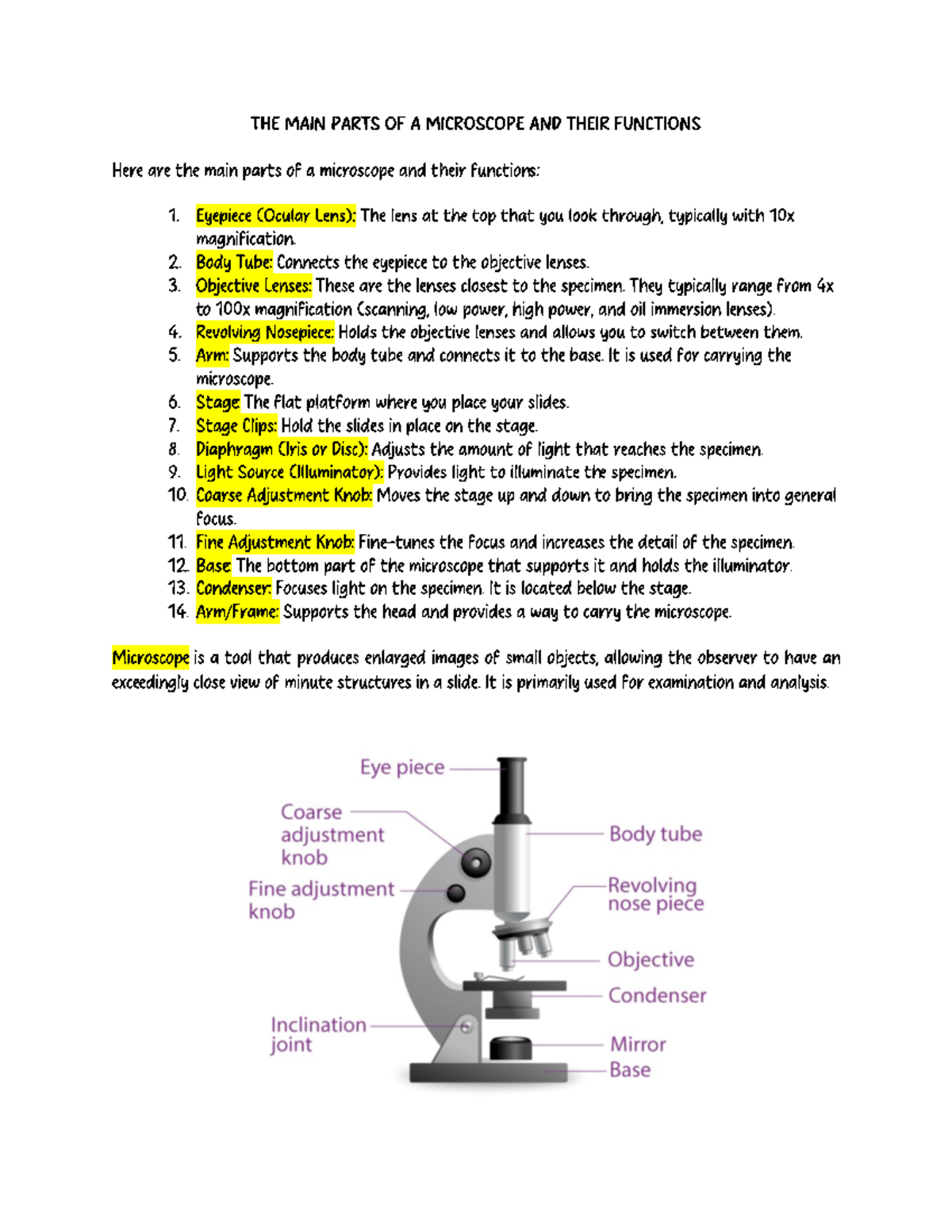 THE MAIN PARTS OF A MICROSCOPE AND THEIR FUNCTIONS

Here are the main parts of a microscope and their functions:

1. Eyepiece (Ocular Lens): The lens at the top that you look through, typically with 10x magnification.
2. Body Tube: Connects the eyepiece to the objective lenses.
3. Objective Lenses: These are the lenses closest to the specimen. They typically range from 4x to 100x magnification (scanning, low power, high power, and oil immersion lenses).
4. Revolving Nosepiece: Holds the objective lenses and allows you to switch between them.
5. Arm: Supports the body tube and connects it to the base. It is used for carrying the microscope.
6. Stage: The flat platform where you place your slides.
7. Stage Clips: Hold the slides in place on the stage.
8. Diaphragm (Iris or Disc): Adjusts the amount of light that reaches the specimen.
9. Light Source (Illuminator): Provides light to illuminate the specimen.
10. Coarse Adjustment Knob: Moves the stage up and down to bring the specimen into general focus.
11. Fine Adjustment Knob: Fine-tunes the focus and increases the detail of the specimen.
12. Base: The bottom part of the microscope that supports it and holds the illuminator.
13. Condenser: Focuses light on the specimen. It is located below the stage.
14. Arm/Frame: Supports the head and provides a way to carry the microscope.

Microscope is a tool that produces enlarged images of small objects, allowing the observer to have an exceedingly close view of minute structures in a slide. It is primarily used for examination and analysis.

Eye piece
Coarse adjustment knob
Fine adjustment knob
Inclination joint
Body tube
Revolving nose piece
Objective
Condenser
Mirror
Base