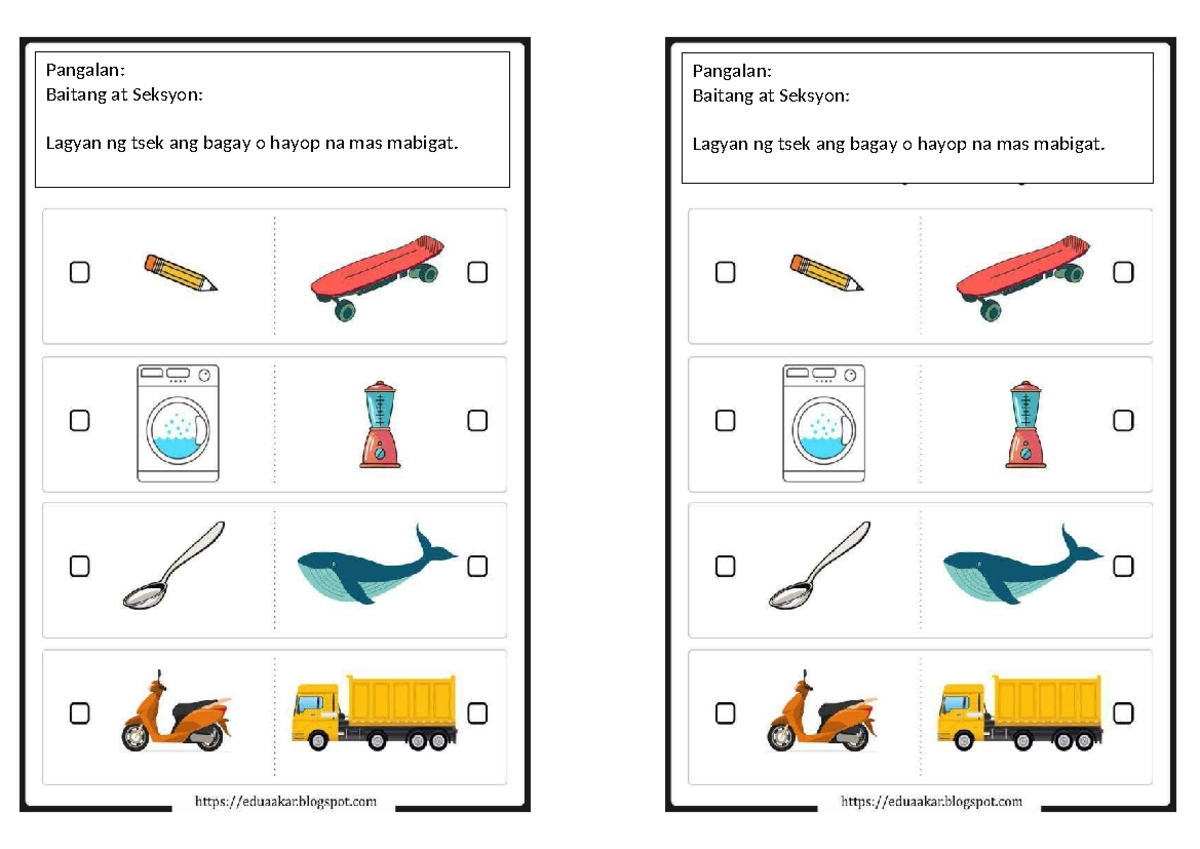 Pangalan:
Baitang at Seksyon:

Lagyan ng tsek ang bagay o hayop na mas mabigat.

https://eduaakar.blogspot.com

Pangalan:
Baitang at Seksyon:

Lagyan ng tsek ang bagay o hayop na mas mabigat.

https://eduaakar.blogspot.com