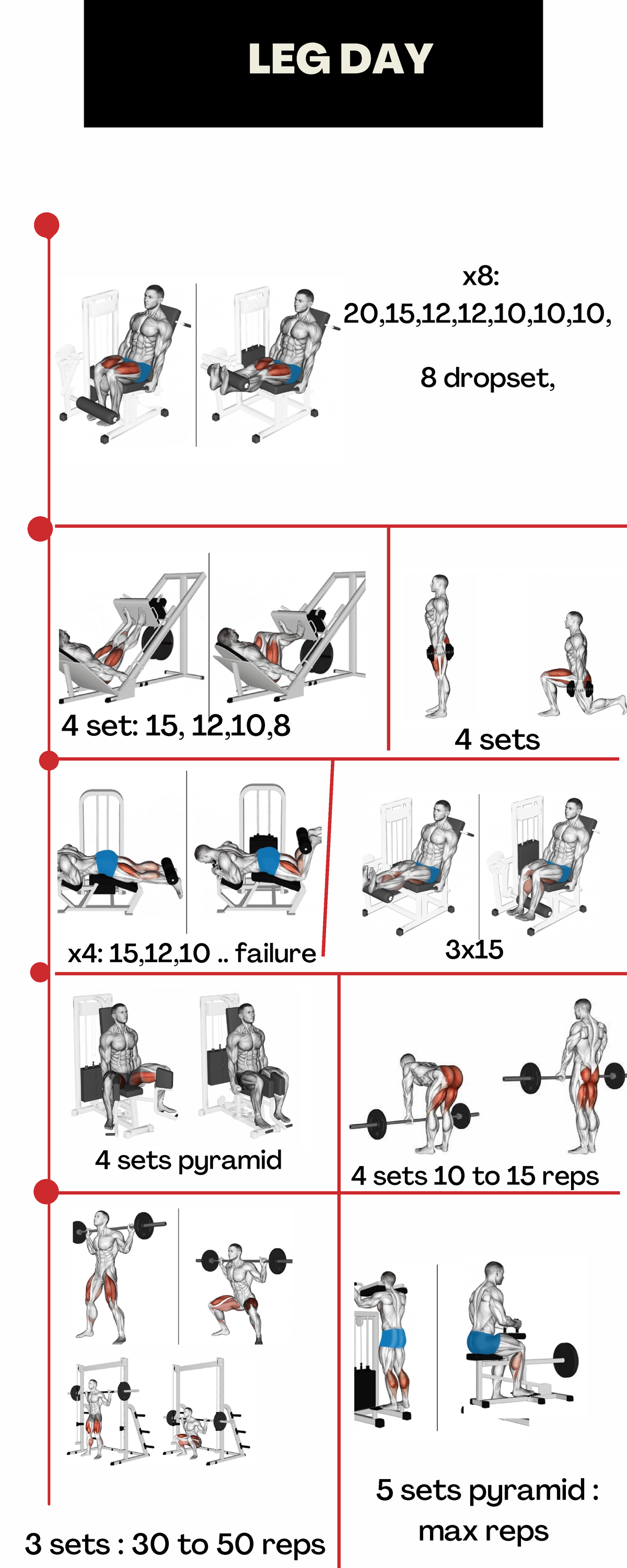 LEG DAY

x8:
20,15,12,12,10,10,10,

8 dropset,

4 set: 15, 12,10,8

4 sets

x4: 15,12,10 .. failure

3x15

4 sets pyramid

4 sets 10 to 15 reps

3 sets : 30 to 50 reps

5 sets pyramid :
max reps