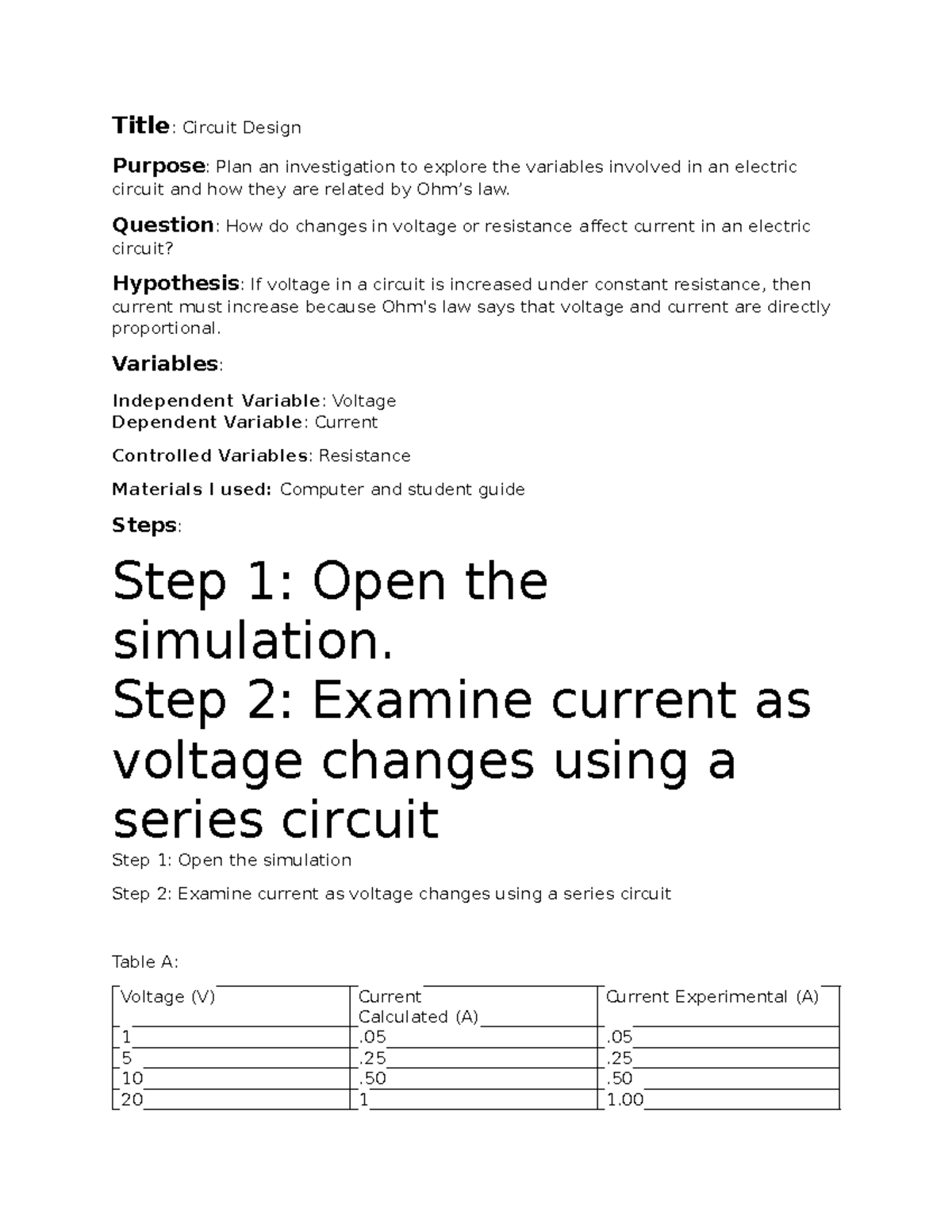 Title: Circuit Design

Purpose: Plan an investigation to explore the variables involved in an electric circuit and how they are related by Ohm’s law.

Question: How do changes in voltage or resistance affect current in an electric circuit?

Hypothesis: If voltage in a circuit is increased under constant resistance, then current must increase because Ohm's law says that voltage and current are directly proportional.

Variables:

Independent Variable: Voltage
Dependent Variable: Current

Controlled Variables: Resistance

Materials I used: Computer and student guide

Steps:

Step 1: Open the simulation.
Step 2: Examine current as voltage changes using a series circuit

Step 1: Open the simulation

Step 2: Examine current as voltage changes using a series circuit

Table A:

| Voltage (V) | Current Calculated (A) | Current Experimental (A) |
|---|---|---|
| 1 | .05 | .05 |
| 5 | .25 | .25 |
| 10 | .50 | .50 |
| 20 | 1 | 1.00 |