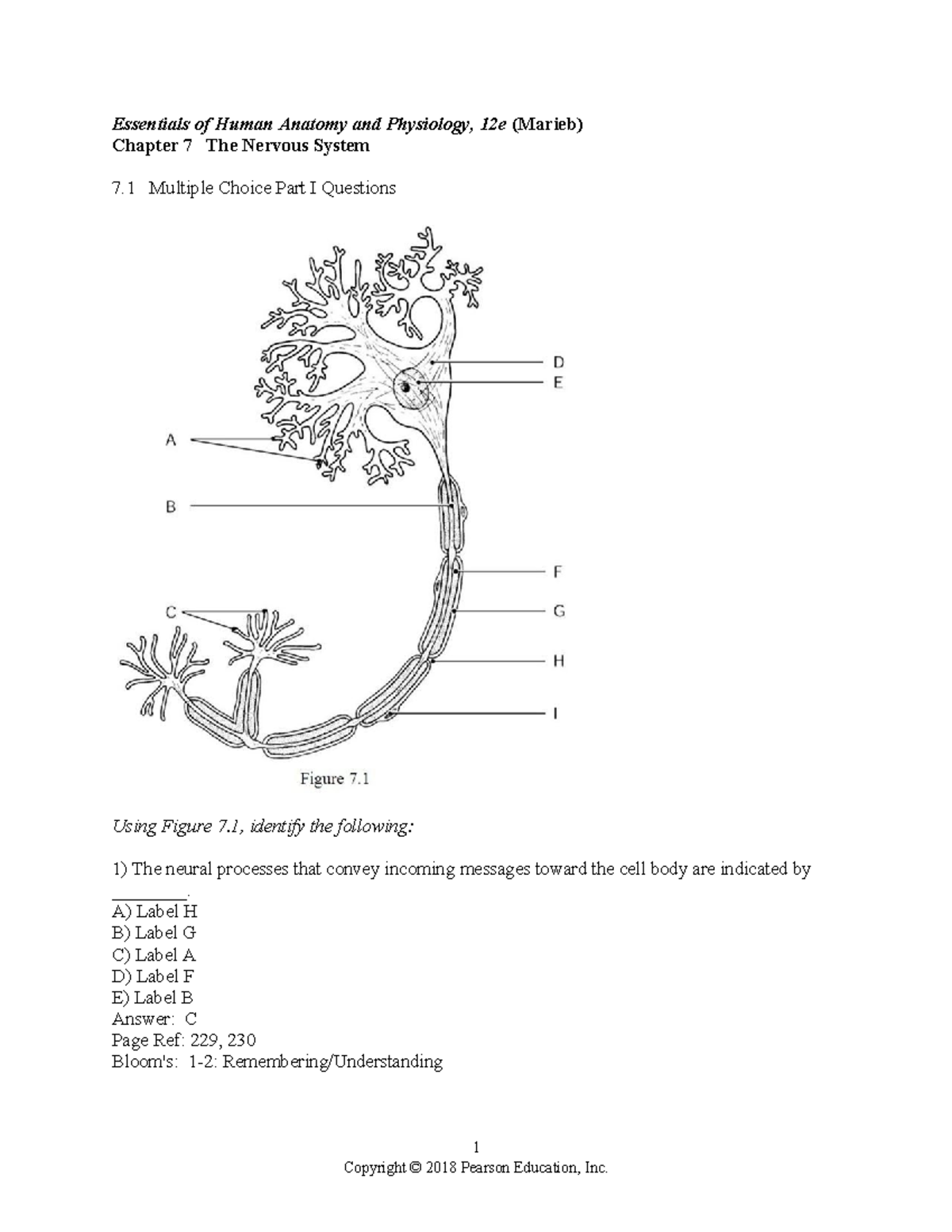 Essentials of Human Anatomy and Physiology, 12e (Marieb)
Chapter 7 The Nervous System

7.1 Multiple Choice Part I Questions

D
E
A
B
F
G
C
H
I

Figure 7.1

Using Figure 7.1, identify the following:

1) The neural processes that convey incoming messages toward the cell body are indicated by ________.
A) Label H
B) Label G
C) Label A
D) Label F
E) Label B
Answer: C
Page Ref: 229, 230
Bloom's: 1-2: Remembering/Understanding

1
Copyright © 2018 Pearson Education, Inc.