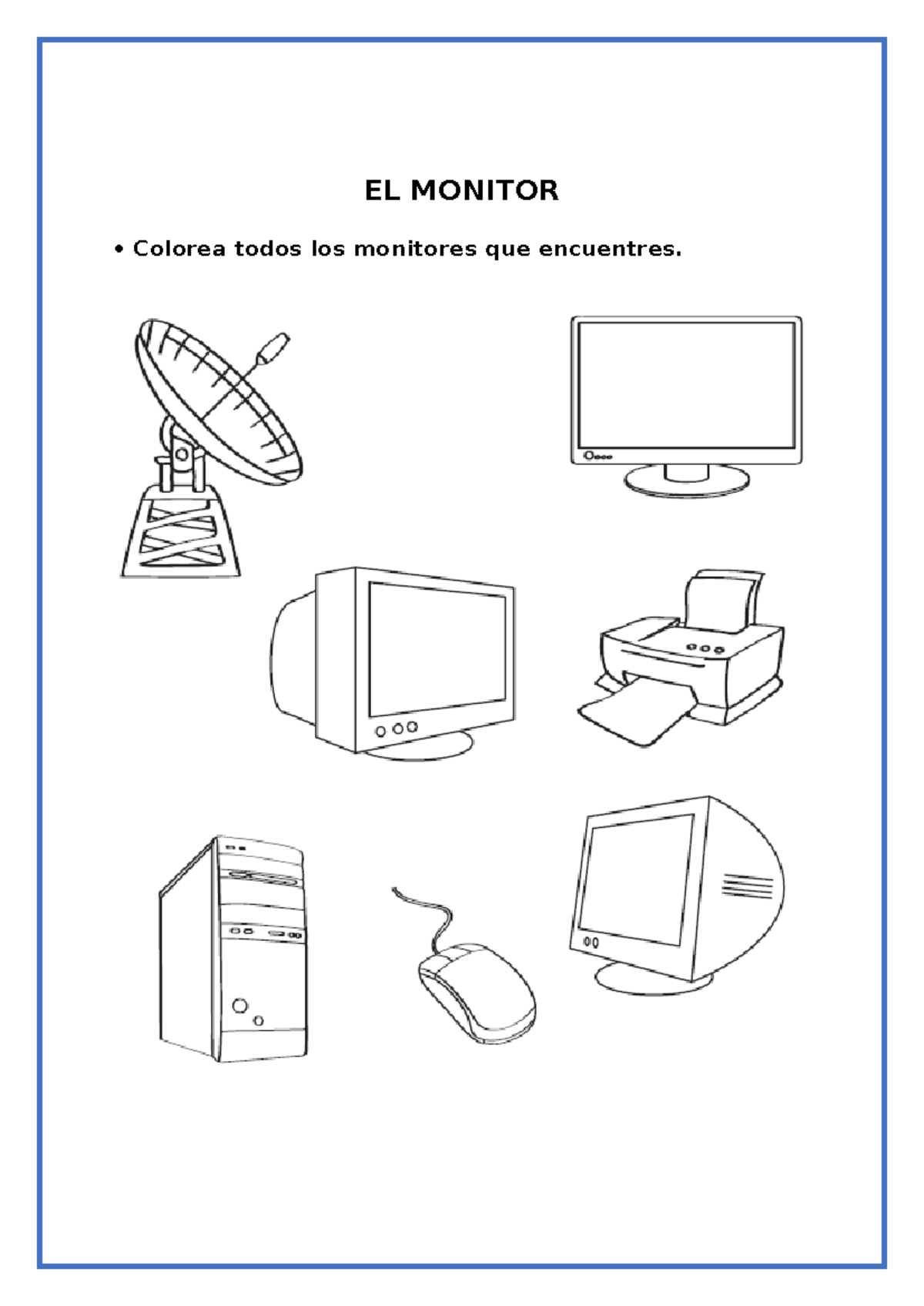 EL MONITOR

• Colorea todos los monitores que encuentres.