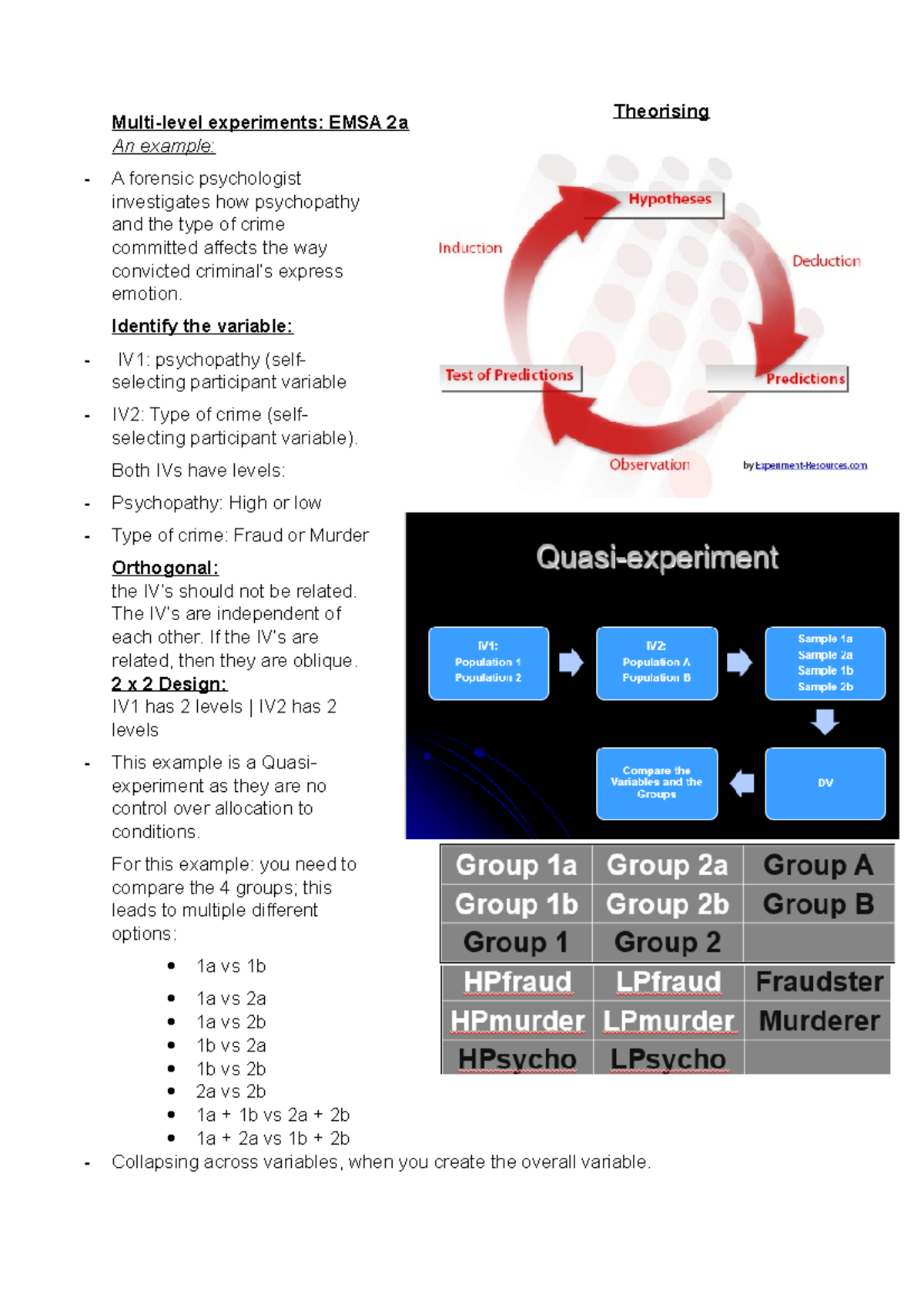 Multi-level experiments: EMSA 2a
An example:

- A forensic psychologist investigates how psychopathy and the type of crime committed affects the way convicted criminal's express emotion.

Identify the variable:

- IV1: psychopathy (self-selecting participant variable

- IV2: Type of crime (self-selecting participant variable).

Both IVs have levels:

- Psychopathy: High or low

- Type of crime: Fraud or Murder

Orthogonal:
the IV's should not be related. The IV's are independent of each other. If the IV's are related, then they are oblique.
2 x 2 Design:
IV1 has 2 levels | IV2 has 2 levels

- This example is a Quasi-experiment as they are no control over allocation to conditions.

For this example: you need to compare the 4 groups; this leads to multiple different options:

• 1a vs 1b
• 1a vs 2a
• 1a vs 2b
• 1b vs 2a
• 1b vs 2b
• 2a vs 2b
• 1a + 1b vs 2a + 2b
• 1a + 2a vs 1b + 2b

- Collapsing across variables, when you create the overall variable.

Theorising

Hypotheses
Induction
Deduction
Test of Predictions
Predictions
Observation
by Experiment-Resources.com

Quasi-experiment

IV1: Population 1 Population 2

IV2: Population A Population B

Sample 1a Sample 2a Sample 1b Sample 2b

DV

Compare the Variables and the Groups

| Group 1a | Group 2a | Group A |
|---|---|---|
| Group 1b | Group 2b | Group B |
| Group 1 | Group 2 | |

| HPfraud | LPfraud | Fraudster |
|---|---|---|
| HPmurder | LPmurder | Murderer |
| HPsycho | LPsycho | |