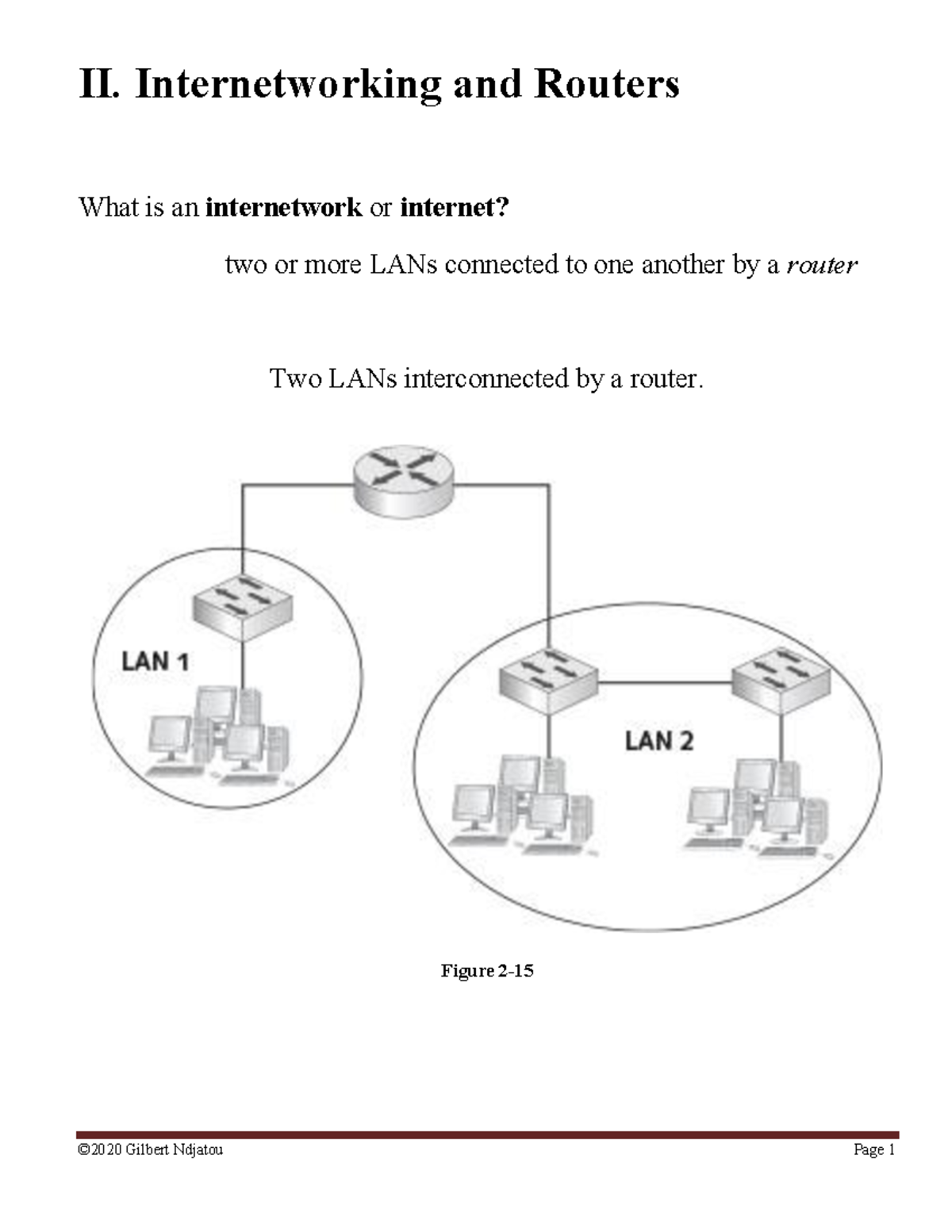 II. Internetworking and Routers

What is an internetwork or internet?

two or more LANs connected to one another by a router

Two LANs interconnected by a router.

LAN 1

LAN 2

Figure 2-15

©2020 Gilbert Ndjatou

Page 1