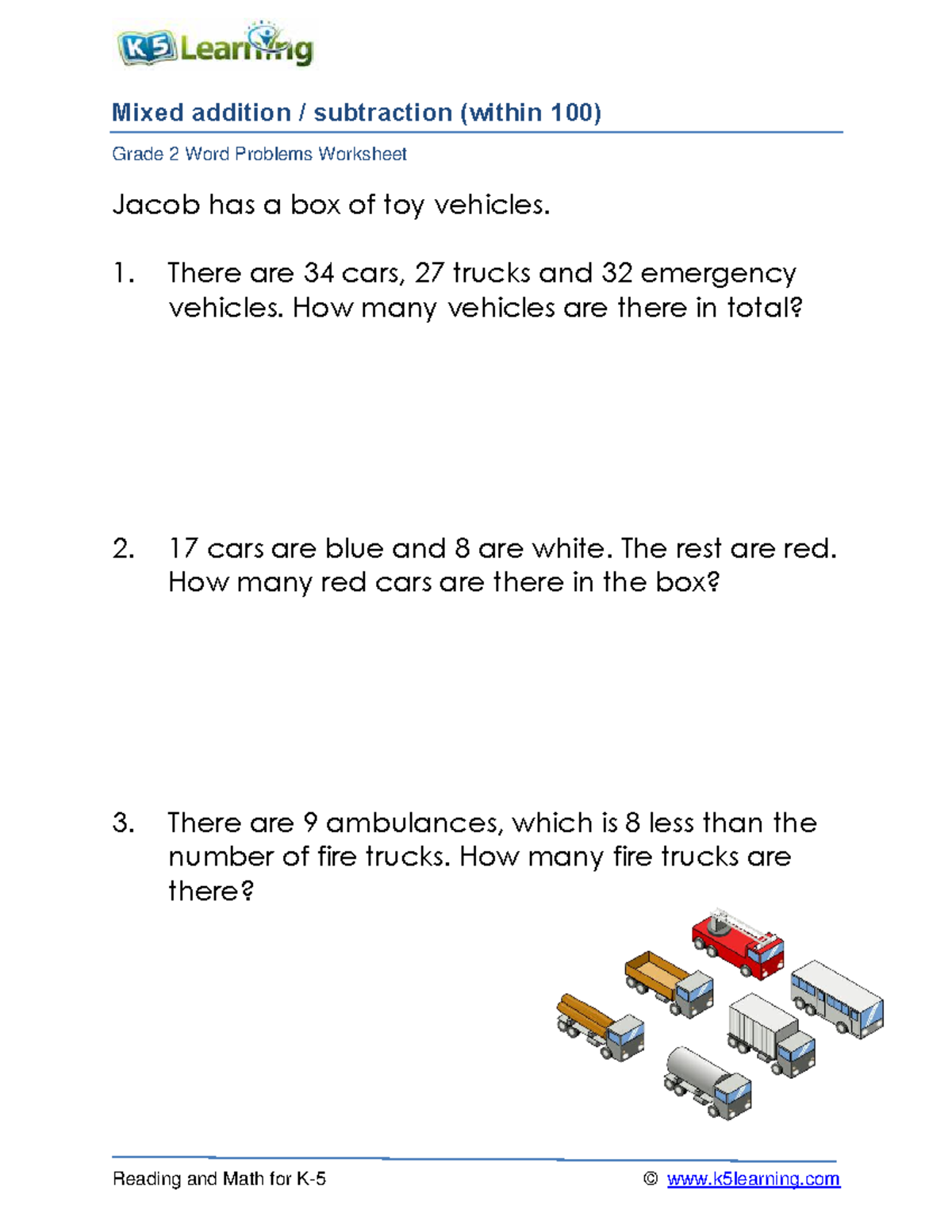 K5 Learning

Mixed addition / subtraction (within 100)

Grade 2 Word Problems Worksheet

Jacob has a box of toy vehicles.

1. There are 34 cars, 27 trucks and 32 emergency vehicles. How many vehicles are there in total?

2. 17 cars are blue and 8 are white. The rest are red. How many red cars are there in the box?

3. There are 9 ambulances, which is 8 less than the number of fire trucks. How many fire trucks are there?

Reading and Math for K-5

© www.k5learning.com