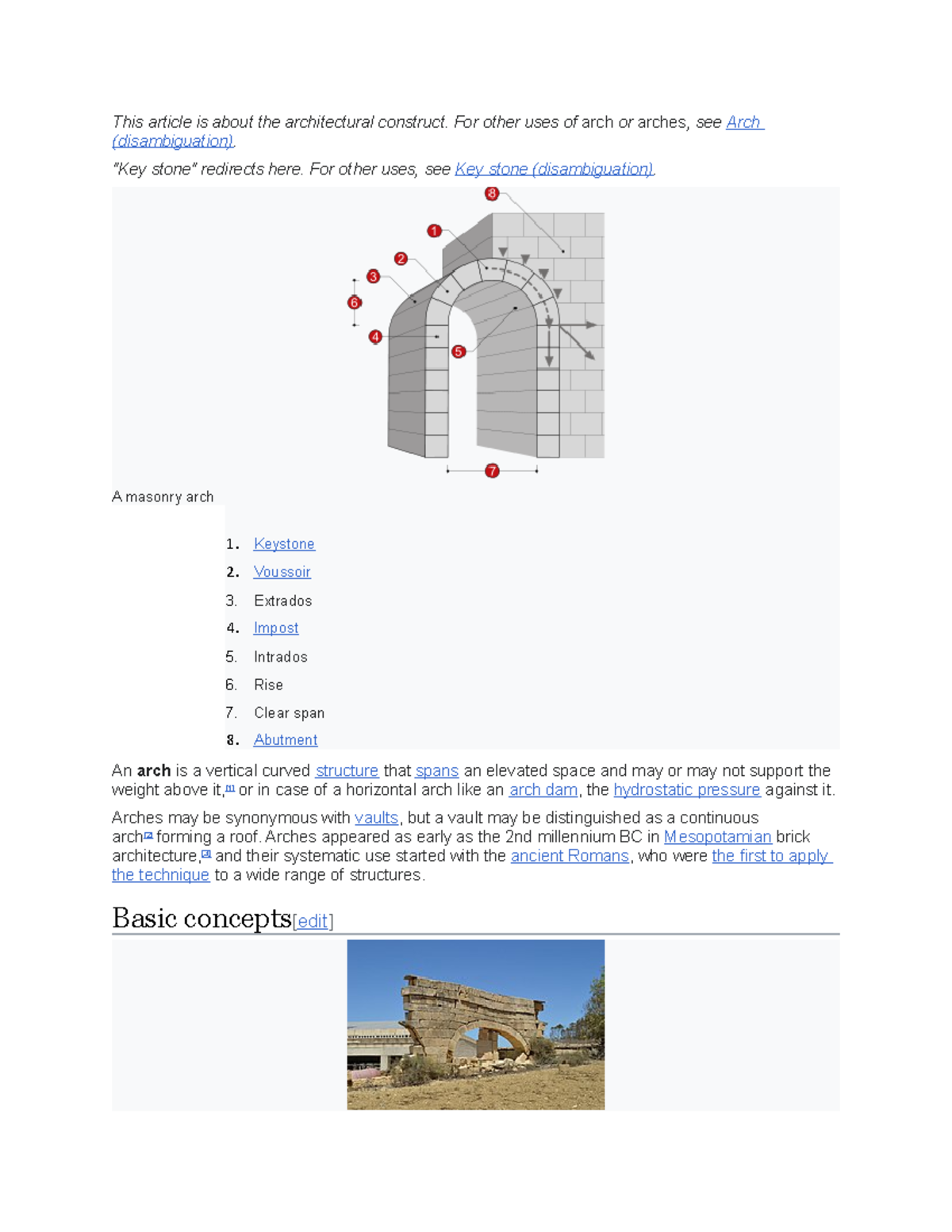 This article is about the architectural construct. For other uses of arch or arches, see Arch (disambiguation).

"Key stone" redirects here. For other uses, see Key stone (disambiguation).

8
1
2
3
6
4
5
7

A masonry arch

1. Keystone
2. Voussoir
3. Extrados
4. Impost
5. Intrados
6. Rise
7. Clear span
8. Abutment

An **arch** is a vertical curved structure that spans an elevated space and may or may not support the weight above it,[1] or in case of a horizontal arch like an arch dam, the hydrostatic pressure against it.

Arches may be synonymous with vaults, but a vault may be distinguished as a continuous arch[2] forming a roof. Arches appeared as early as the 2nd millennium BC in Mesopotamian brick architecture,[3] and their systematic use started with the ancient Romans, who were the first to apply the technique to a wide range of structures.

Basic concepts[edit]