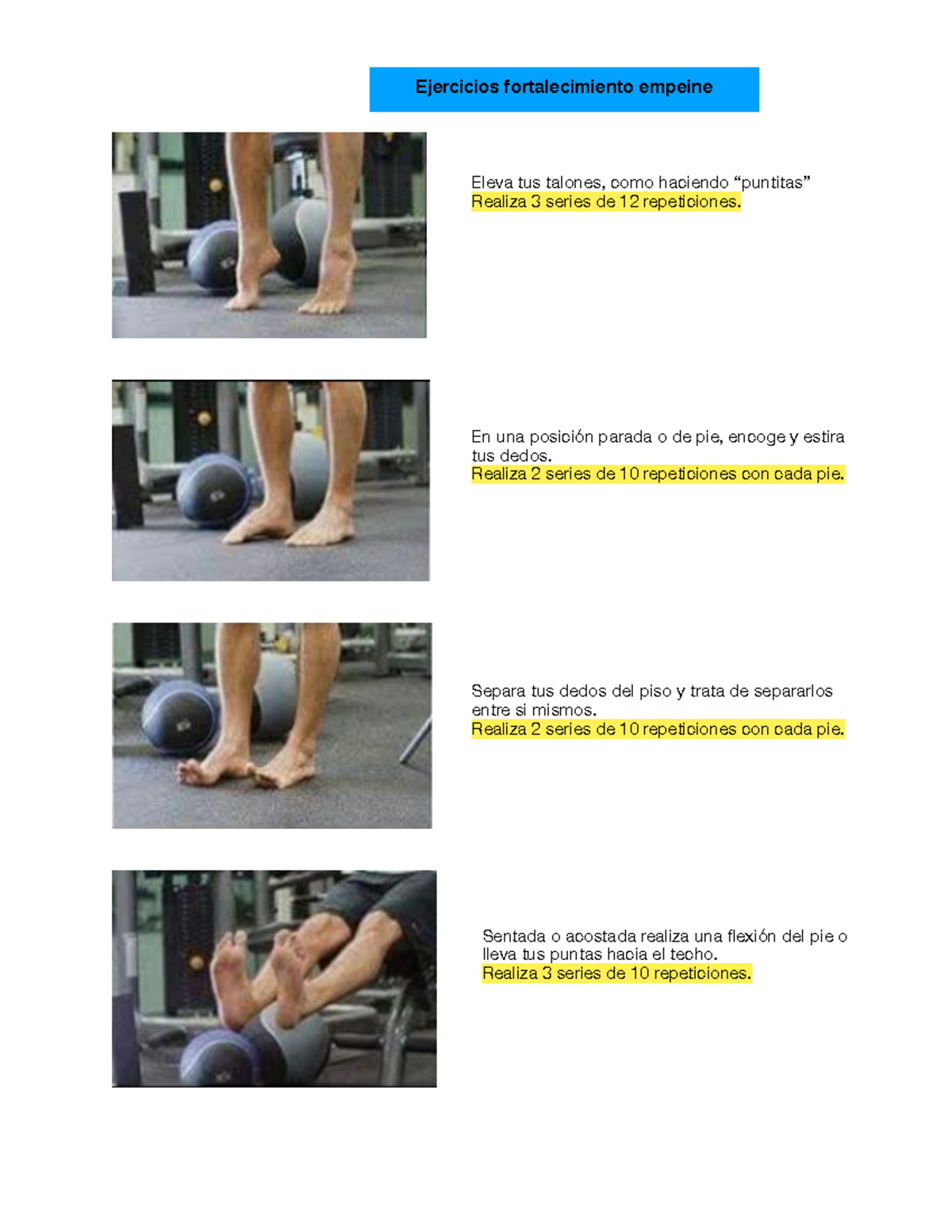 Ejercicios fortalecimiento empeine

Eleva tus talones, como haciendo “puntitas”
Realiza 3 series de 12 repeticiones.

En una posición parada o de pie, encoge y estira tus dedos.
Realiza 2 series de 10 repeticiones con cada pie.

Separa tus dedos del piso y trata de separarlos entre si mismos.
Realiza 2 series de 10 repeticiones con cada pie.

Sentada o acostada realiza una flexión del pie o lleva tus puntas hacia el techo.
Realiza 3 series de 10 repeticiones.