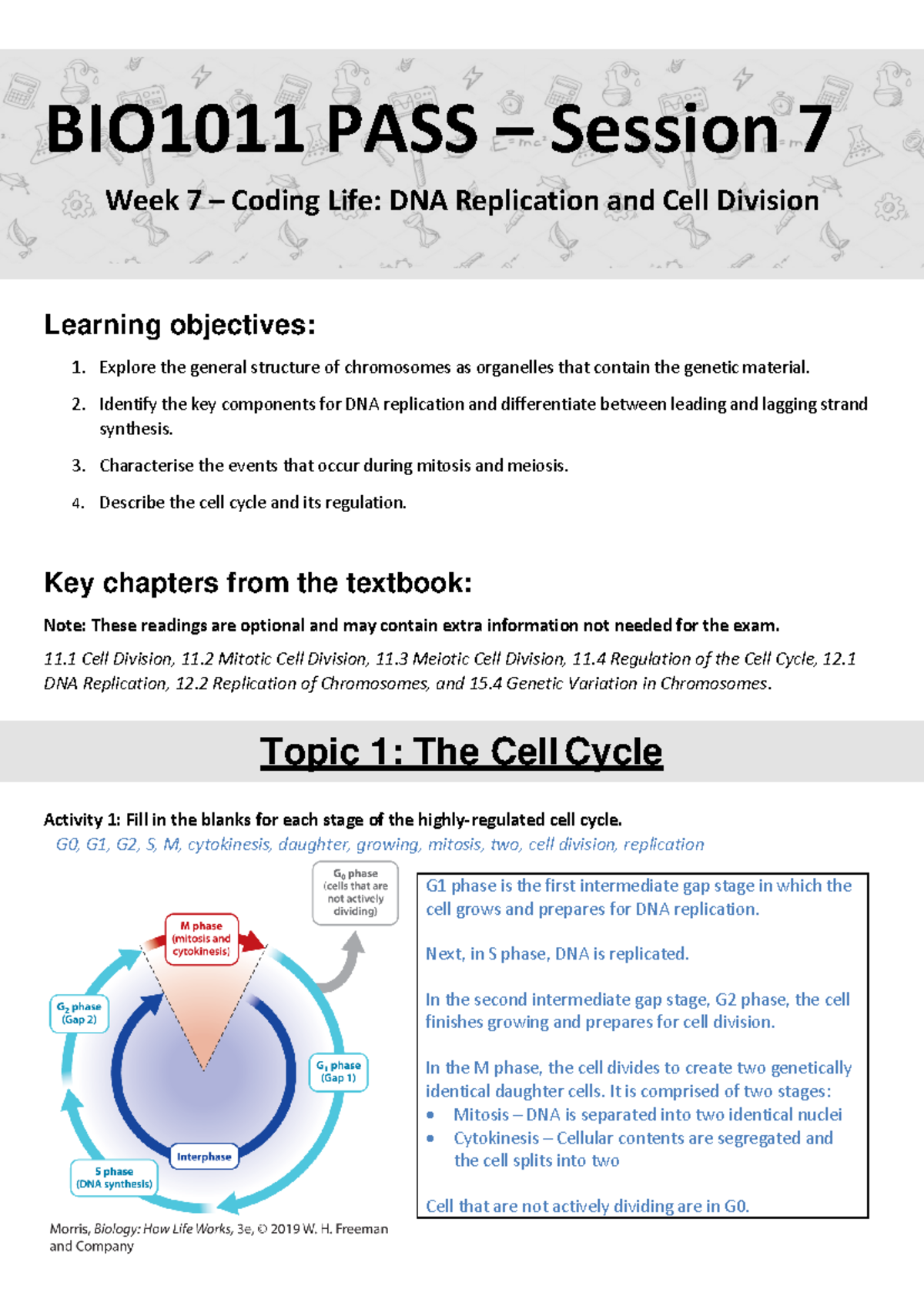 BIO1011 PASS – Session 7

Week 7 – Coding Life: DNA Replication and Cell Division

Learning objectives:

1. Explore the general structure of chromosomes as organelles that contain the genetic material.
2. Identify the key components for DNA replication and differentiate between leading and lagging strand synthesis.
3. Characterise the events that occur during mitosis and meiosis.
4. Describe the cell cycle and its regulation.

Key chapters from the textbook:

Note: These readings are optional and may contain extra information not needed for the exam.

11.1 Cell Division, 11.2 Mitotic Cell Division, 11.3 Meiotic Cell Division, 11.4 Regulation of the Cell Cycle, 12.1 DNA Replication, 12.2 Replication of Chromosomes, and 15.4 Genetic Variation in Chromosomes.

Topic 1: The Cell Cycle

Activity 1: Fill in the blanks for each stage of the highly-regulated cell cycle.
G0, G1, G2, S, M, cytokinesis, daughter, growing, mitosis, two, cell division, replication

$G_0$ phase (cells that are not actively dividing)

M phase (mitosis and cytokinesis)

$G_2$ phase (Gap 2)

$G_1$ phase (Gap 1)

Interphase

S phase (DNA synthesis)

Morris, Biology: How Life Works, 3e, © 2019 W. H. Freeman and Company

G1 phase is the first intermediate gap stage in which the cell grows and prepares for DNA replication.

Next, in S phase, DNA is replicated.

In the second intermediate gap stage, G2 phase, the cell finishes growing and prepares for cell division.

In the M phase, the cell divides to create two genetically identical daughter cells. It is comprised of two stages:
• Mitosis – DNA is separated into two identical nuclei
• Cytokinesis – Cellular contents are segregated and the cell splits into two

Cell that are not actively dividing are in G0.