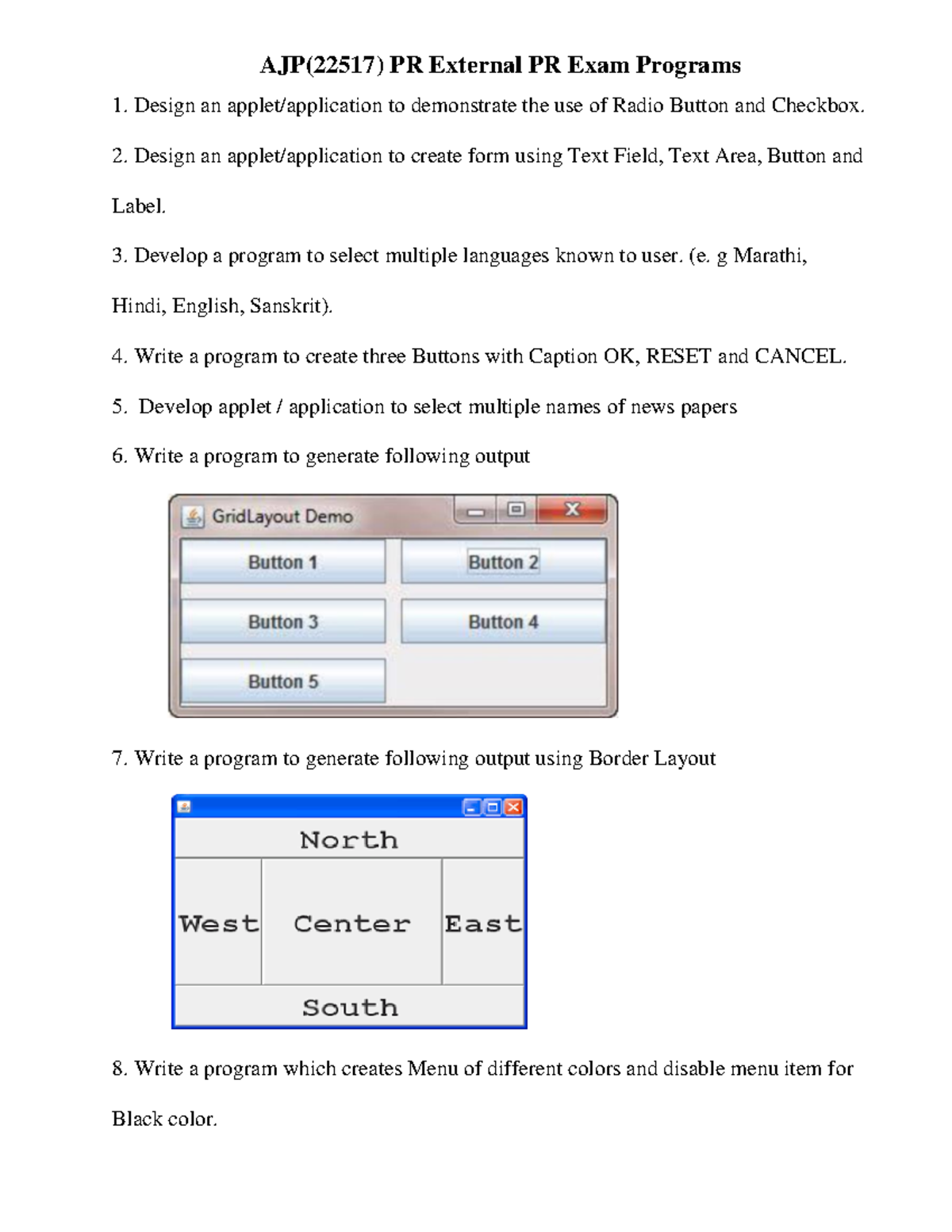 AJP(22517) PR External PR Exam Programs

1. Design an applet/application to demonstrate the use of Radio Button and Checkbox.

2. Design an applet/application to create form using Text Field, Text Area, Button and Label.

3. Develop a program to select multiple languages known to user. (e. g Marathi, Hindi, English, Sanskrit).

4. Write a program to create three Buttons with Caption OK, RESET and CANCEL.

5. Develop applet / application to select multiple names of news papers

6. Write a program to generate following output

GridLayout Demo

Button 1
Button 2
Button 3
Button 4
Button 5

7. Write a program to generate following output using Border Layout

North
West
Center
East
South

8. Write a program which creates Menu of different colors and disable menu item for Black color.