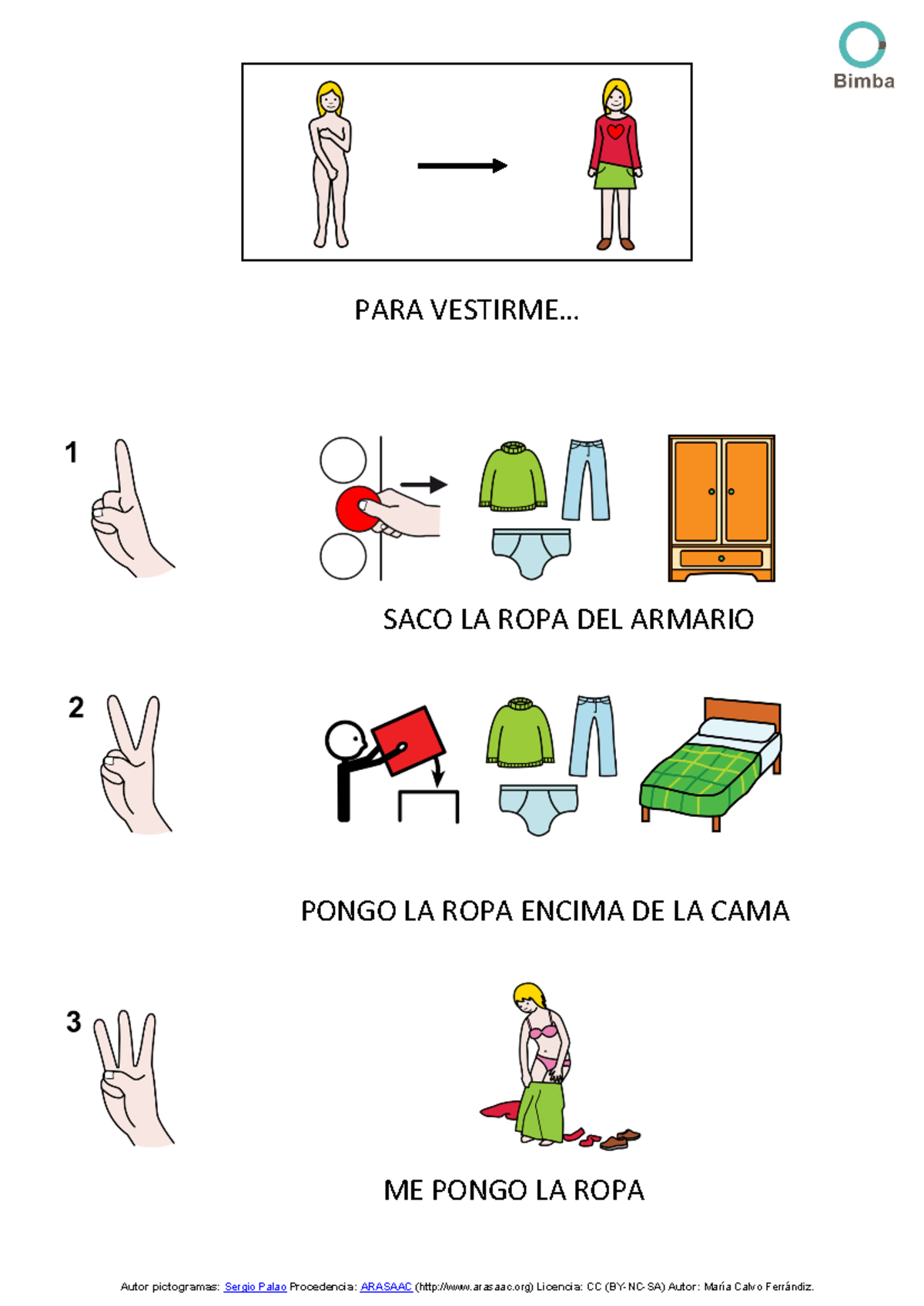 Bimba

PARA VESTIRME…

1

SACO LA ROPA DEL ARMARIO

2

PONGO LA ROPA ENCIMA DE LA CAMA

3

ME PONGO LA ROPA

Autor pictogramas: Sergio Palao Procedencia: ARASAAC (http://www.arasaac.org) Licencia: CC (BY-NC-SA) Autor: María Calvo Ferrándiz.