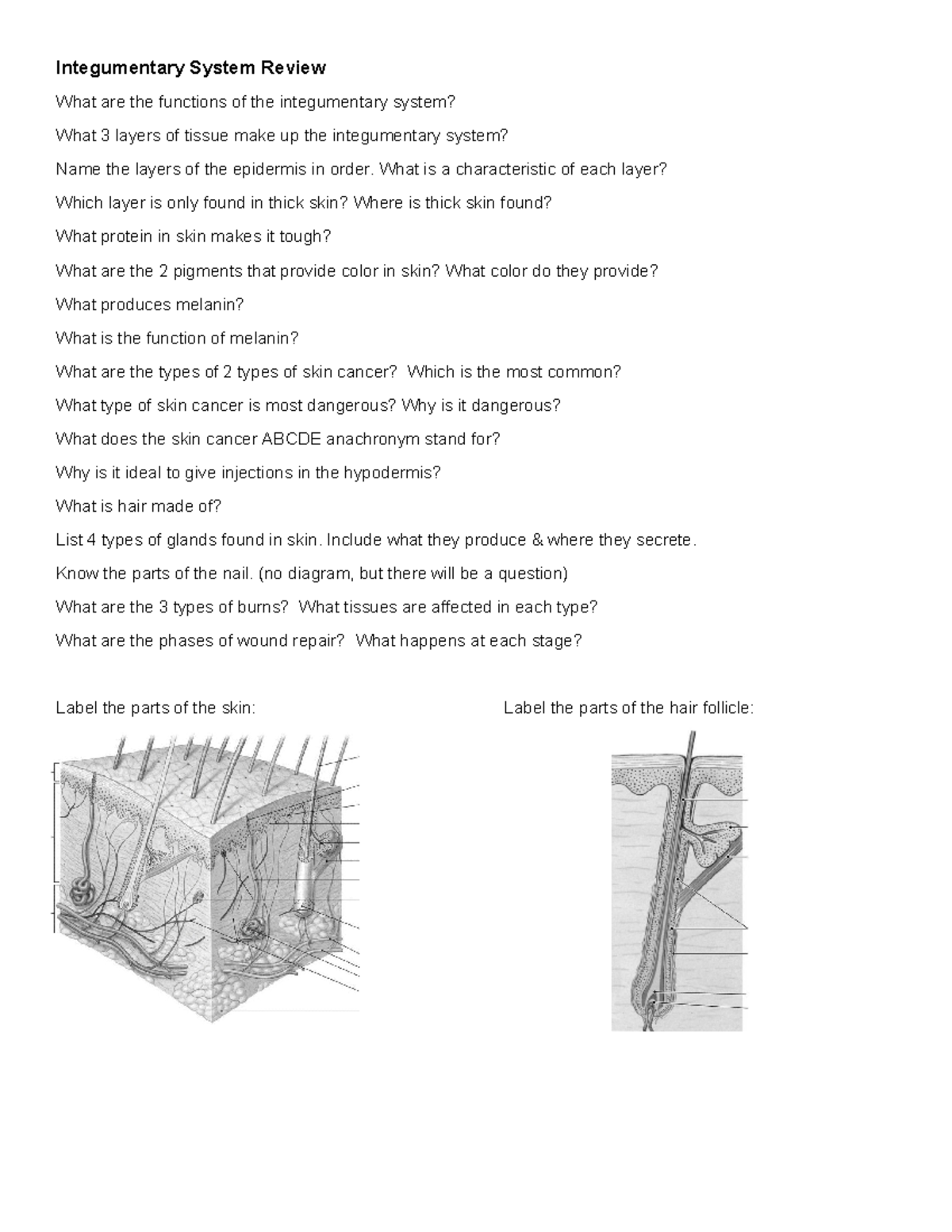 Integumentary System Review

What are the functions of the integumentary system?

What 3 layers of tissue make up the integumentary system?

Name the layers of the epidermis in order. What is a characteristic of each layer?

Which layer is only found in thick skin? Where is thick skin found?

What protein in skin makes it tough?

What are the 2 pigments that provide color in skin? What color do they provide?

What produces melanin?

What is the function of melanin?

What are the types of 2 types of skin cancer? Which is the most common?

What type of skin cancer is most dangerous? Why is it dangerous?

What does the skin cancer ABCDE anachronym stand for?

Why is it ideal to give injections in the hypodermis?

What is hair made of?

List 4 types of glands found in skin. Include what they produce & where they secrete.

Know the parts of the nail. (no diagram, but there will be a question)

What are the 3 types of burns? What tissues are affected in each type?

What are the phases of wound repair? What happens at each stage?

Label the parts of the skin:

Label the parts of the hair follicle: