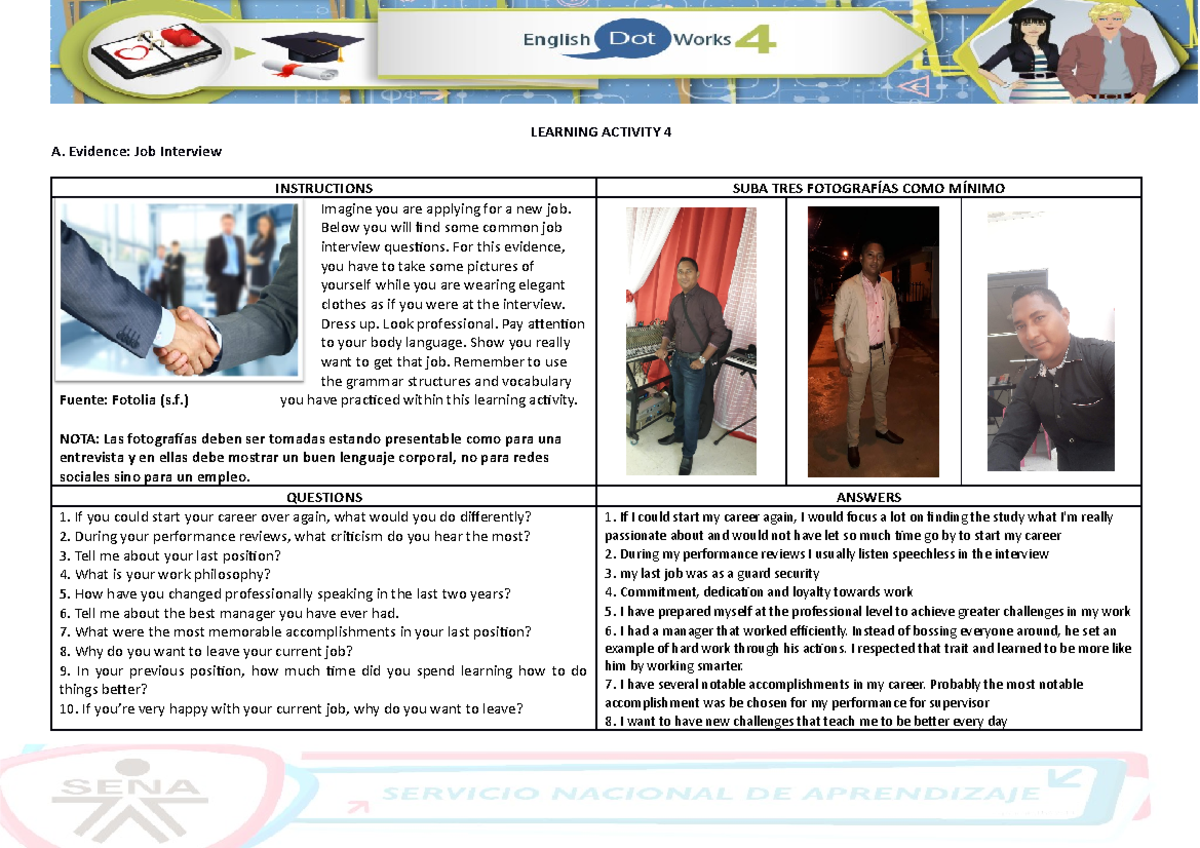 English Dot Works 4

LEARNING ACTIVITY 4

A. Evidence: Job Interview

| INSTRUCTIONS | SUBA TRES FOTOGRAFÍAS COMO MÍNIMO |
|---|---|
| Imagine you are applying for a new job. Below you will find some common job interview questions. For this evidence, you have to take some pictures of yourself while you are wearing elegant clothes as if you were at the interview. Dress up. Look professional. Pay attention to your body language. Show you really want to get that job. Remember to use the grammar structures and vocabulary you have practiced within this learning activity. Fuente: Fotolia (s.f.) NOTA: Las fotografías deben ser tomadas estando presentable como para una entrevista y en ellas debe mostrar un buen lenguaje corporal, no para redes sociales sino para un empleo. | |
| QUESTIONS | ANSWERS |
| 1. If you could start your career over again, what would you do differently? 2. During your performance reviews, what criticism do you hear the most? 3. Tell me about your last position? 4. What is your work philosophy? 5. How have you changed professionally speaking in the last two years? 6. Tell me about the best manager you have ever had. 7. What were the most memorable accomplishments in your last position? 8. Why do you want to leave your current job? 9. In your previous position, how much time did you spend learning how to do things better? 10. If you're very happy with your current job, why do you want to leave? | 1. If I could start my career again, I would focus a lot on finding the study what I'm really passionate about and would not have let so much time go by to start my career 2. During my performance reviews I usually listen speechless in the interview 3. my last job was as a guard security 4. Commitment, dedication and loyalty towards work 5. I have prepared myself at the professional level to achieve greater challenges in my work 6. I had a manager that worked efficiently. Instead of bossing everyone around, he set an example of hard work through his actions. I respected that trait and learned to be more like him by working smarter. 7. I have several notable accomplishments in my career. Probably the most notable accomplishment was be chosen for my performance for supervisor 8. I want to have new challenges that teach me to be better every day |

SENA
SERVICIO NACIONAL DE APRENDIZAJE