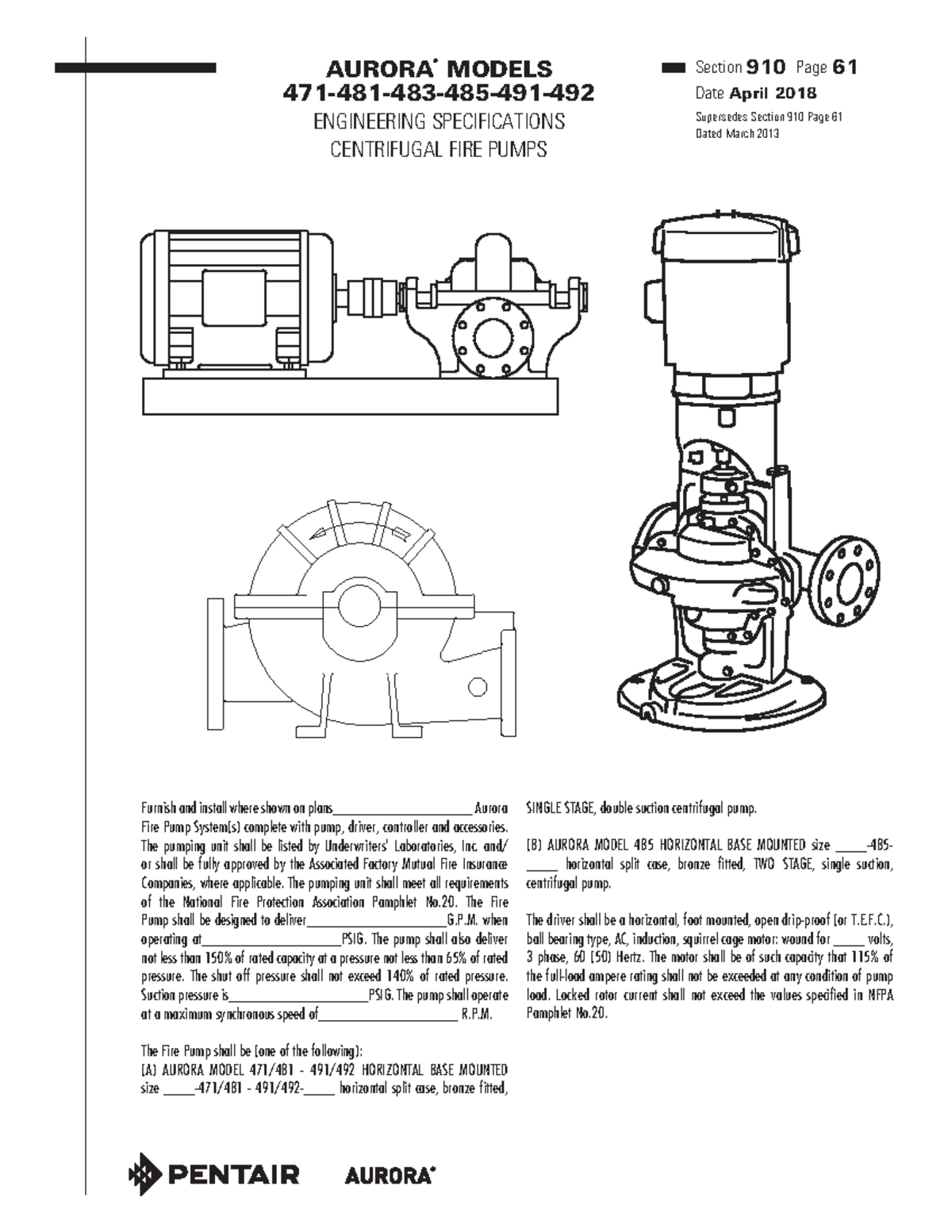 AURORA® MODELS
471-481-483-485-491-492
ENGINEERING SPECIFICATIONS
CENTRIFUGAL FIRE PUMPS

Section 910 Page 61
Date April 2018
Supersedes Section 910 Page 61
Dated March 2013

Furnish and install where shown on plans_____________________ Aurora Fire Pump System(s) complete with pump, driver, controller and accessories. The pumping unit shall be listed by Underwriters' Laboratories, Inc. and/or shall be fully approved by the Associated Factory Mutual Fire Insurance Companies, where applicable. The pumping unit shall meet all requirements of the National Fire Protection Association Pamphlet No.20. The Fire Pump shall be designed to deliver_____________________G.P.M. when operating at_____________________PSIG. The pump shall also deliver not less than 150% of rated capacity at a pressure not less than 65% of rated pressure. The shut off pressure shall not exceed 140% of rated pressure. Suction pressure is_____________________PSIG. The pump shall operate at a maximum synchronous speed of_____________________ R.P.M.

The Fire Pump shall be (one of the following):
(A) AURORA MODEL 471/481 - 491/492 HORIZONTAL BASE MOUNTED size _____-471/481 - 491/492-_____ horizontal split case, bronze fitted, SINGLE STAGE, double suction centrifugal pump.

(B) AURORA MODEL 485 HORIZONTAL BASE MOUNTED size _____-485-_____ horizontal split case, bronze fitted, TWO STAGE, single suction, centrifugal pump.

The driver shall be a horizontal, foot mounted, open drip-proof (or T.E.F.C.), ball bearing type, AC, induction, squirrel cage motor: wound for _____ volts, 3 phase, 60 (50) Hertz. The motor shall be of such capacity that 115% of the full-load ampere rating shall not be exceeded at any condition of pump load. Locked rotor current shall not exceed the values specified in NFPA Pamphlet No.20.

PENTAIR AURORA®