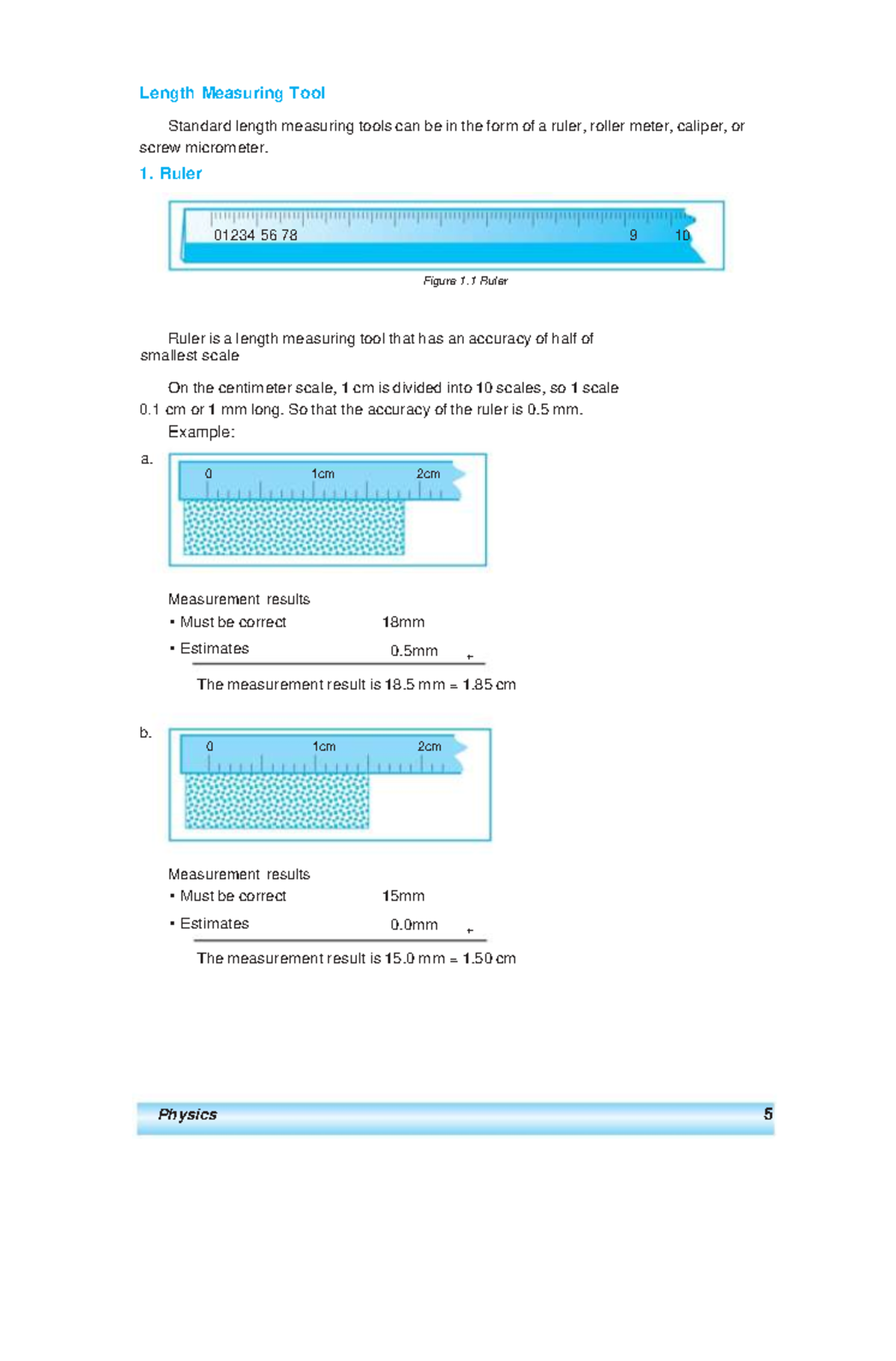 Length Measuring Tool

Standard length measuring tools can be in the form of a ruler, roller meter, caliper, or screw micrometer.

1. Ruler

01234 56 78 9 10

Figure 1.1 Ruler

Ruler is a length measuring tool that has an accuracy of half of smallest scale

On the centimeter scale, 1 cm is divided into 10 scales, so 1 scale 0.1 cm or 1 mm long. So that the accuracy of the ruler is 0.5 mm.

Example:

a.

0 1cm 2cm

Measurement results
• Must be correct 18mm
• Estimates 0.5mm +

The measurement result is 18.5 mm = 1.85 cm

b.

0 1cm 2cm

Measurement results
• Must be correct 15mm
• Estimates 0.0mm +

The measurement result is 15.0 mm = 1.50 cm

Physics 5