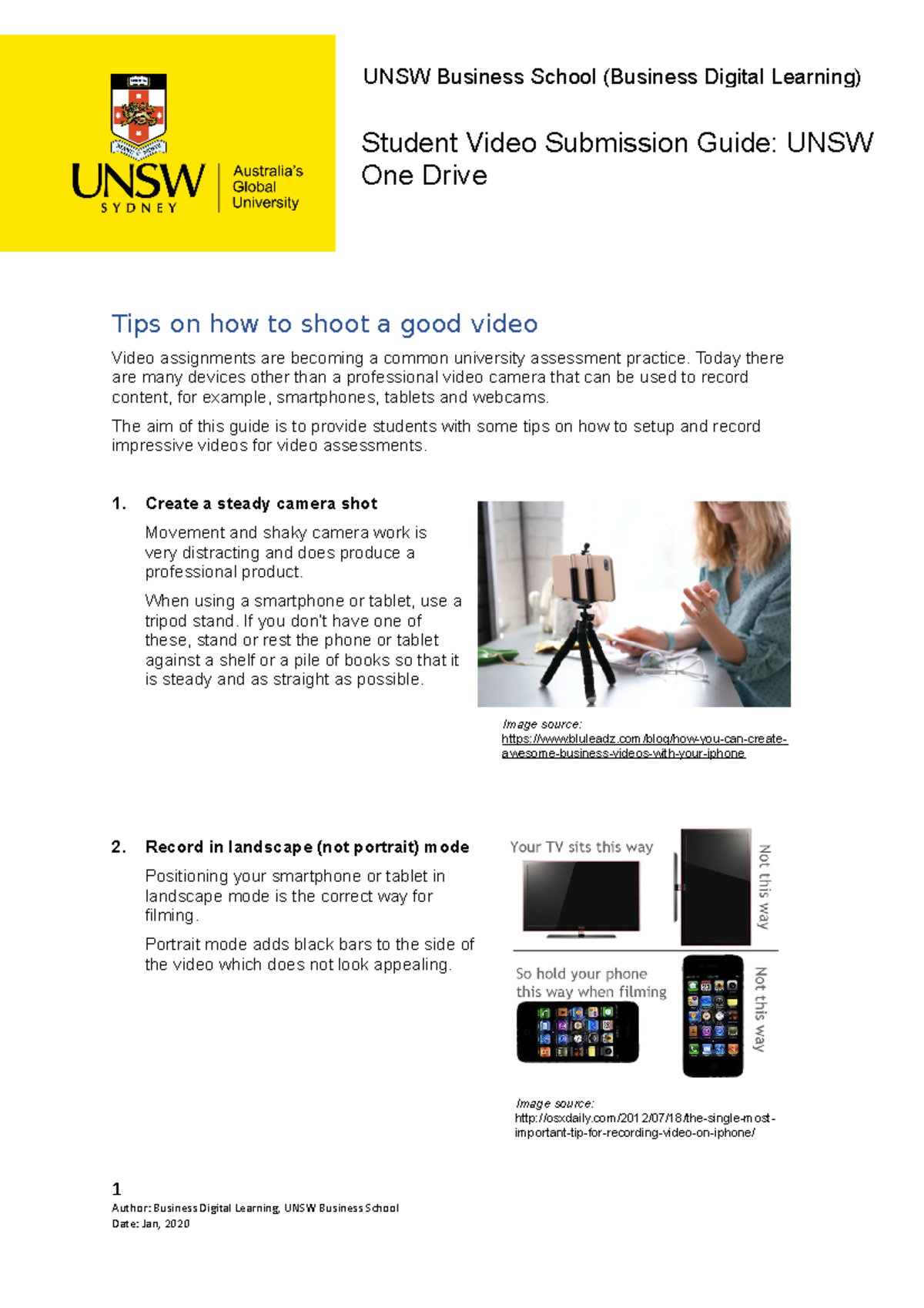 UNSW SYDNEY Australia's Global University

UNSW Business School (Business Digital Learning)

Student Video Submission Guide: UNSW One Drive

Tips on how to shoot a good video

Video assignments are becoming a common university assessment practice. Today there are many devices other than a professional video camera that can be used to record content, for example, smartphones, tablets and webcams.

The aim of this guide is to provide students with some tips on how to setup and record impressive videos for video assessments.

1. Create a steady camera shot

Movement and shaky camera work is very distracting and does produce a professional product.

When using a smartphone or tablet, use a tripod stand. If you don't have one of these, stand or rest the phone or tablet against a shelf or a pile of books so that it is steady and as straight as possible.

Image source: https://www.bluleadz.com/blog/how-you-can-create-awesome-business-videos-with-your-iphone

2. Record in landscape (not portrait) mode

Positioning your smartphone or tablet in landscape mode is the correct way for filming.

Portrait mode adds black bars to the side of the video which does not look appealing.

Your TV sits this way

Not this way

So hold your phone this way when filming

Not this way

Image source: http://osxdaily.com/2012/07/18/the-single-most-important-tip-for-recording-video-on-iphone/

1
Author: Business Digital Learning, UNSW Business School
Date: Jan, 2020