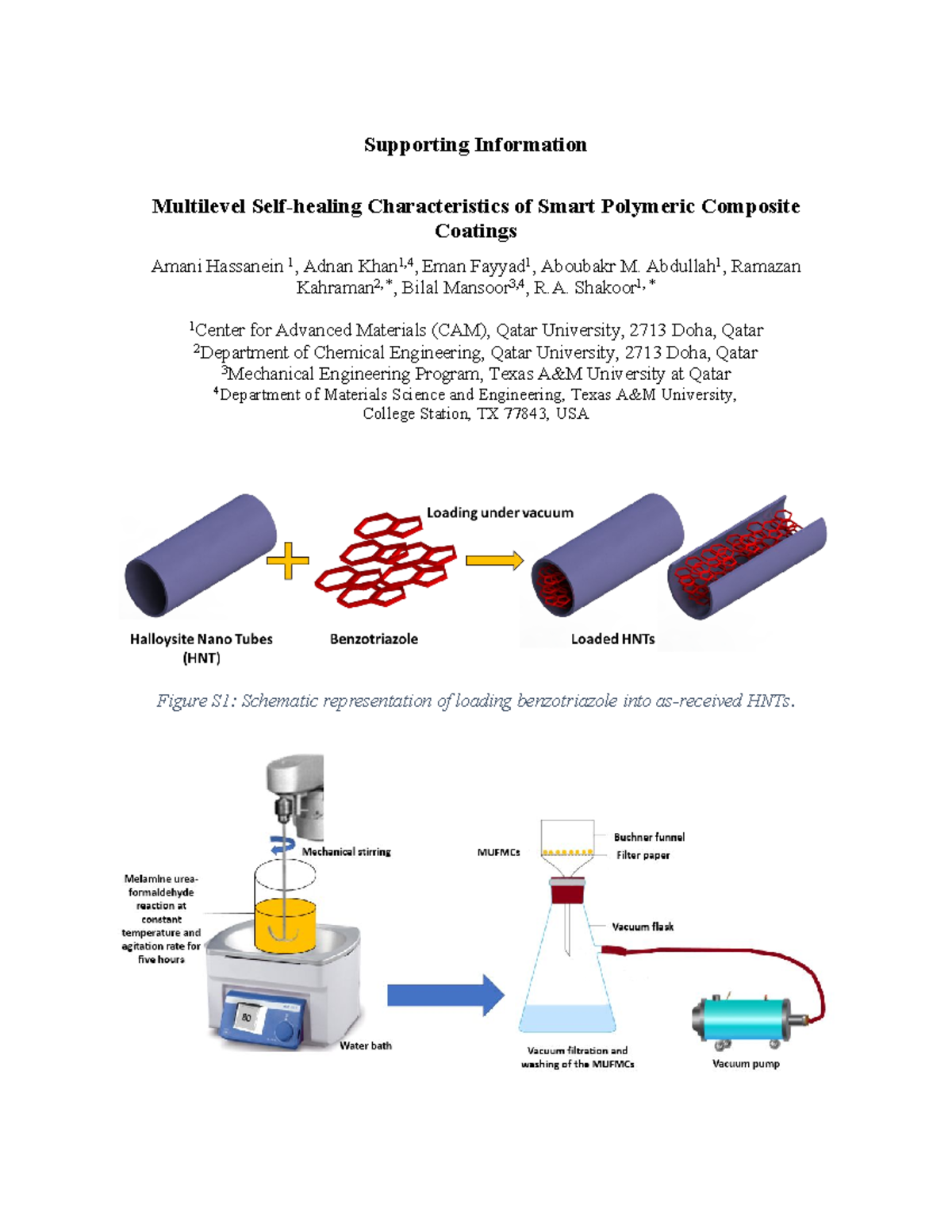 Supporting Information

Multilevel Self-healing Characteristics of Smart Polymeric Composite Coatings

Amani Hassanein $^{1}$, Adnan Khan$^{1,4}$, Eman Fayyad$^{1}$, Aboubakr M. Abdullah$^{1}$, Ramazan Kahraman$^{2,*}$, Bilal Mansoor$^{3,4}$, R.A. Shakoor$^{1,*}$

$^{1}$Center for Advanced Materials (CAM), Qatar University, 2713 Doha, Qatar
$^{2}$Department of Chemical Engineering, Qatar University, 2713 Doha, Qatar
$^{3}$Mechanical Engineering Program, Texas A&M University at Qatar
$^{4}$Department of Materials Science and Engineering, Texas A&M University, College Station, TX 77843, USA

Loading under vacuum

Halloysite Nano Tubes (HNT)

Benzotriazole

Loaded HNTs

Figure S1: Schematic representation of loading benzotriazole into as-received HNTs.

Mechanical stirring

Melamine urea-formaldehyde reaction at constant temperature and agitation rate for five hours

80

Water bath

MUFMCs

Buchner funnel

Filter paper

Vacuum flask

Vacuum filtration and washing of the MUFMCs

Vacuum pump