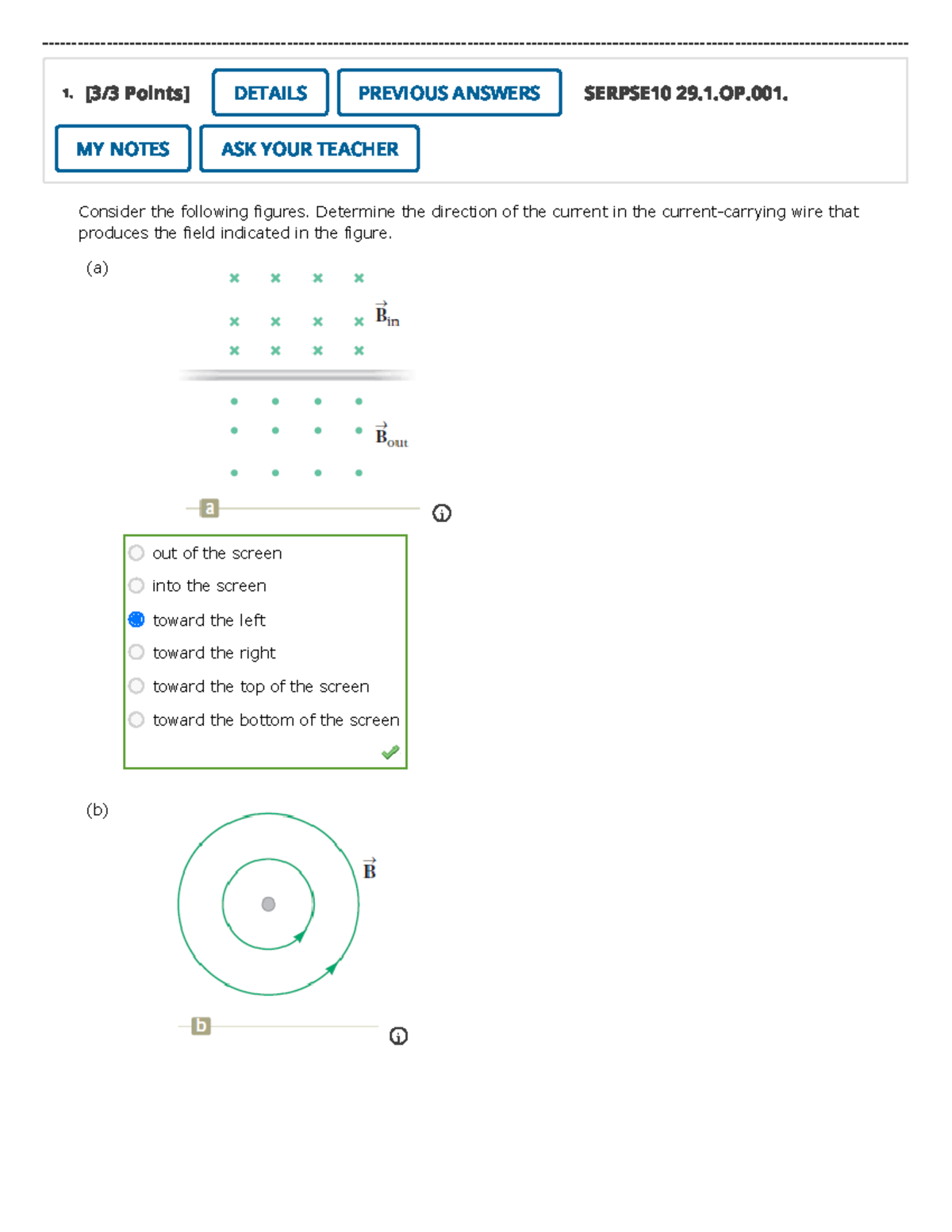 1. [3/3 Points] DETAILS PREVIOUS ANSWERS SERPSE10 29.1.OP.001.

MY NOTES ASK YOUR TEACHER

Consider the following figures. Determine the direction of the current in the current-carrying wire that produces the field indicated in the figure.

(a)

$\vec{B}_{in}$

$\vec{B}_{out}$

a

out of the screen
into the screen
toward the left
toward the right
toward the top of the screen
toward the bottom of the screen

(b)

$\vec{B}$

b