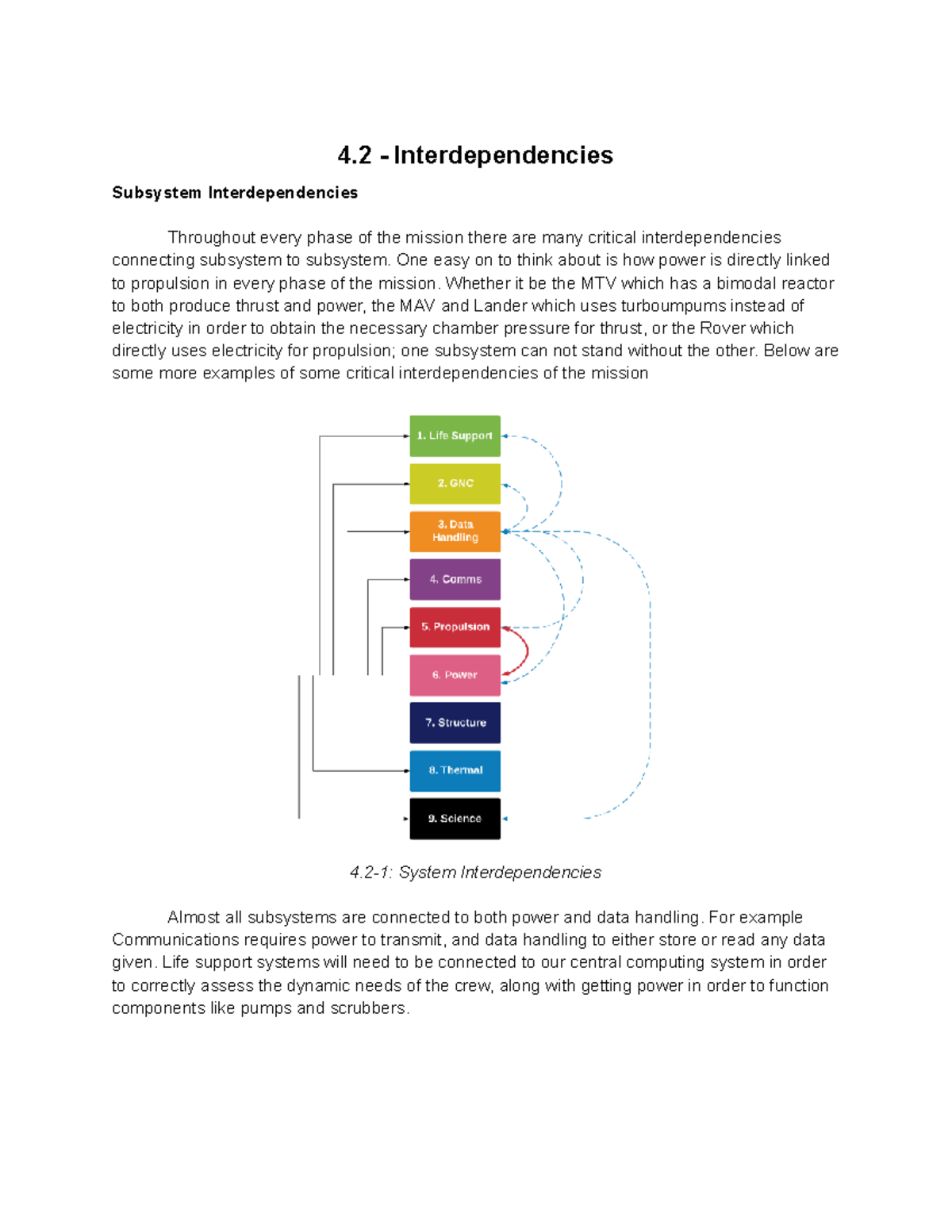 4.2 - Interdependencies

Subsystem Interdependencies

Throughout every phase of the mission there are many critical interdependencies connecting subsystem to subsystem. One easy on to think about is how power is directly linked to propulsion in every phase of the mission. Whether it be the MTV which has a bimodal reactor to both produce thrust and power, the MAV and Lander which uses turboumpums instead of electricity in order to obtain the necessary chamber pressure for thrust, or the Rover which directly uses electricity for propulsion; one subsystem can not stand without the other. Below are some more examples of some critical interdependencies of the mission

1. Life Support
2. GNC
3. Data Handling
4. Comms
5. Propulsion
6. Power
7. Structure
8. Thermal
9. Science

4.2-1: System Interdependencies

Almost all subsystems are connected to both power and data handling. For example Communications requires power to transmit, and data handling to either store or read any data given. Life support systems will need to be connected to our central computing system in order to correctly assess the dynamic needs of the crew, along with getting power in order to function components like pumps and scrubbers.