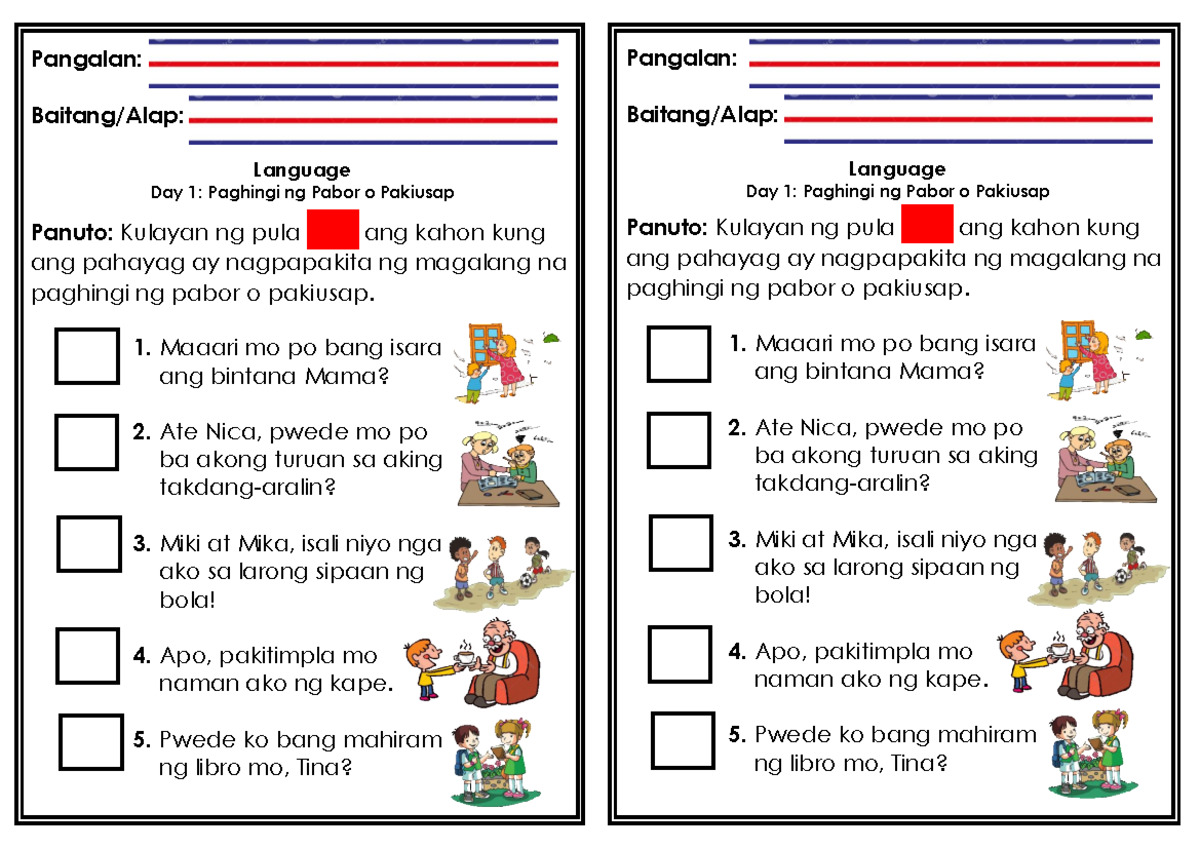 Pangalan:

Baitang/Alap:

Language
Day 1: Paghingi ng Pabor o Pakiusap

Panuto: Kulayan ng pula ang kahon kung ang pahayag ay nagpapakita ng magalang na paghingi ng pabor o pakiusap.

1. Maaari mo po bang isara ang bintana Mama?

2. Ate Nica, pwede mo po ba akong turuan sa aking takdang-aralin?

3. Miki at Mika, isali niyo nga ako sa larong sipaan ng bola!

4. Apo, pakitimpla mo naman ako ng kape.

5. Pwede ko bang mahiram ng libro mo, Tina?

Pangalan:

Baitang/Alap:

Language
Day 1: Paghingi ng Pabor o Pakiusap

Panuto: Kulayan ng pula ang kahon kung ang pahayag ay nagpapakita ng magalang na paghingi ng pabor o pakiusap.

1. Maaari mo po bang isara ang bintana Mama?

2. Ate Nica, pwede mo po ba akong turuan sa aking takdang-aralin?

3. Miki at Mika, isali niyo nga ako sa larong sipaan ng bola!

4. Apo, pakitimpla mo naman ako ng kape.

5. Pwede ko bang mahiram ng libro mo, Tina?