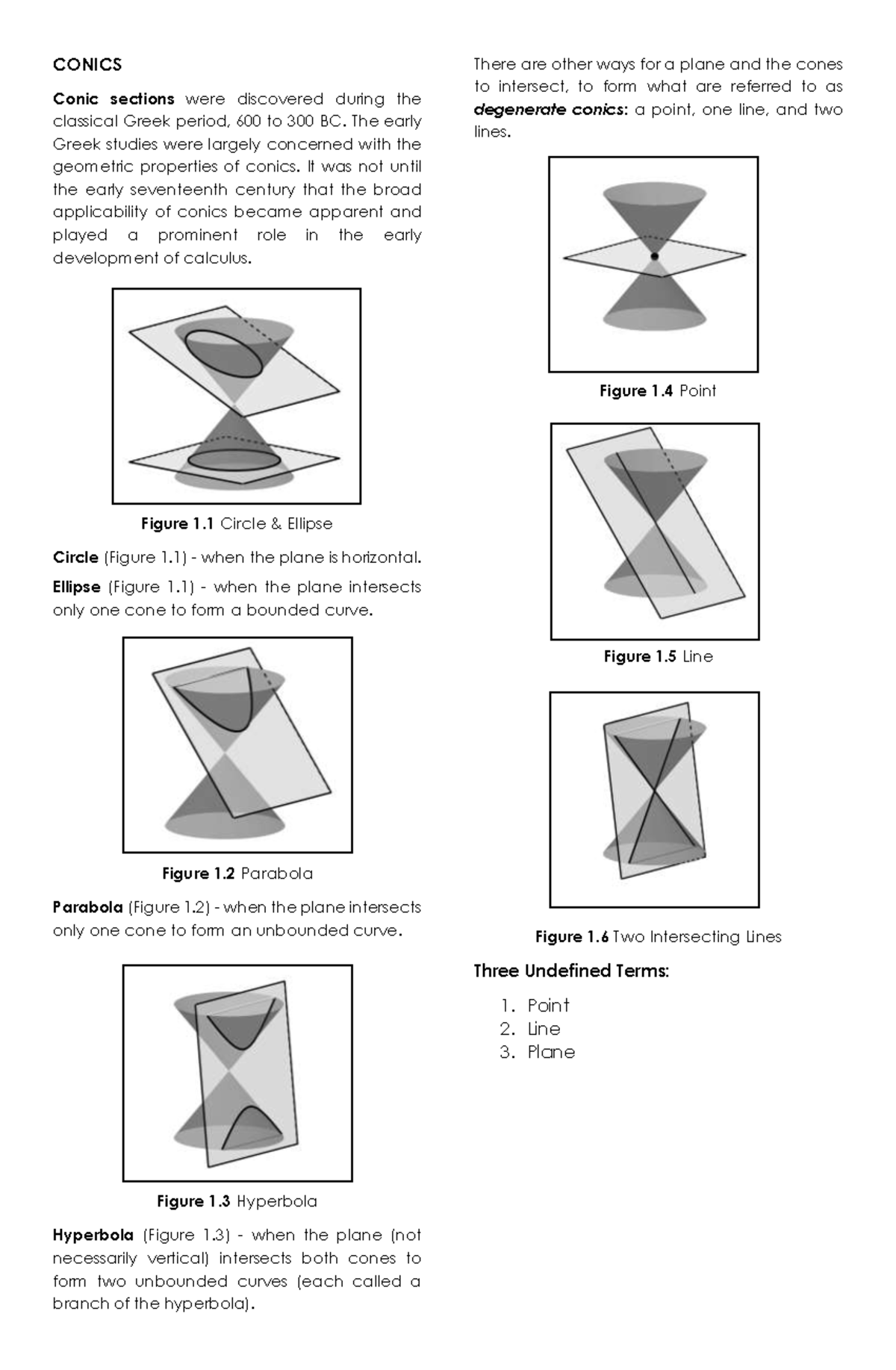 CONICS

Conic sections were discovered during the classical Greek period, 600 to 300 BC. The early Greek studies were largely concerned with the geometric properties of conics. It was not until the early seventeenth century that the broad applicability of conics became apparent and played a prominent role in the early development of calculus.

Figure 1.1 Circle & Ellipse

Circle (Figure 1.1) - when the plane is horizontal.

Ellipse (Figure 1.1) - when the plane intersects only one cone to form a bounded curve.

Figure 1.2 Parabola

Parabola (Figure 1.2) - when the plane intersects only one cone to form an unbounded curve.

Figure 1.3 Hyperbola

Hyperbola (Figure 1.3) - when the plane (not necessarily vertical) intersects both cones to form two unbounded curves (each called a branch of the hyperbola).

There are other ways for a plane and the cones to intersect, to form what are referred to as degenerate conics: a point, one line, and two lines.

Figure 1.4 Point

Figure 1.5 Line

Figure 1.6 Two Intersecting Lines

Three Undefined Terms:

1. Point
2. Line
3. Plane