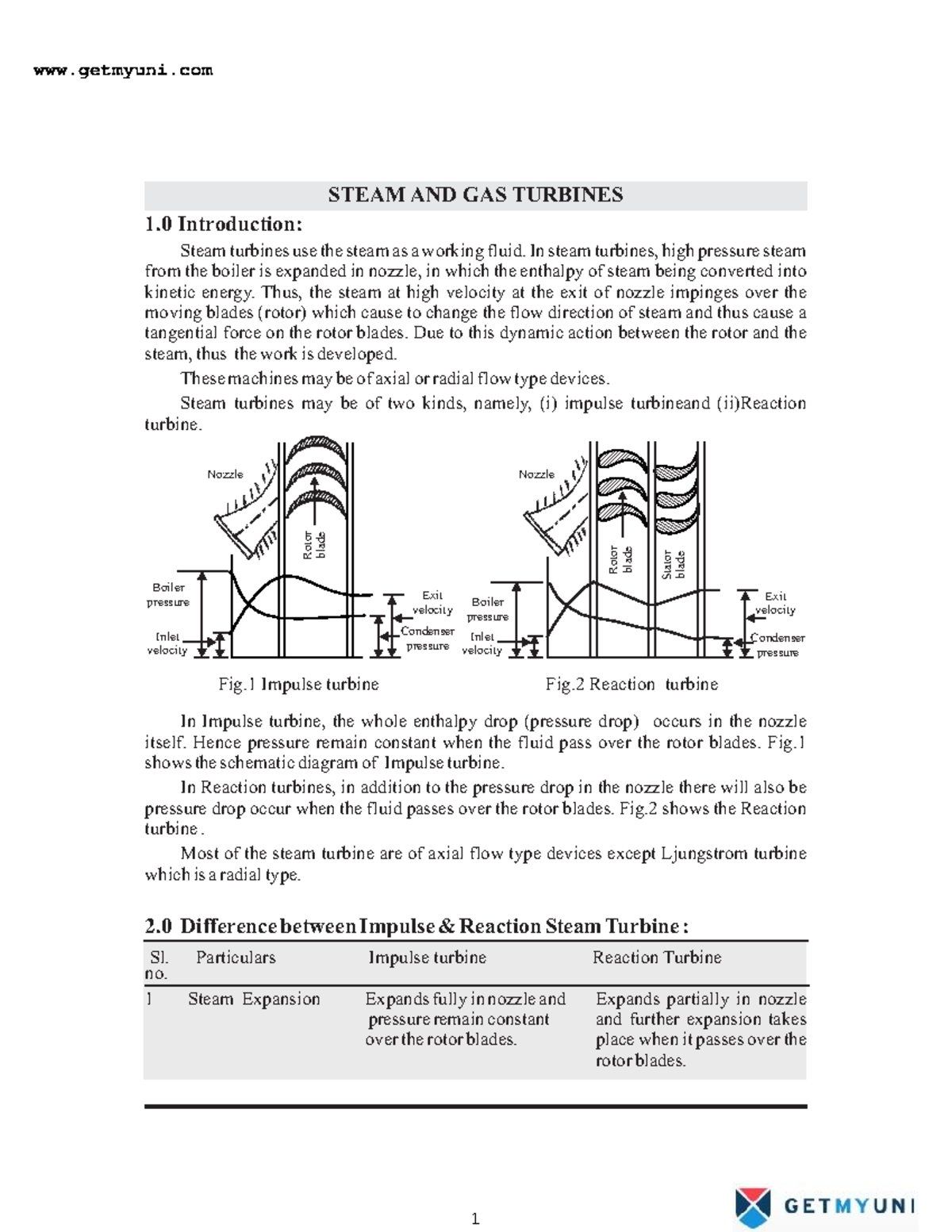 www.getmyuni.com

STEAM AND GAS TURBINES

1.0 Introduction:

Steam turbines use the steam as a working fluid. In steam turbines, high pressure steam from the boiler is expanded in nozzle, in which the enthalpy of steam being converted into kinetic energy. Thus, the steam at high velocity at the exit of nozzle impinges over the moving blades (rotor) which cause to change the flow direction of steam and thus cause a tangential force on the rotor blades. Due to this dynamic action between the rotor and the steam, thus the work is developed.

These machines may be of axial or radial flow type devices.

Steam turbines may be of two kinds, namely, (i) impulse turbineand (ii)Reaction turbine.

Nozzle
Rotor blade
Boiler pressure
Inlet velocity
Exit velocity
Condenser pressure

Fig.1 Impulse turbine

Nozzle
Rotor blade
Stator blade
Boiler pressure
Inlet velocity
Exit velocity
Condenser pressure

Fig.2 Reaction turbine

In Impulse turbine, the whole enthalpy drop (pressure drop) occurs in the nozzle itself. Hence pressure remain constant when the fluid pass over the rotor blades. Fig.1 shows the schematic diagram of Impulse turbine.

In Reaction turbines, in addition to the pressure drop in the nozzle there will also be pressure drop occur when the fluid passes over the rotor blades. Fig.2 shows the Reaction turbine .

Most of the steam turbine are of axial flow type devices except Ljungstrom turbine which is a radial type.

2.0 Difference between Impulse & Reaction Steam Turbine :

| Sl. no. | Particulars | Impulse turbine | Reaction Turbine |
|---|---|---|---|
| 1 | Steam Expansion | Expands fully in nozzle and pressure remain constant over the rotor blades. | Expands partially in nozzle and further expansion takes place when it passes over the rotor blades. |

1

GETMYUNI