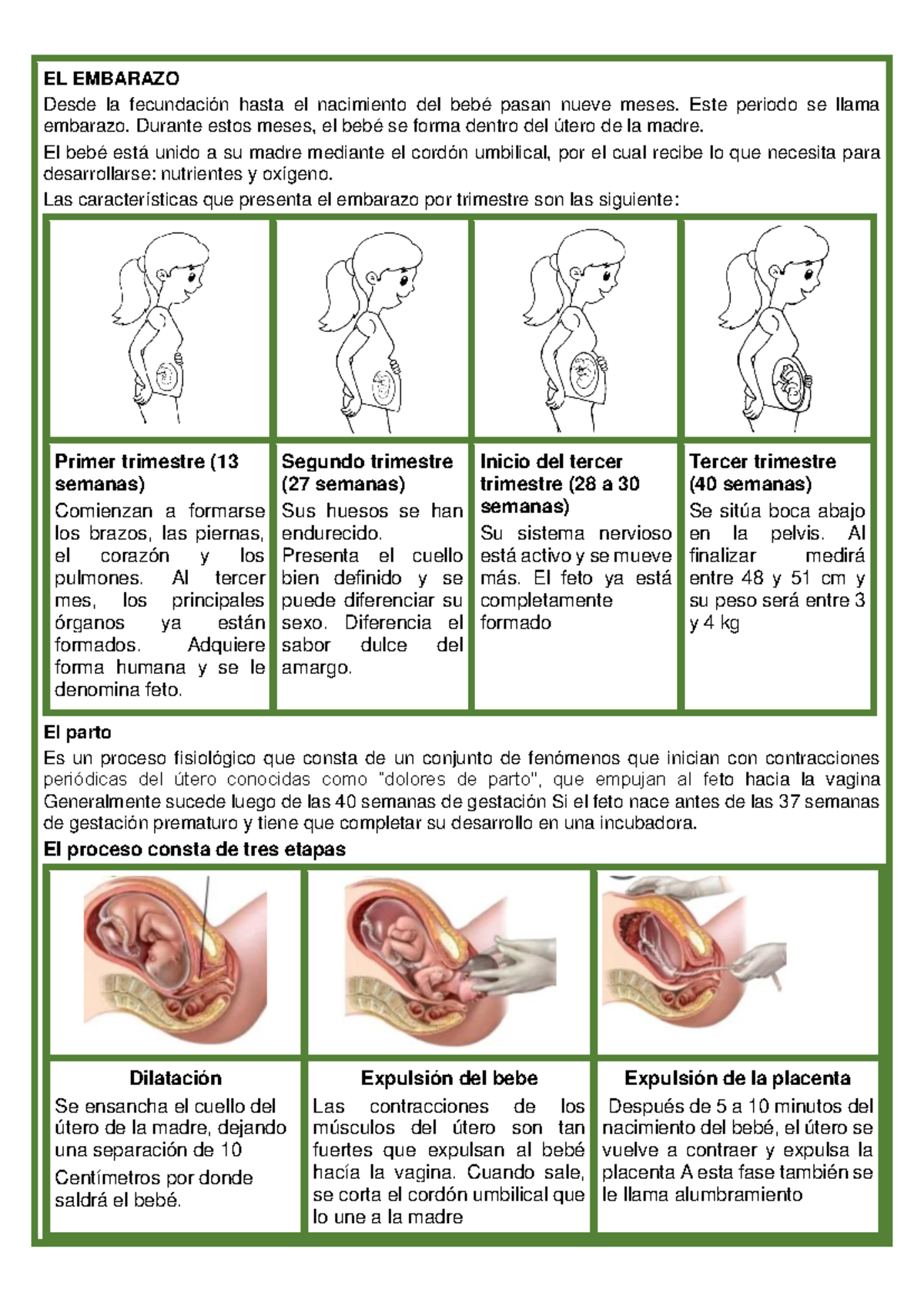 EL EMBARAZO

Desde la fecundación hasta el nacimiento del bebé pasan nueve meses. Este periodo se llama embarazo. Durante estos meses, el bebé se forma dentro del útero de la madre.

El bebé está unido a su madre mediante el cordón umbilical, por el cual recibe lo que necesita para desarrollarse: nutrientes y oxígeno.

Las características que presenta el embarazo por trimestre son las siguiente:

| Primer trimestre (13 semanas) | Segundo trimestre (27 semanas) | Inicio del tercer trimestre (28 a 30 semanas) | Tercer trimestre (40 semanas) |
|---|---|---|---|
| Comienzan a formarse los brazos, las piernas, el corazón y los pulmones. Al tercer mes, los principales órganos ya están formados. Adquiere forma humana y se le denomina feto. | Sus huesos se han endurecido. Presenta el cuello bien definido y se puede diferenciar su sexo. Diferencia el sabor dulce del amargo. | Su sistema nervioso está activo y se mueve más. El feto ya está completamente formado | Se sitúa boca abajo en la pelvis. Al finalizar medirá entre 48 y 51 cm y su peso será entre 3 y 4 kg |

El parto

Es un proceso fisiológico que consta de un conjunto de fenómenos que inician con contracciones periódicas del útero conocidas como "dolores de parto", que empujan al feto hacia la vagina Generalmente sucede luego de las 40 semanas de gestación Si el feto nace antes de las 37 semanas de gestación prematuro y tiene que completar su desarrollo en una incubadora.

El proceso consta de tres etapas

| Dilatación | Expulsión del bebe | Expulsión de la placenta |
|---|---|---|
| Se ensancha el cuello del útero de la madre, dejando una separación de 10 Centímetros por donde saldrá el bebé. | Las contracciones de los músculos del útero son tan fuertes que expulsan al bebé hacía la vagina. Cuando sale, se corta el cordón umbilical que lo une a la madre | Después de 5 a 10 minutos del nacimiento del bebé, el útero se vuelve a contraer y expulsa la placenta A esta fase también se le llama alumbramiento |