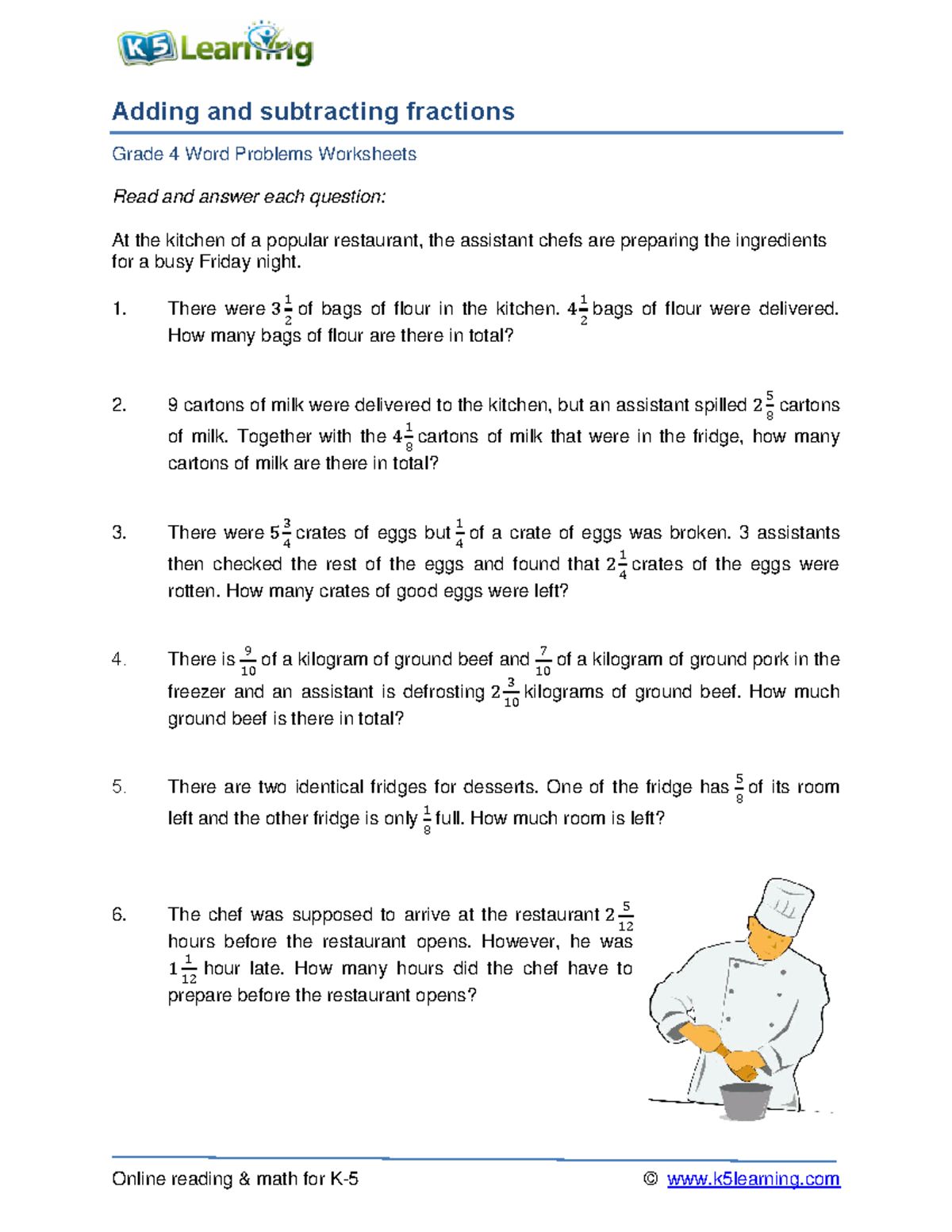 K5 Learning

Adding and subtracting fractions

Grade 4 Word Problems Worksheets

Read and answer each question:

At the kitchen of a popular restaurant, the assistant chefs are preparing the ingredients for a busy Friday night.

1. There were $3\frac{1}{2}$ of bags of flour in the kitchen. $4\frac{1}{2}$ bags of flour were delivered. How many bags of flour are there in total?

2. 9 cartons of milk were delivered to the kitchen, but an assistant spilled $2\frac{5}{8}$ cartons of milk. Together with the $4\frac{1}{8}$ cartons of milk that were in the fridge, how many cartons of milk are there in total?

3. There were $5\frac{3}{4}$ crates of eggs but $\frac{1}{4}$ of a crate of eggs was broken. 3 assistants then checked the rest of the eggs and found that $2\frac{1}{4}$ crates of the eggs were rotten. How many crates of good eggs were left?

4. There is $\frac{9}{10}$ of a kilogram of ground beef and $\frac{7}{10}$ of a kilogram of ground pork in the freezer and an assistant is defrosting $2\frac{3}{10}$ kilograms of ground beef. How much ground beef is there in total?

5. There are two identical fridges for desserts. One of the fridge has $\frac{5}{8}$ of its room left and the other fridge is only $\frac{1}{8}$ full. How much room is left?

6. The chef was supposed to arrive at the restaurant $2\frac{5}{12}$ hours before the restaurant opens. However, he was $1\frac{1}{12}$ hour late. How many hours did the chef have to prepare before the restaurant opens?

Online reading & math for K-5 © www.k5learning.com