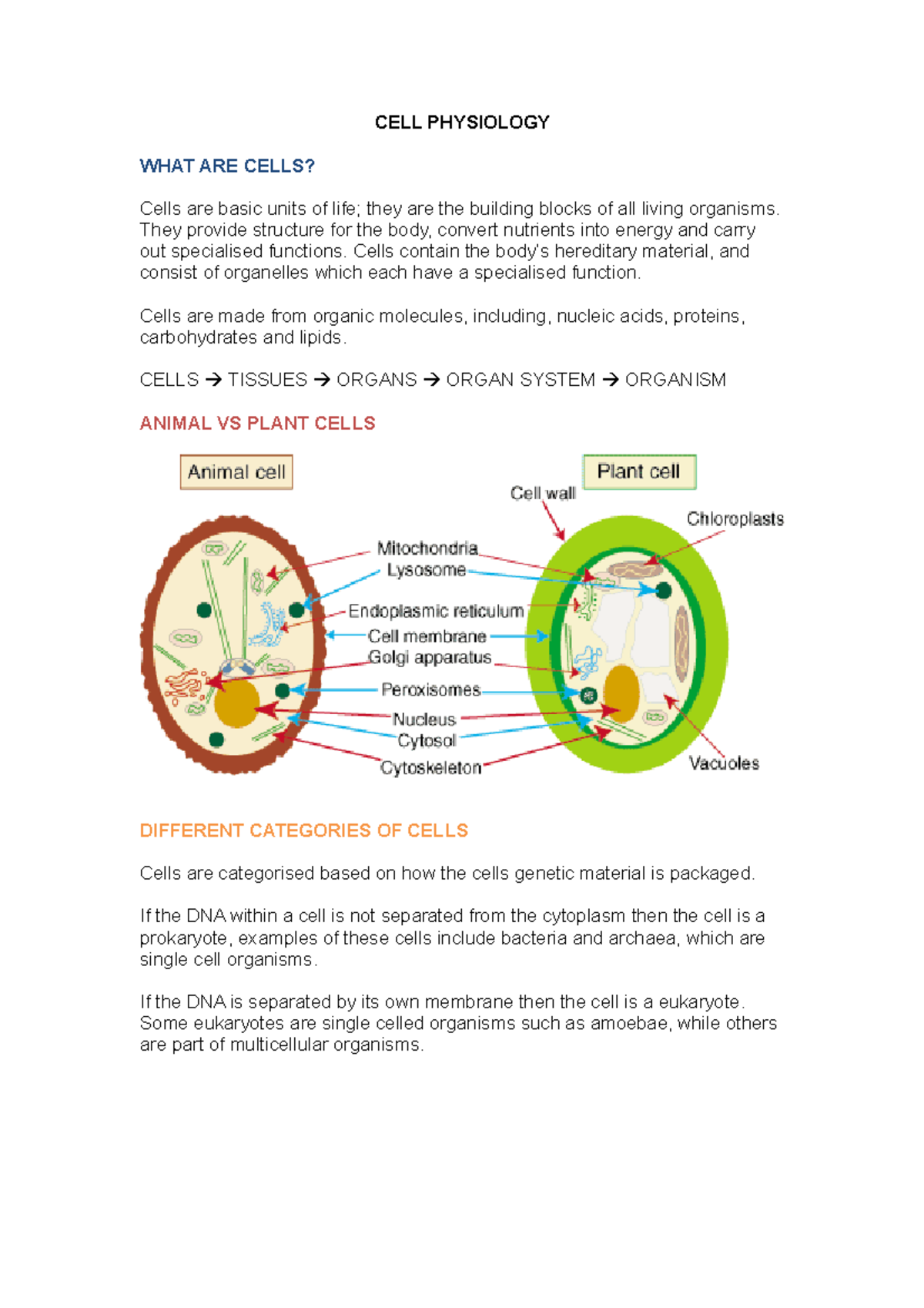 CELL PHYSIOLOGY

WHAT ARE CELLS?

Cells are basic units of life; they are the building blocks of all living organisms. They provide structure for the body, convert nutrients into energy and carry out specialised functions. Cells contain the body's hereditary material, and consist of organelles which each have a specialised function.

Cells are made from organic molecules, including, nucleic acids, proteins, carbohydrates and lipids.

CELLS → TISSUES → ORGANS → ORGAN SYSTEM → ORGANISM

ANIMAL VS PLANT CELLS

Animal cell

Plant cell

Cell wall

Chloroplasts

Mitochondria

Lysosome

Endoplasmic reticulum

Cell membrane

Golgi apparatus

Peroxisomes

Nucleus

Cytosol

Cytoskeleton

Vacuoles

DIFFERENT CATEGORIES OF CELLS

Cells are categorised based on how the cells genetic material is packaged.

If the DNA within a cell is not separated from the cytoplasm then the cell is a prokaryote, examples of these cells include bacteria and archaea, which are single cell organisms.

If the DNA is separated by its own membrane then the cell is a eukaryote. Some eukaryotes are single celled organisms such as amoebae, while others are part of multicellular organisms.