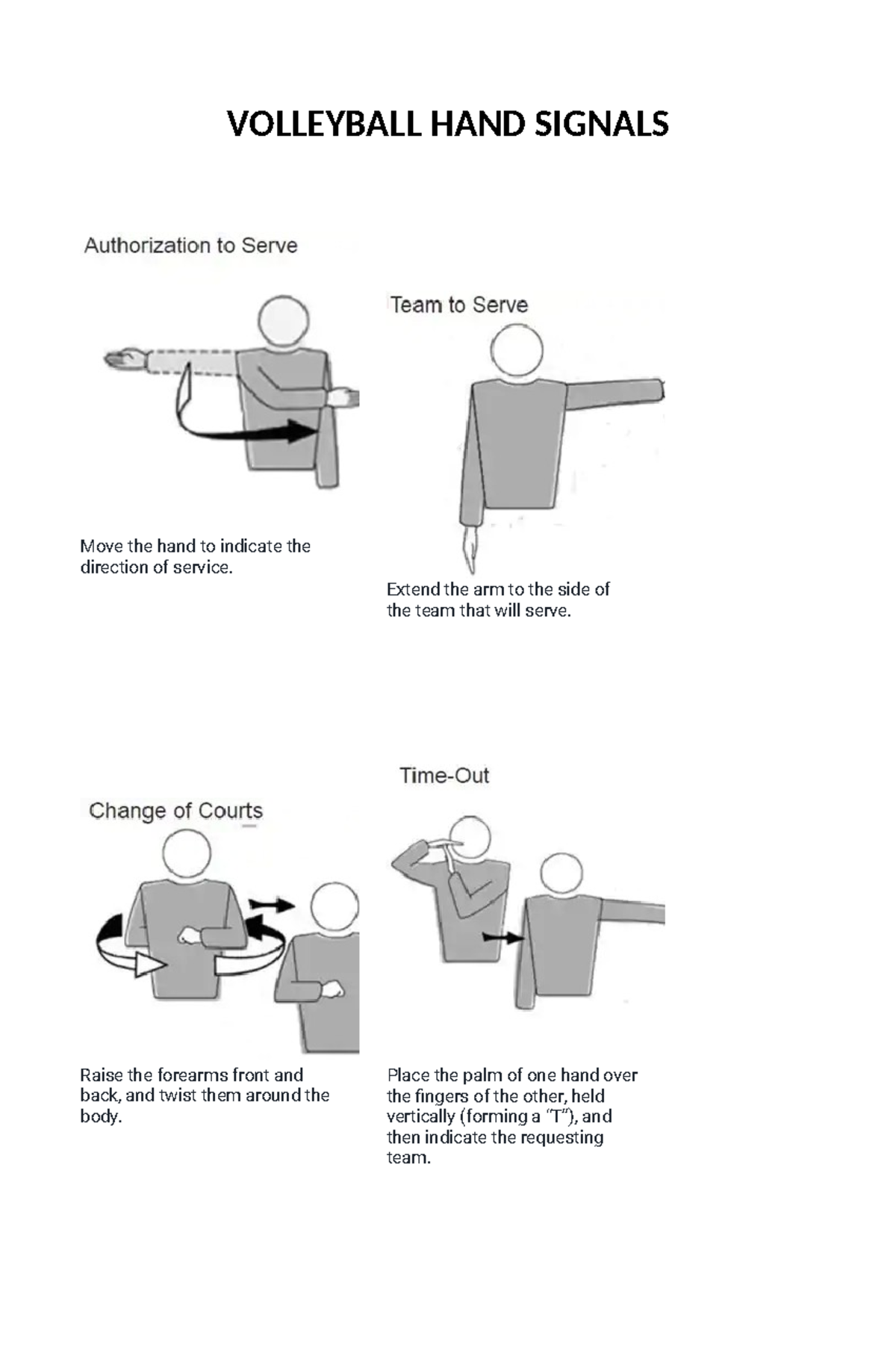 VOLLEYBALL HAND SIGNALS

Authorization to Serve

Move the hand to indicate the direction of service.

Team to Serve

Extend the arm to the side of the team that will serve.

Change of Courts

Raise the forearms front and back, and twist them around the body.

Time-Out

Place the palm of one hand over the fingers of the other, held vertically (forming a "T"), and then indicate the requesting team.