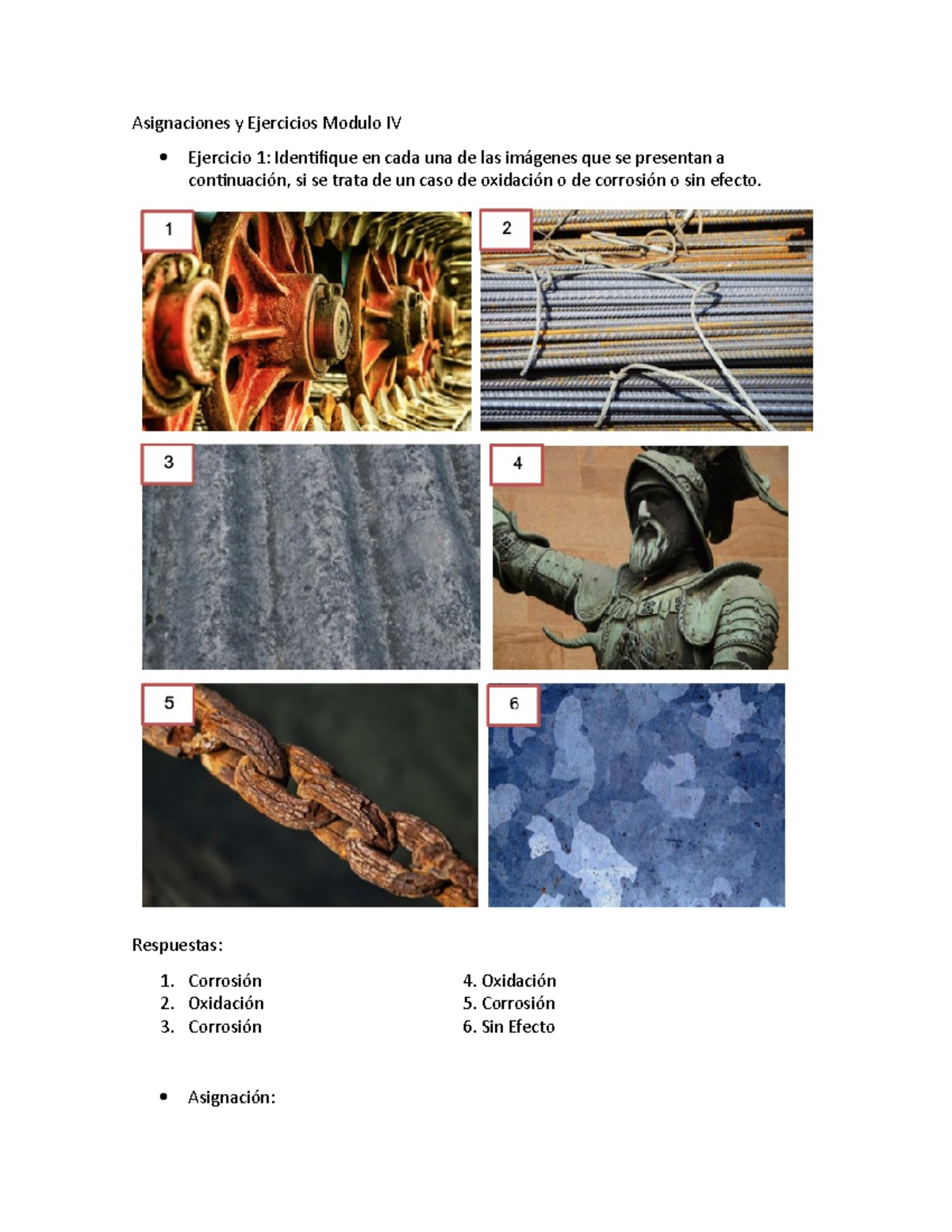 Asignaciones y Ejercicios Modulo IV

• Ejercicio 1: Identifique en cada una de las imágenes que se presentan a continuación, si se trata de un caso de oxidación o de corrosión o sin efecto.

1

2

3

4

5

6

Respuestas:

1. Corrosión
2. Oxidación
3. Corrosión

4. Oxidación
5. Corrosión
6. Sin Efecto

• Asignación: