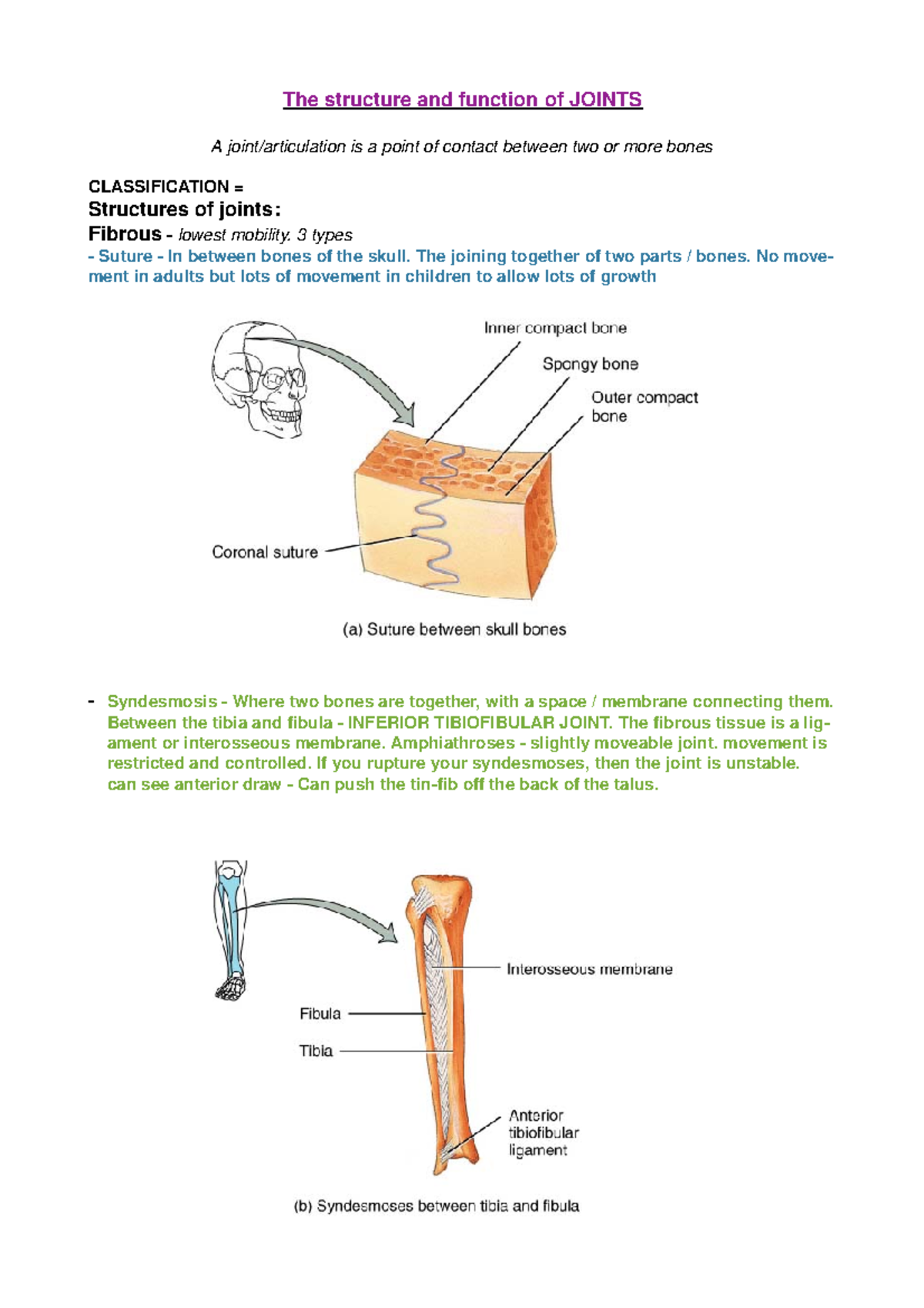 The structure and function of JOINTS

A joint/articulation is a point of contact between two or more bones

CLASSIFICATION =

Structures of joints:

Fibrous - lowest mobility. 3 types

- Suture - In between bones of the skull. The joining together of two parts / bones. No movement in adults but lots of movement in children to allow lots of growth

Inner compact bone

Spongy bone

Outer compact bone

Coronal suture

(a) Suture between skull bones

- Syndesmosis - Where two bones are together, with a space / membrane connecting them. Between the tibia and fibula - INFERIOR TIBIOFIBULAR JOINT. The fibrous tissue is a ligament or interosseous membrane. Amphiathroses - slightly moveable joint. movement is restricted and controlled. If you rupture your syndesmoses, then the joint is unstable. can see anterior draw - Can push the tin-fib off the back of the talus.

Interosseous membrane

Fibula

Tibia

Anterior tibiofibular ligament

(b) Syndesmoses between tibia and fibula