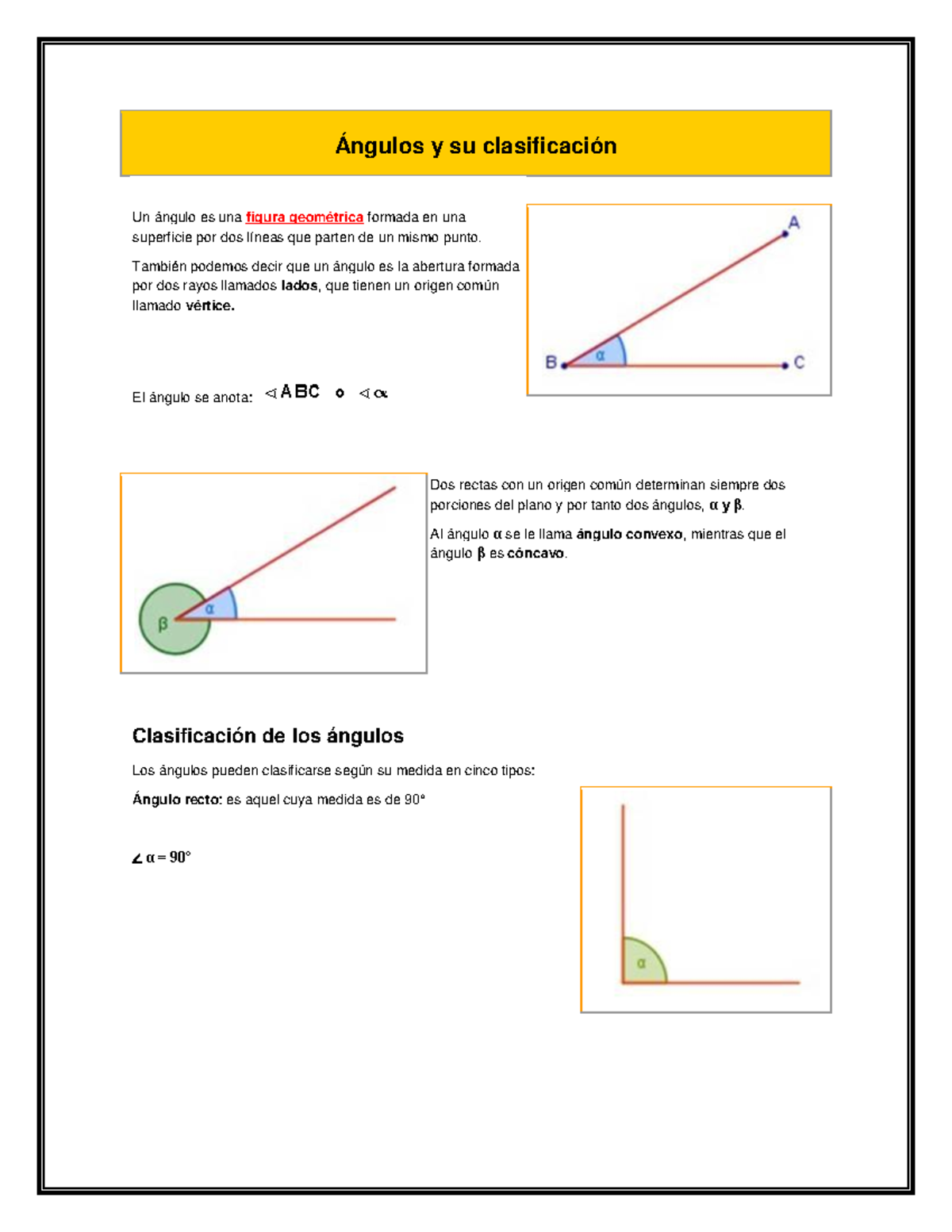 Ángulos y su clasificación

Un ángulo es una figura geométrica formada en una superficie por dos líneas que parten de un mismo punto.

También podemos decir que un ángulo es la abertura formada por dos rayos llamados lados, que tienen un origen común llamado vértice.

A

B

α

C

El ángulo se anota: $\sphericalangle ABC$ o $\sphericalangle \alpha$

β

α

Dos rectas con un origen común determinan siempre dos porciones del plano y por tanto dos ángulos, α y β.

Al ángulo α se le llama ángulo convexo, mientras que el ángulo β es cóncavo.

Clasificación de los ángulos

Los ángulos pueden clasificarse según su medida en cinco tipos:

Ángulo recto: es aquel cuya medida es de 90°

$\angle \alpha = 90°$

α