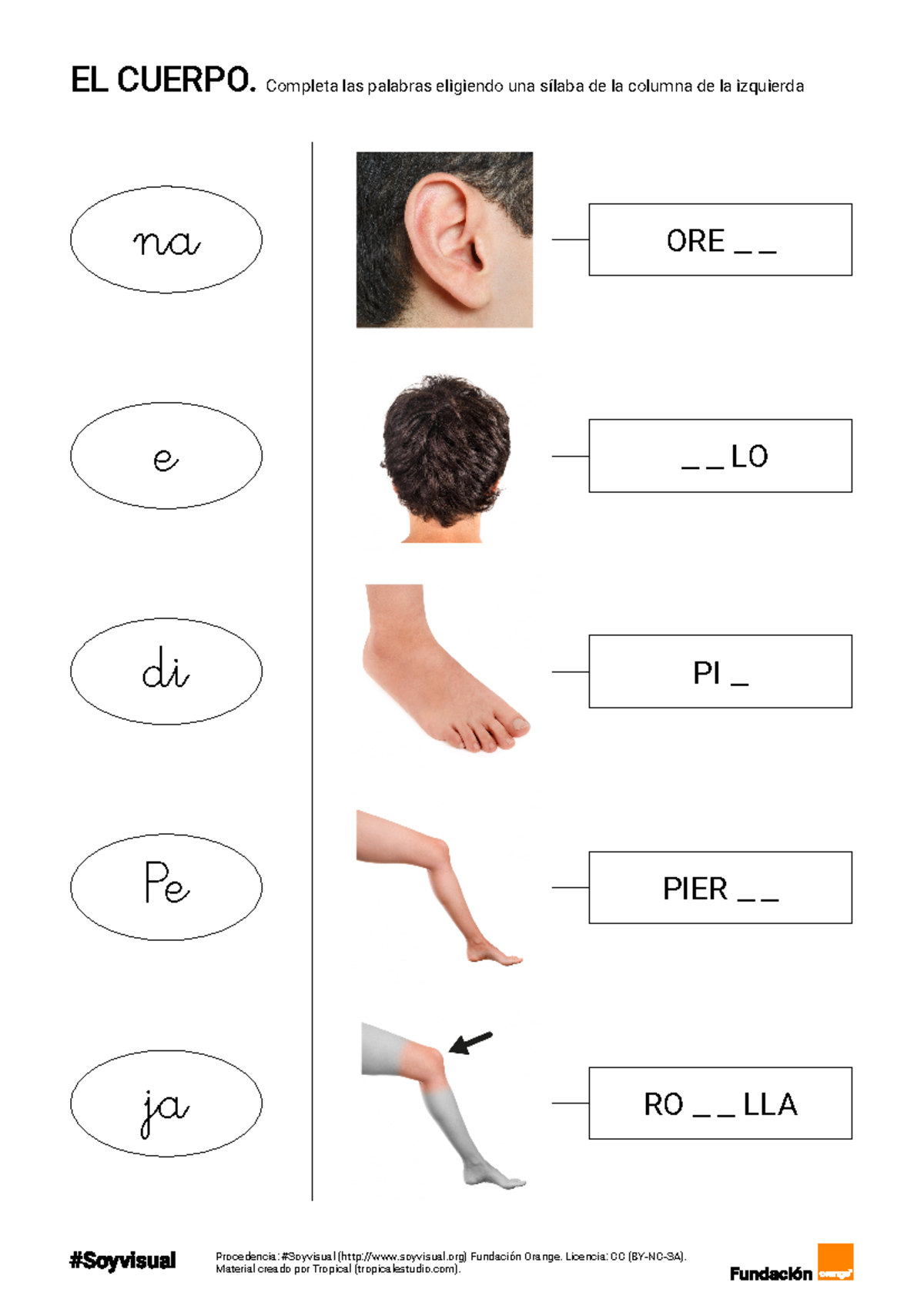 EL CUERPO. Completa las palabras eligiendo una sílaba de la columna de la izquierda

na

e

di

Pe

ja

ORE _ _

_ _ LO

PI _

PIER _ _

RO _ _ LLA

#Soyvisual

Procedencia: #Soyvisual (http://www.soyvisual.org) Fundación Orange. Licencia: CC (BY-NC-SA). Material creado por Tropical (tropicalestudio.com).

Fundación orange