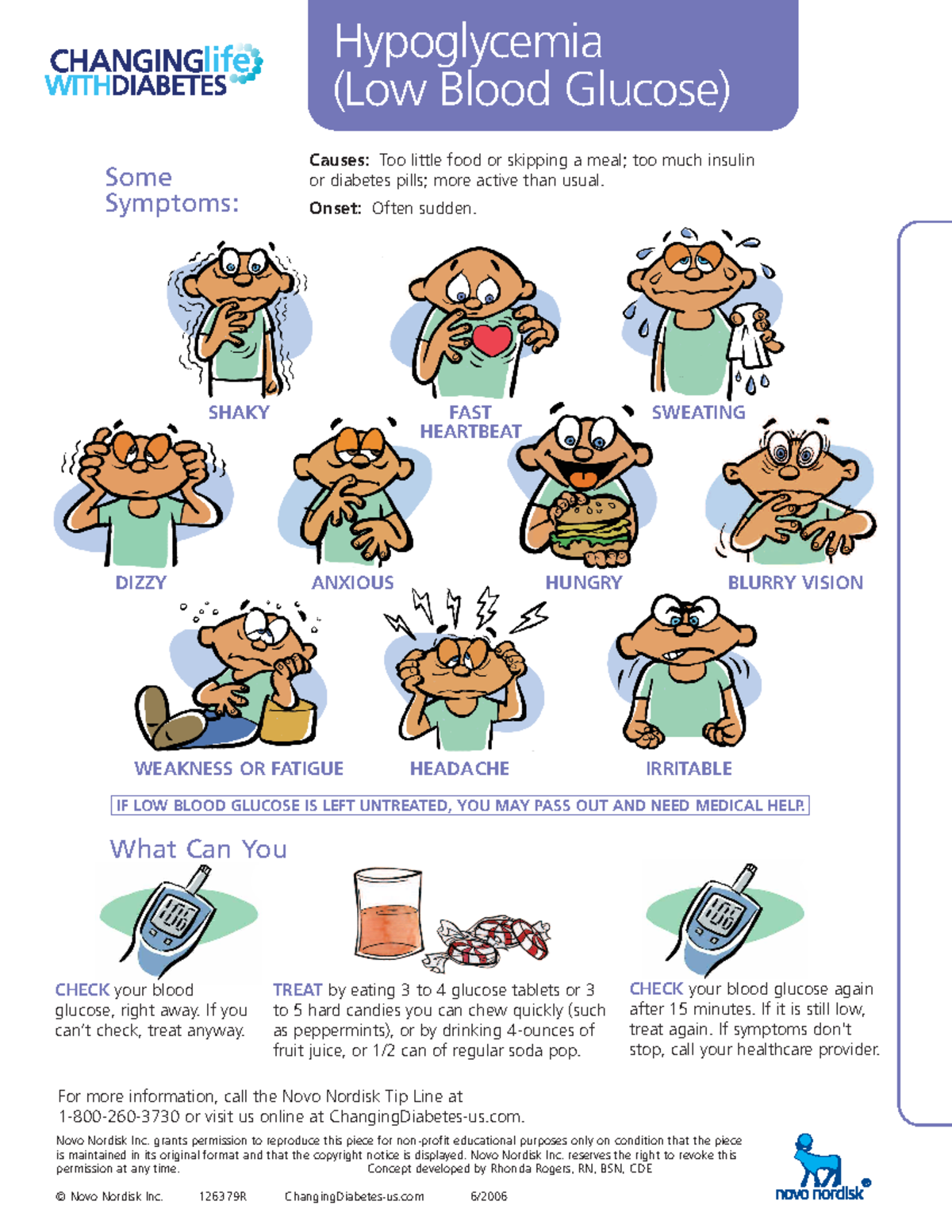 CHANGINGlife WITHDIABETES

Hypoglycemia (Low Blood Glucose)

Some Symptoms:

Causes: Too little food or skipping a meal; too much insulin or diabetes pills; more active than usual.

Onset: Often sudden.

SHAKY

FAST HEARTBEAT

SWEATING

DIZZY

ANXIOUS

HUNGRY

BLURRY VISION

WEAKNESS OR FATIGUE

HEADACHE

IRRITABLE

IF LOW BLOOD GLUCOSE IS LEFT UNTREATED, YOU MAY PASS OUT AND NEED MEDICAL HELP.

What Can You

CHECK your blood glucose, right away. If you can't check, treat anyway.

TREAT by eating 3 to 4 glucose tablets or 3 to 5 hard candies you can chew quickly (such as peppermints), or by drinking 4-ounces of fruit juice, or 1/2 can of regular soda pop.

CHECK your blood glucose again after 15 minutes. If it is still low, treat again. If symptoms don't stop, call your healthcare provider.

For more information, call the Novo Nordisk Tip Line at 1-800-260-3730 or visit us online at ChangingDiabetes-us.com.

Novo Nordisk Inc. grants permission to reproduce this piece for non-profit educational purposes only on condition that the piece is maintained in its original format and that the copyright notice is displayed. Novo Nordisk Inc. reserves the right to revoke this permission at any time.
Concept developed by Rhonda Rogers, RN, BSN, CDE

© Novo Nordisk Inc. 126379R ChangingDiabetes-us.com 6/2006

novo nordisk