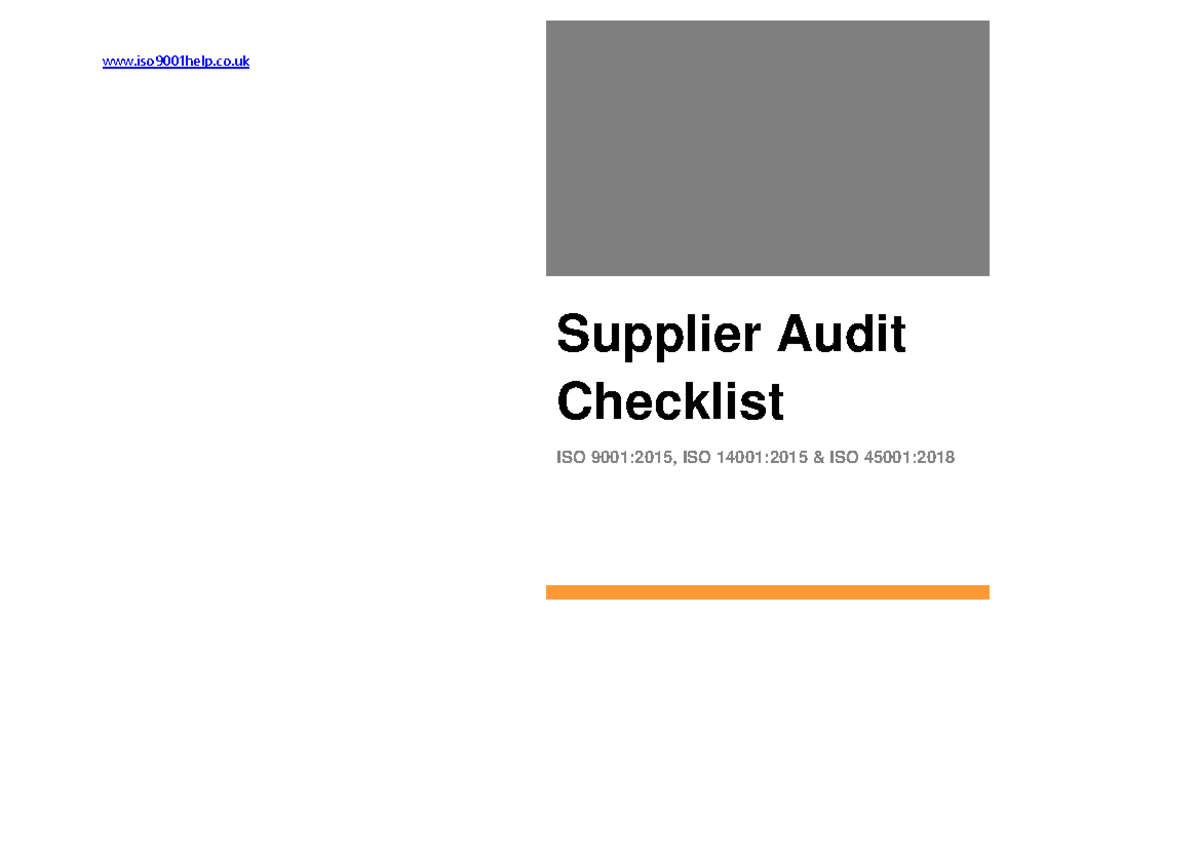 www.iso9001help.co.uk

Supplier Audit Checklist

ISO 9001:2015, ISO 14001:2015 & ISO 45001:2018