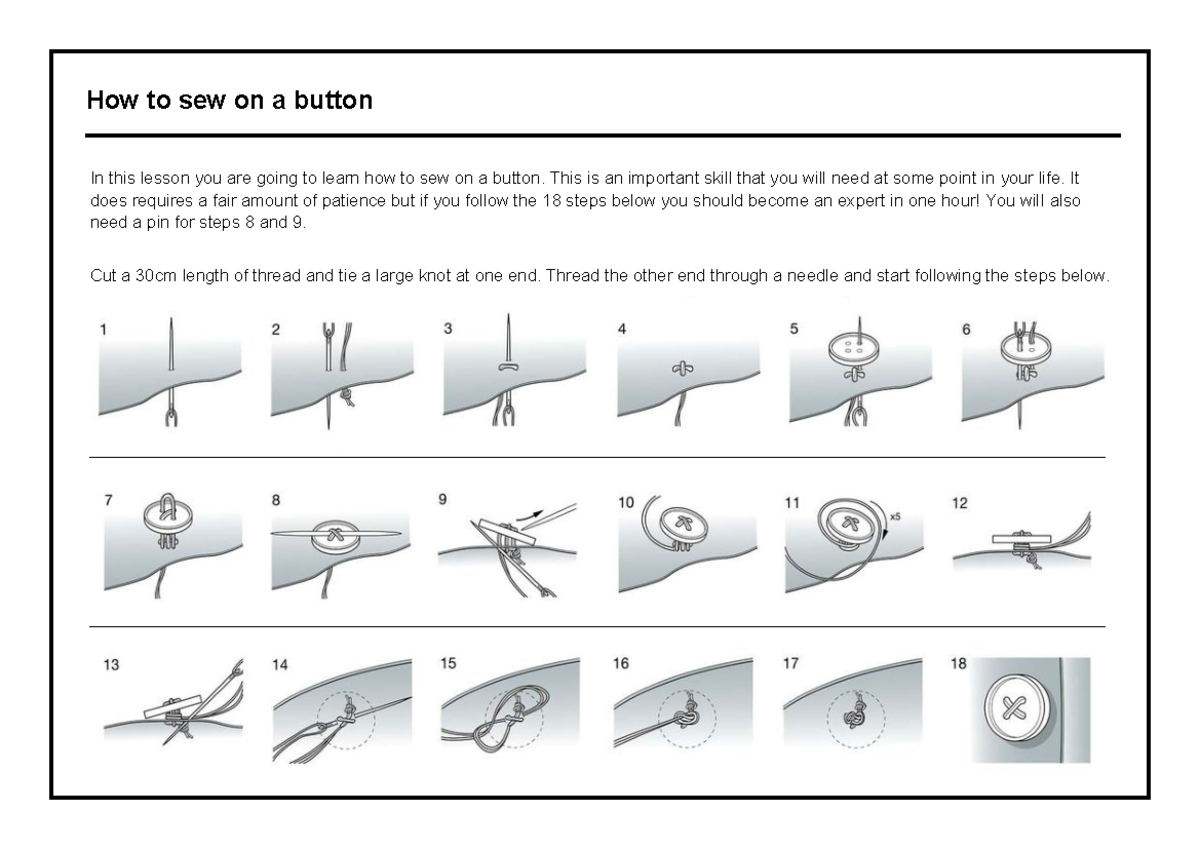 How to sew on a button

In this lesson you are going to learn how to sew on a button. This is an important skill that you will need at some point in your life. It does requires a fair amount of patience but if you follow the 18 steps below you should become an expert in one hour! You will also need a pin for steps 8 and 9.

Cut a 30cm length of thread and tie a large knot at one end. Thread the other end through a needle and start following the steps below.

1

2

3

4

5

6

7

8

9

10

11

x5

12

13

14

15

16

17

18