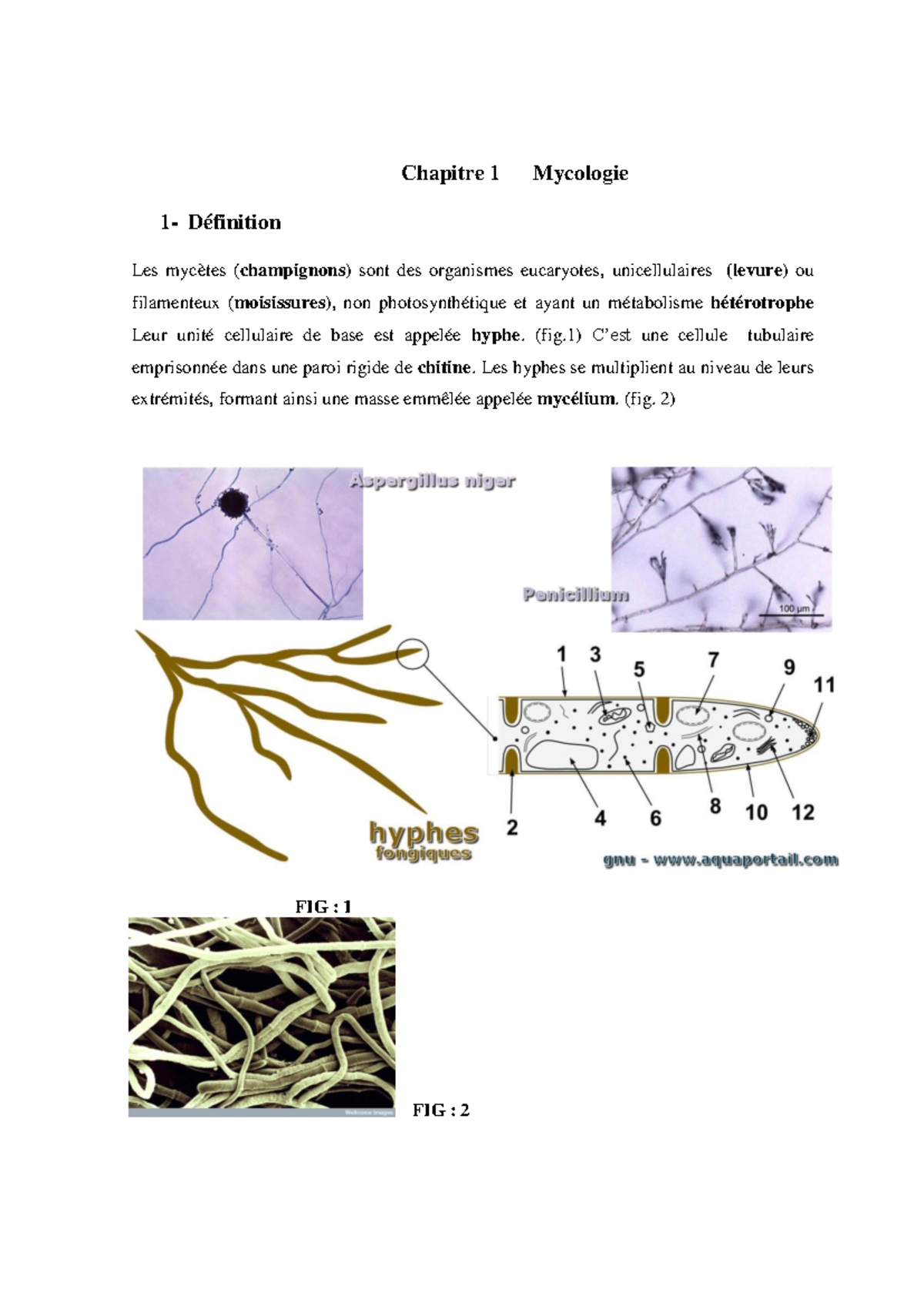 Chapitre 1 Mycologie

1- Définition

Les mycètes (champignons) sont des organismes eucaryotes, unicellulaires (levure) ou filamenteux (moisissures), non photosynthétique et ayant un métabolisme hétérotrophe Leur unité cellulaire de base est appelée hyphe. (fig.1) C'est une cellule tubulaire emprisonnée dans une paroi rigide de chitine. Les hyphes se multiplient au niveau de leurs extrémités, formant ainsi une masse emmêlée appelée mycélium. (fig. 2)

Aspergillus niger

Penicillium

100 µm

1 3 5 7 9 11

2 4 6 8 10 12

hyphes fongiques

gnu - www.aquaportail.com

FIG : 1

Wellcome Images

FIG : 2