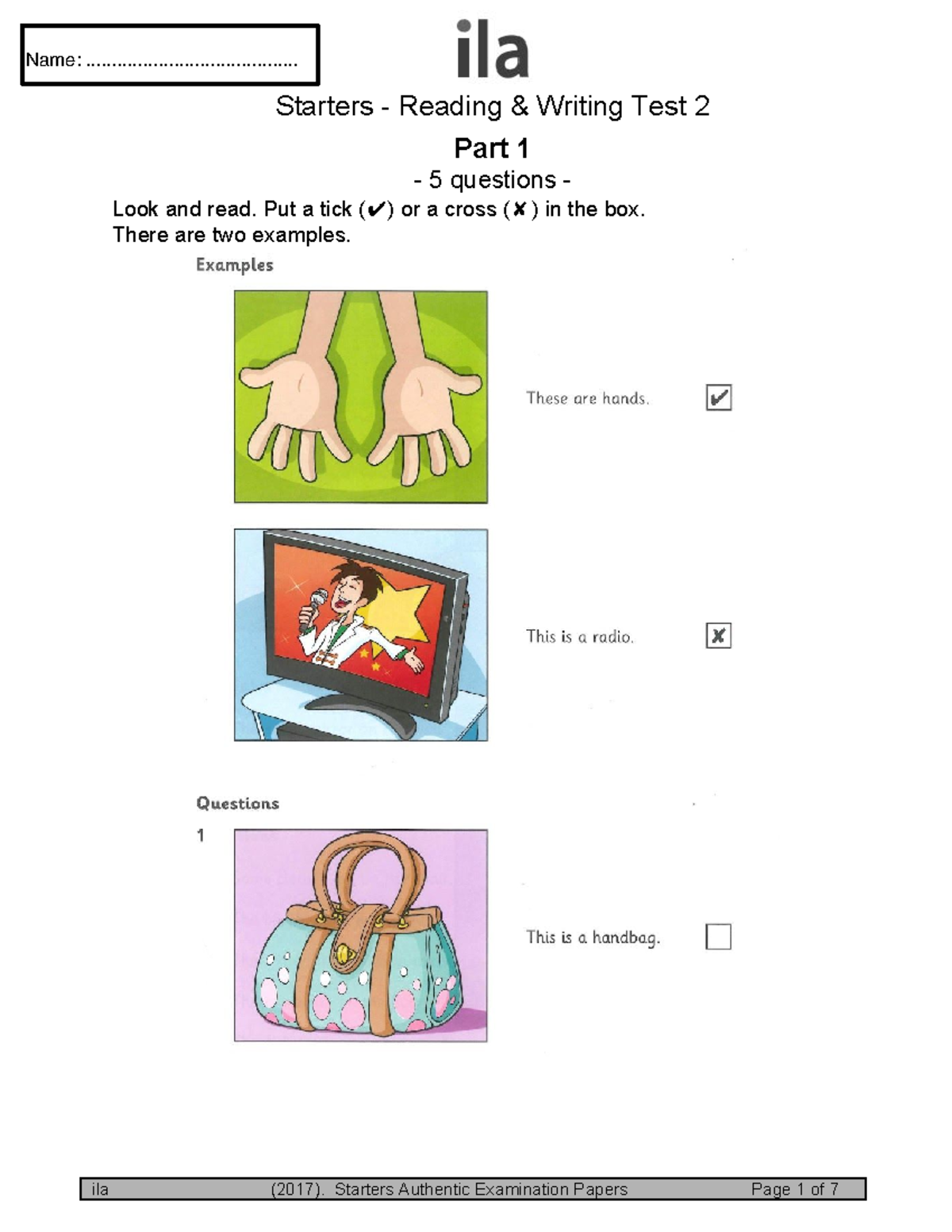 Name: ......................................

ila

Starters - Reading & Writing Test 2

Part 1

- 5 questions -

Look and read. Put a tick (✔) or a cross (✘) in the box. There are two examples.

Examples

These are hands. ✔

This is a radio. ✘

Questions

1

This is a handbag.

ila (2017). Starters Authentic Examination Papers Page 1 of 7