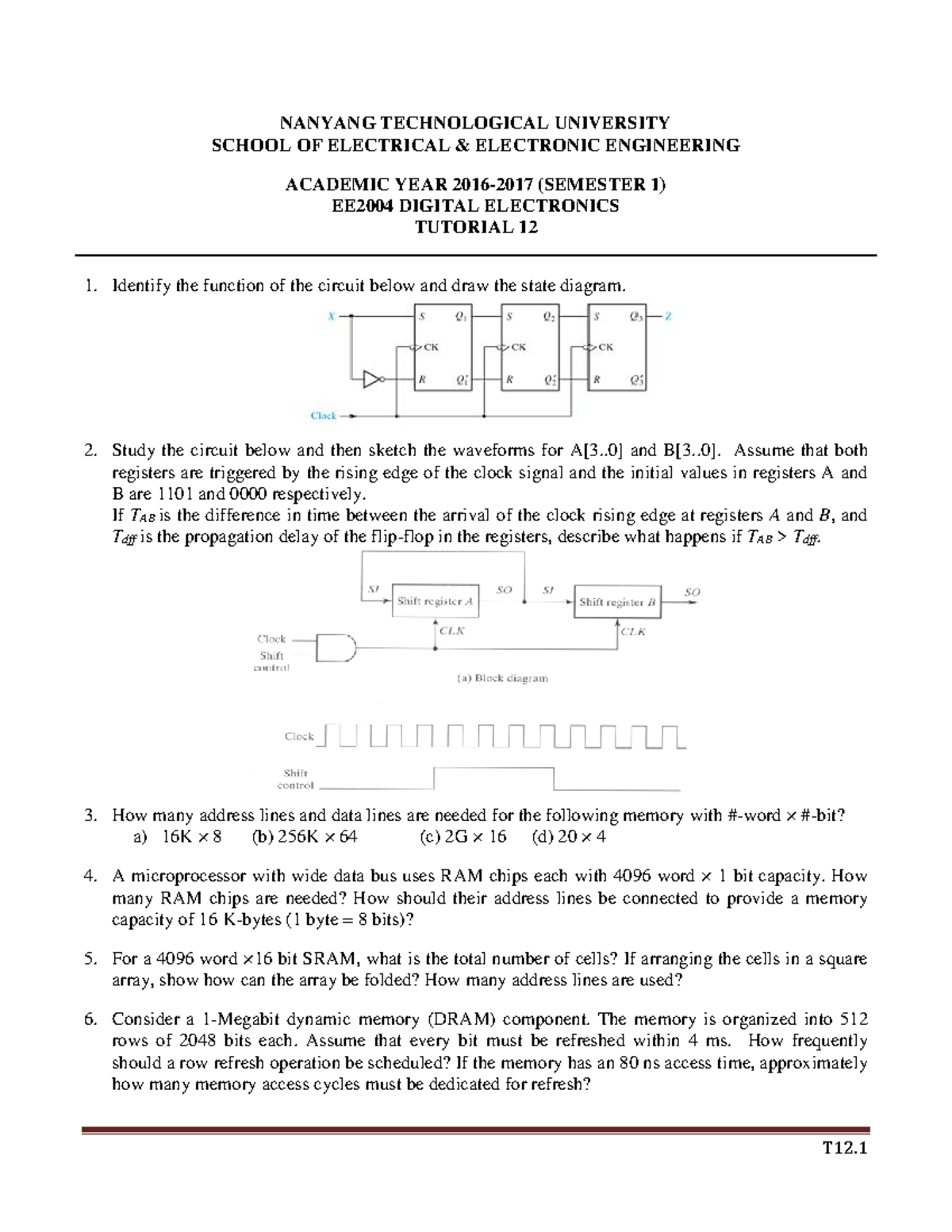 NANYANG TECHNOLOGICAL UNIVERSITY
SCHOOL OF ELECTRICAL & ELECTRONIC ENGINEERING

ACADEMIC YEAR 2016-2017 (SEMESTER 1)
EE2004 DIGITAL ELECTRONICS
TUTORIAL 12

1. Identify the function of the circuit below and draw the state diagram.

X S $Q_1$ CK R $Q_1'$ S $Q_2$ CK R $Q_2'$ S $Q_3$ CK R $Q_3'$ Z
Clock

2. Study the circuit below and then sketch the waveforms for A[3..0] and B[3..0]. Assume that both registers are triggered by the rising edge of the clock signal and the initial values in registers A and B are 1101 and 0000 respectively.
If $T_{AB}$ is the difference in time between the arrival of the clock rising edge at registers $A$ and $B$, and $T_{dff}$ is the propagation delay of the flip-flop in the registers, describe what happens if $T_{AB} > T_{dff}$.

SI Shift register A SO SI Shift register B SO
CLK CLK
Clock
Shift control
(a) Block diagram

Clock
Shift control

3. How many address lines and data lines are needed for the following memory with #-word × #-bit?
a) 16K × 8 (b) 256K × 64 (c) 2G × 16 (d) 20 × 4

4. A microprocessor with wide data bus uses RAM chips each with 4096 word × 1 bit capacity. How many RAM chips are needed? How should their address lines be connected to provide a memory capacity of 16 K-bytes (1 byte = 8 bits)?

5. For a 4096 word ×16 bit SRAM, what is the total number of cells? If arranging the cells in a square array, show how can the array be folded? How many address lines are used?

6. Consider a 1-Megabit dynamic memory (DRAM) component. The memory is organized into 512 rows of 2048 bits each. Assume that every bit must be refreshed within 4 ms. How frequently should a row refresh operation be scheduled? If the memory has an 80 ns access time, approximately how many memory access cycles must be dedicated for refresh?

T12.1